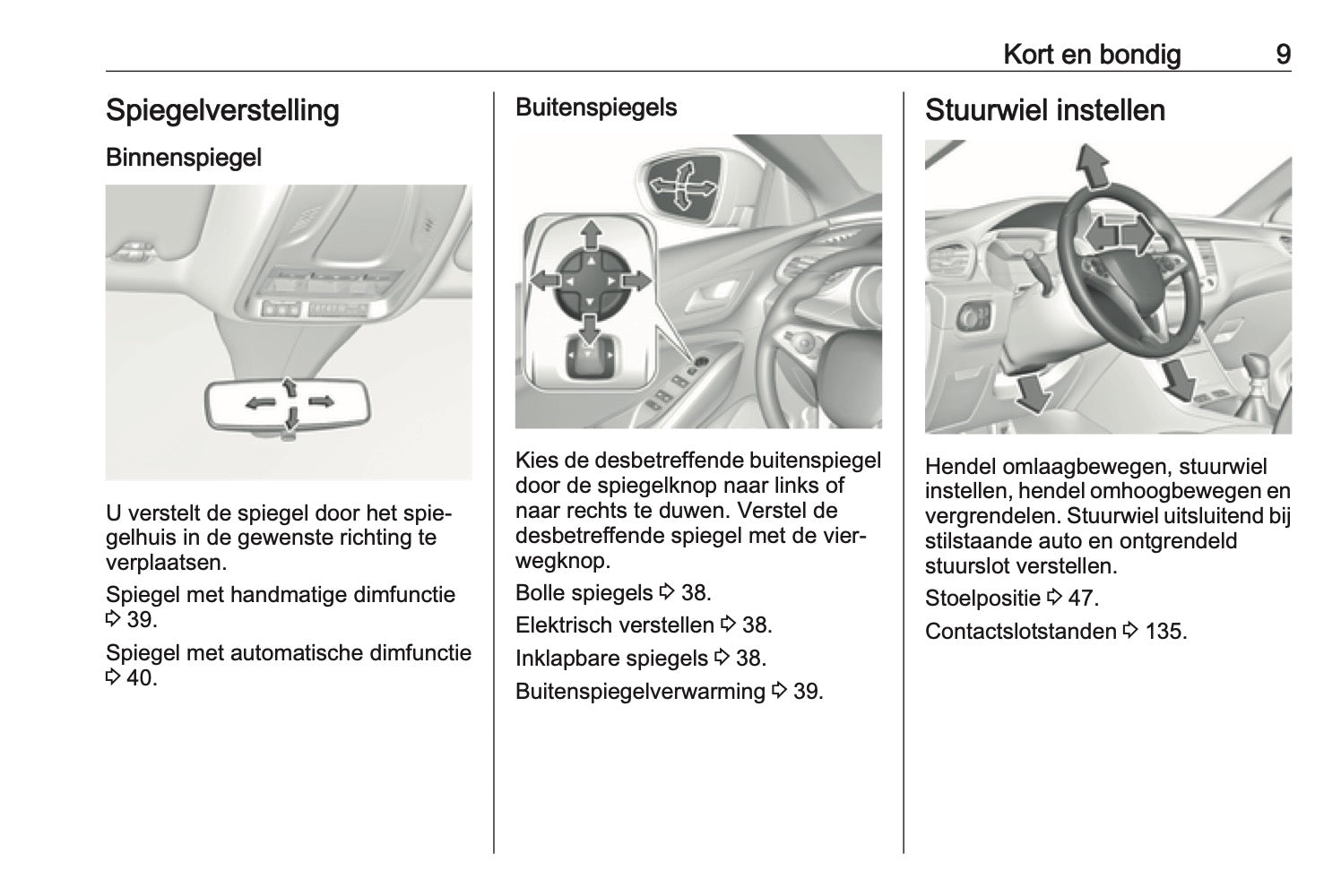 Kort en bondig 9

Spiegelverstelling

Binnenspiegel

U verstelt de spiegel door het spiegelhuis in de gewenste richting te verplaatsen.

Spiegel met handmatige dimfunctie ⇨ 39.

Spiegel met automatische dimfunctie ⇨ 40.

Buitenspiegels

Kies de desbetreffende buitenspiegel door de spiegelknop naar links of naar rechts te duwen. Verstel de desbetreffende spiegel met de vierwegknop.

Bolle spiegels ⇨ 38.

Elektrisch verstellen ⇨ 38.

Inklapbare spiegels ⇨ 38.

Buitenspiegelverwarming ⇨ 39.

Stuurwiel instellen

Hendel omlaagbewegen, stuurwiel instellen, hendel omhoogbewegen en vergrendelen. Stuurwiel uitsluitend bij stilstaande auto en ontgrendeld stuurslot verstellen.

Stoelpositie ⇨ 47.

Contactslotstanden ⇨ 135.