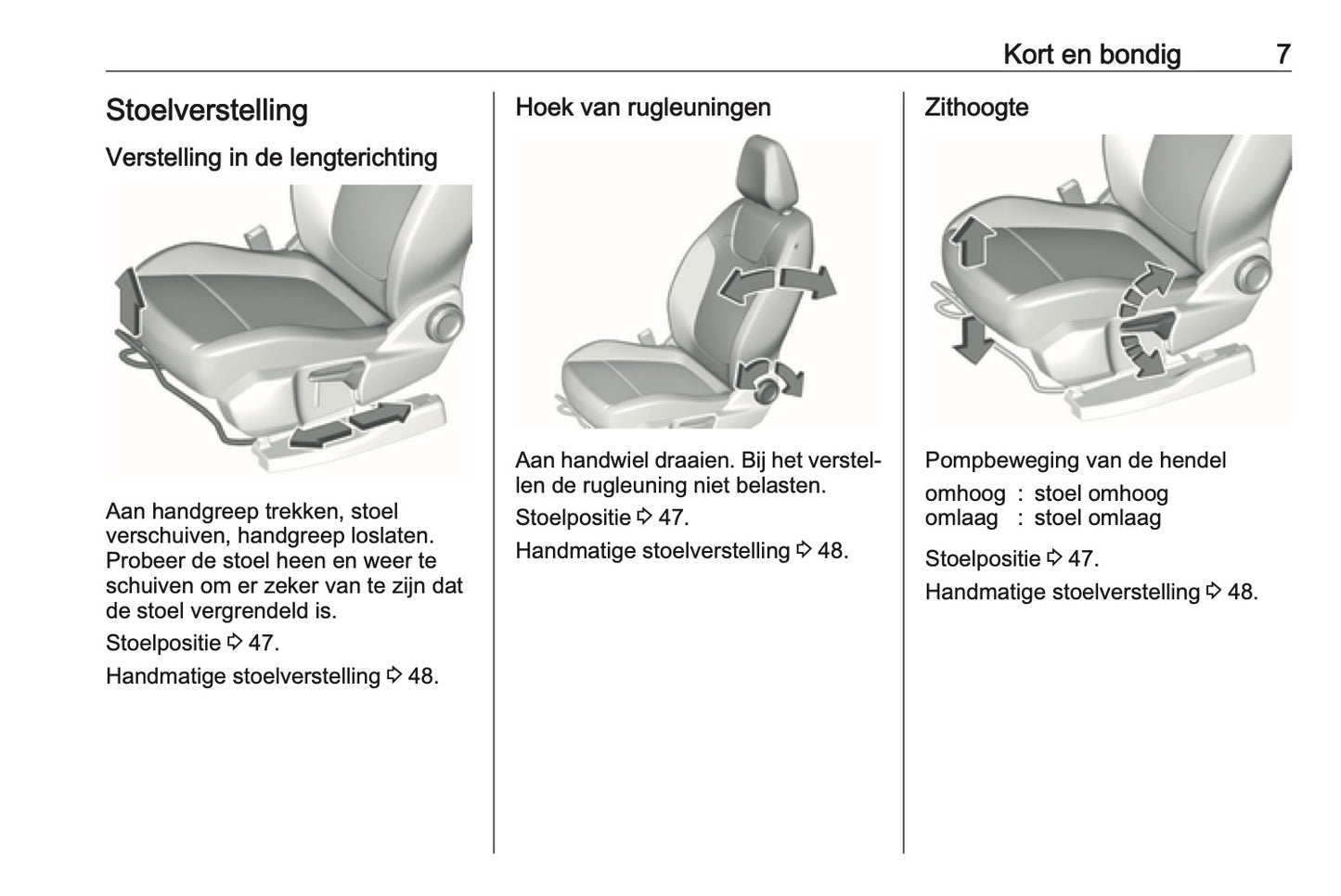 Kort en bondig 7

Stoelverstelling

Verstelling in de lengterichting

Aan handgreep trekken, stoel verschuiven, handgreep loslaten. Probeer de stoel heen en weer te schuiven om er zeker van te zijn dat de stoel vergrendeld is.

Stoelpositie ⇨ 47.

Handmatige stoelverstelling ⇨ 48.

Hoek van rugleuningen

Aan handwiel draaien. Bij het verstellen de rugleuning niet belasten.

Stoelpositie ⇨ 47.

Handmatige stoelverstelling ⇨ 48.

Zithoogte

Pompbeweging van de hendel

omhoog : stoel omhoog
omlaag : stoel omlaag

Stoelpositie ⇨ 47.

Handmatige stoelverstelling ⇨ 48.