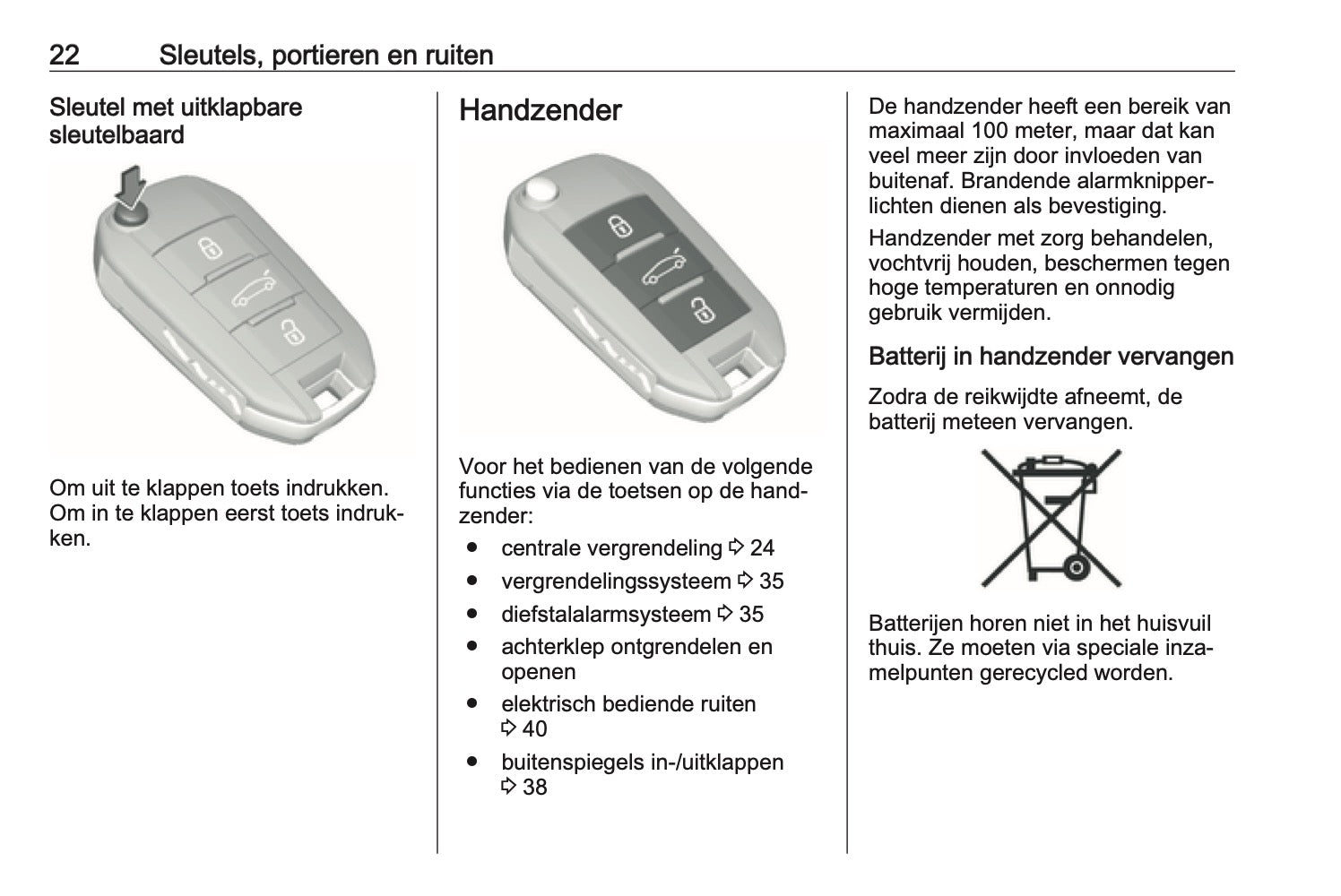 22 Sleutels, portieren en ruiten

Sleutel met uitklapbare sleutelbaard

Om uit te klappen toets indrukken. Om in te klappen eerst toets indrukken.

Handzender

Voor het bedienen van de volgende functies via de toetsen op de handzender:

● centrale vergrendeling ⇨ 24
● vergrendelingssysteem ⇨ 35
● diefstalalarmsysteem ⇨ 35
● achterklep ontgrendelen en openen
● elektrisch bediende ruiten ⇨ 40
● buitenspiegels in-/uitklappen ⇨ 38

De handzender heeft een bereik van maximaal 100 meter, maar dat kan veel meer zijn door invloeden van buitenaf. Brandende alarmknipperlichten dienen als bevestiging.

Handzender met zorg behandelen, vochtvrij houden, beschermen tegen hoge temperaturen en onnodig gebruik vermijden.

Batterij in handzender vervangen

Zodra de reikwijdte afneemt, de batterij meteen vervangen.

Batterijen horen niet in het huisvuil thuis. Ze moeten via speciale inzamelpunten gerecycled worden.