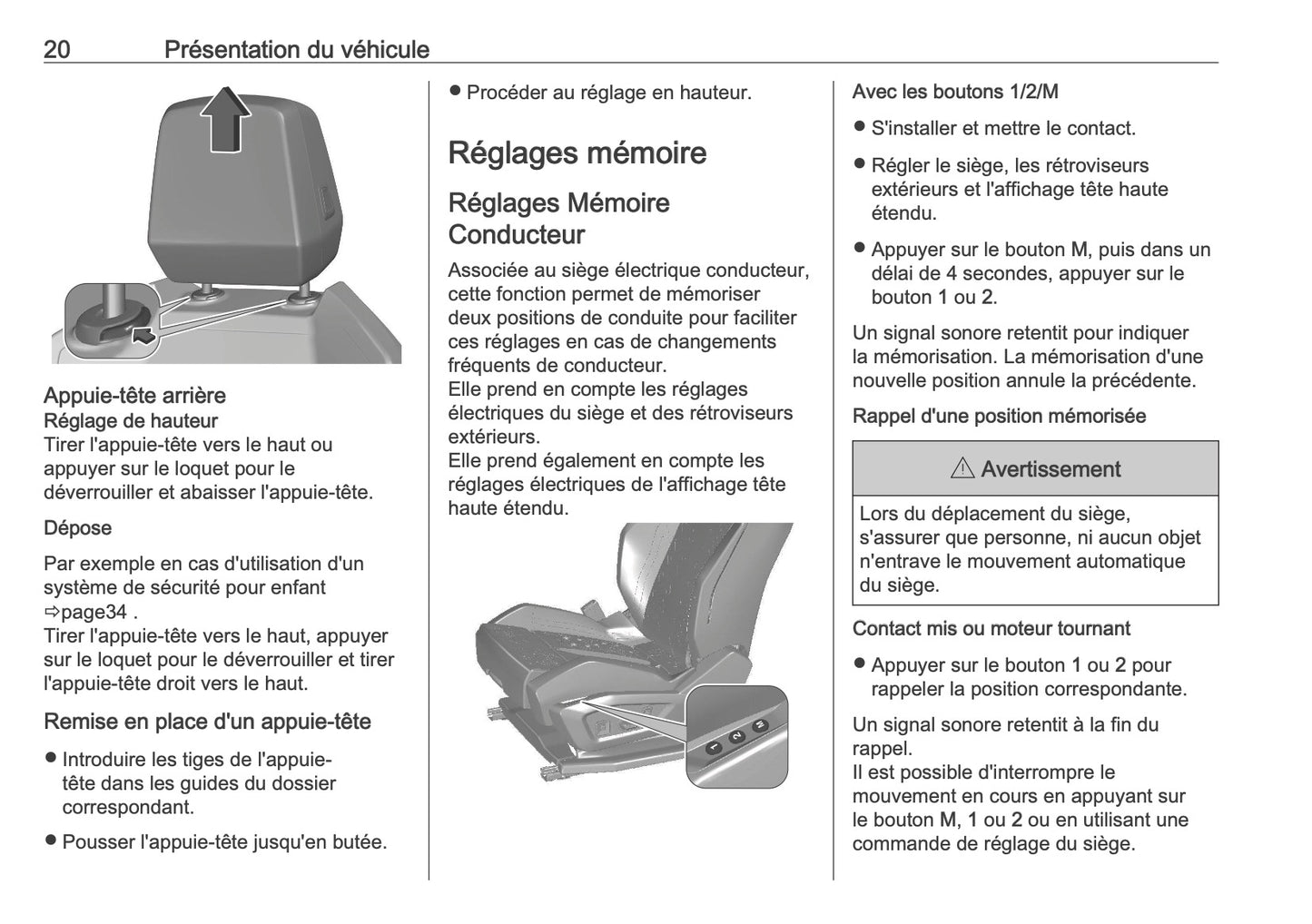 20 Présentation du véhicule

Appuie-tête arrière
Réglage de hauteur
Tirer l'appuie-tête vers le haut ou appuyer sur le loquet pour le déverrouiller et abaisser l'appuie-tête.

Dépose

Par exemple en cas d'utilisation d'un système de sécurité pour enfant ⇨page34 .
Tirer l'appuie-tête vers le haut, appuyer sur le loquet pour le déverrouiller et tirer l'appuie-tête droit vers le haut.

Remise en place d'un appuie-tête

● Introduire les tiges de l'appuie-tête dans les guides du dossier correspondant.

● Pousser l'appuie-tête jusqu'en butée.

● Procéder au réglage en hauteur.

Réglages mémoire

Réglages Mémoire Conducteur

Associée au siège électrique conducteur, cette fonction permet de mémoriser deux positions de conduite pour faciliter ces réglages en cas de changements fréquents de conducteur.
Elle prend en compte les réglages électriques du siège et des rétroviseurs extérieurs.
Elle prend également en compte les réglages électriques de l'affichage tête haute étendu.

1 2 M

Avec les boutons 1/2/M

● S'installer et mettre le contact.

● Régler le siège, les rétroviseurs extérieurs et l'affichage tête haute étendu.

● Appuyer sur le bouton M, puis dans un délai de 4 secondes, appuyer sur le bouton 1 ou 2.

Un signal sonore retentit pour indiquer la mémorisation. La mémorisation d'une nouvelle position annule la précédente.

Rappel d'une position mémorisée

⚠ Avertissement

Lors du déplacement du siège, s'assurer que personne, ni aucun objet n'entrave le mouvement automatique du siège.

Contact mis ou moteur tournant

● Appuyer sur le bouton 1 ou 2 pour rappeler la position correspondante.

Un signal sonore retentit à la fin du rappel.
Il est possible d'interrompre le mouvement en cours en appuyant sur le bouton M, 1 ou 2 ou en utilisant une commande de réglage du siège.