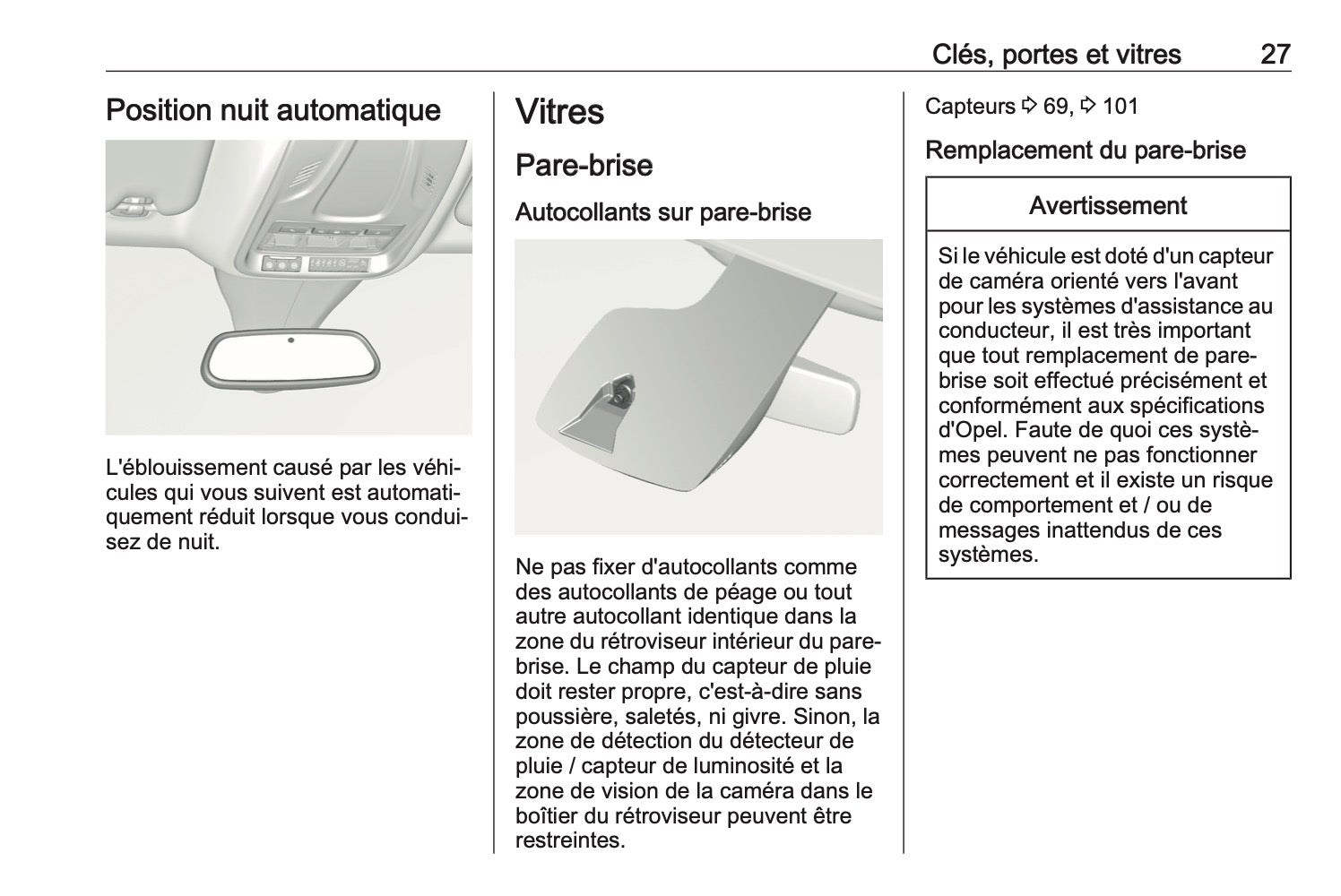 Clés, portes et vitres 27

Position nuit automatique

L'éblouissement causé par les véhicules qui vous suivent est automatiquement réduit lorsque vous conduisez de nuit.

Vitres

Pare-brise

Autocollants sur pare-brise

Ne pas fixer d'autocollants comme des autocollants de péage ou tout autre autocollant identique dans la zone du rétroviseur intérieur du pare-brise. Le champ du capteur de pluie doit rester propre, c'est-à-dire sans poussière, saletés, ni givre. Sinon, la zone de détection du détecteur de pluie / capteur de luminosité et la zone de vision de la caméra dans le boîtier du rétroviseur peuvent être restreintes.

Capteurs ⇨ 69, ⇨ 101

Remplacement du pare-brise

Avertissement

Si le véhicule est doté d'un capteur de caméra orienté vers l'avant pour les systèmes d'assistance au conducteur, il est très important que tout remplacement de pare-brise soit effectué précisément et conformément aux spécifications d'Opel. Faute de quoi ces systèmes peuvent ne pas fonctionner correctement et il existe un risque de comportement et / ou de messages inattendus de ces systèmes.