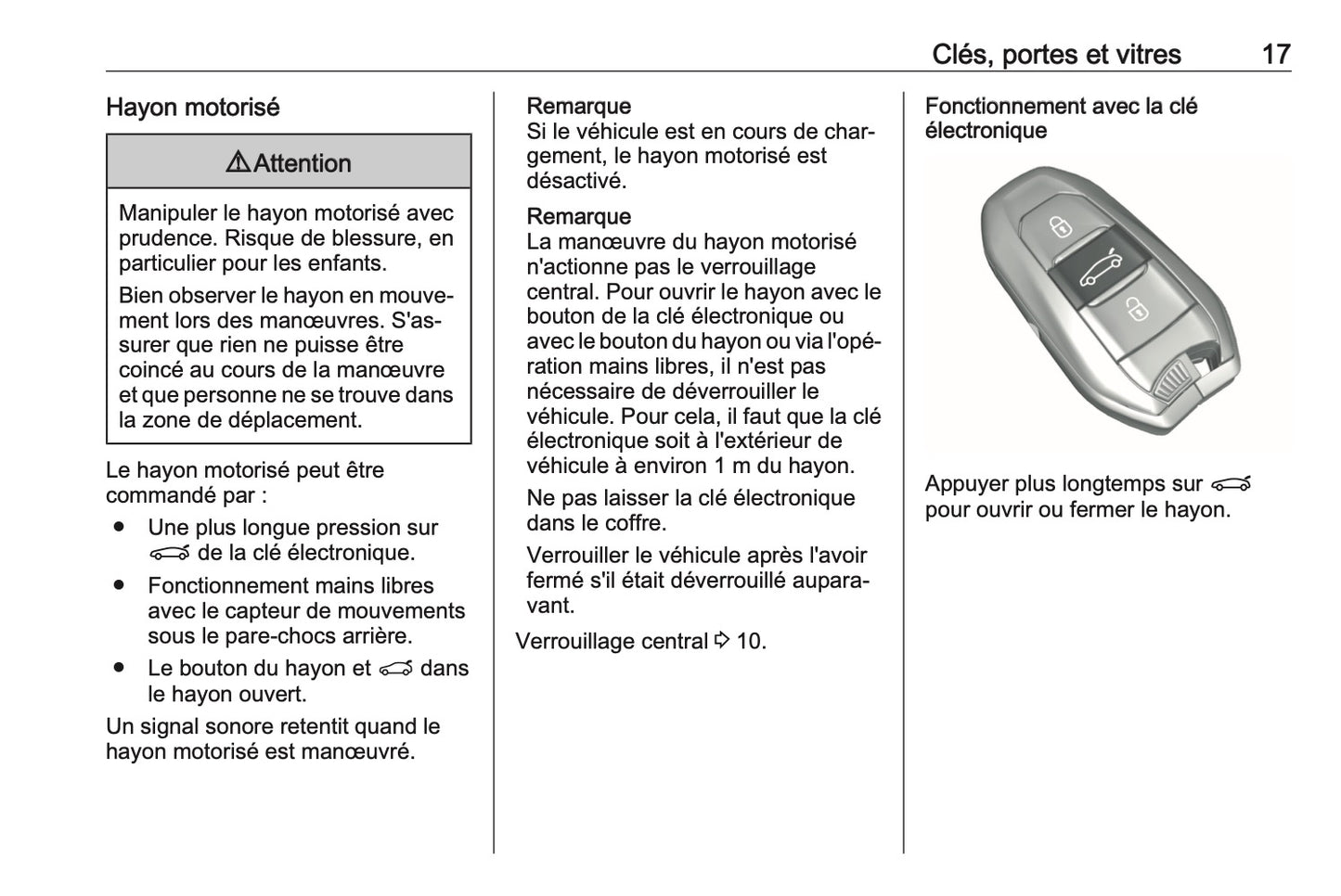 Clés, portes et vitres 17

Hayon motorisé

⚠Attention

Manipuler le hayon motorisé avec prudence. Risque de blessure, en particulier pour les enfants.

Bien observer le hayon en mouvement lors des manœuvres. S'assurer que rien ne puisse être coincé au cours de la manœuvre et que personne ne se trouve dans la zone de déplacement.

Le hayon motorisé peut être commandé par :

● Une plus longue pression sur de la clé électronique.

● Fonctionnement mains libres avec le capteur de mouvements sous le pare-chocs arrière.

● Le bouton du hayon et dans le hayon ouvert.

Un signal sonore retentit quand le hayon motorisé est manœuvré.

Remarque
Si le véhicule est en cours de chargement, le hayon motorisé est désactivé.

Remarque
La manœuvre du hayon motorisé n'actionne pas le verrouillage central. Pour ouvrir le hayon avec le bouton de la clé électronique ou avec le bouton du hayon ou via l'opération mains libres, il n'est pas nécessaire de déverrouiller le véhicule. Pour cela, il faut que la clé électronique soit à l'extérieur de véhicule à environ 1 m du hayon.

Ne pas laisser la clé électronique dans le coffre.

Verrouiller le véhicule après l'avoir fermé s'il était déverrouillé auparavant.

Verrouillage central ⇨ 10.

Fonctionnement avec la clé électronique

Appuyer plus longtemps sur pour ouvrir ou fermer le hayon.