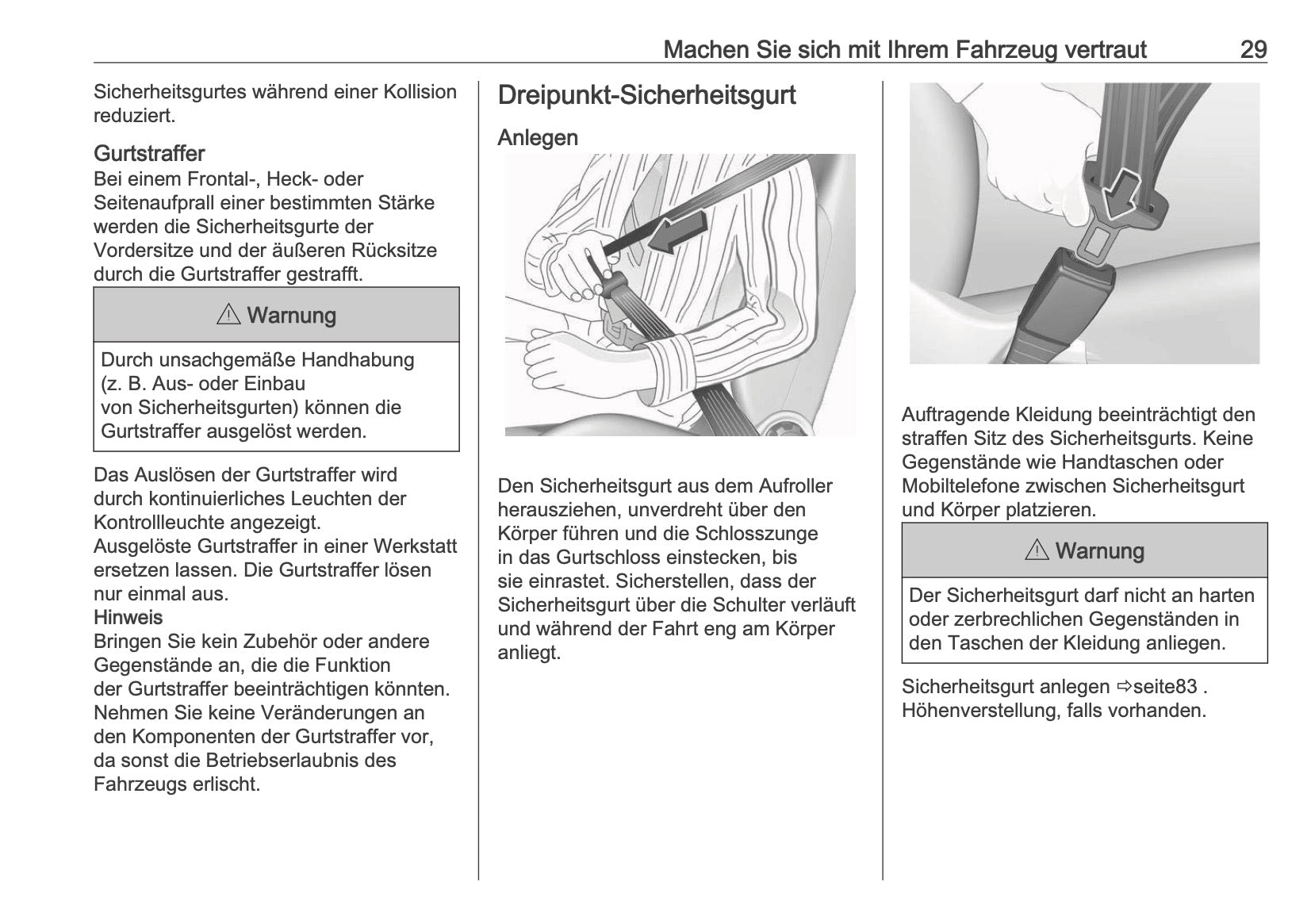 Machen Sie sich mit Ihrem Fahrzeug vertraut 29

Sicherheitsgurtes während einer Kollision reduziert.

Gurtstraffer
Bei einem Frontal-, Heck- oder Seitenaufprall einer bestimmten Stärke werden die Sicherheitsgurte der Vordersitze und der äußeren Rücksitze durch die Gurtstraffer gestrafft.

⚠ Warnung

Durch unsachgemäße Handhabung (z. B. Aus- oder Einbau von Sicherheitsgurten) können die Gurtstraffer ausgelöst werden.

Das Auslösen der Gurtstraffer wird durch kontinuierliches Leuchten der Kontrollleuchte angezeigt.
Ausgelöste Gurtstraffer in einer Werkstatt ersetzen lassen. Die Gurtstraffer lösen nur einmal aus.
Hinweis
Bringen Sie kein Zubehör oder andere Gegenstände an, die die Funktion der Gurtstraffer beeinträchtigen könnten. Nehmen Sie keine Veränderungen an den Komponenten der Gurtstraffer vor, da sonst die Betriebserlaubnis des Fahrzeugs erlischt.

Dreipunkt-Sicherheitsgurt

Anlegen

Den Sicherheitsgurt aus dem Aufroller herausziehen, unverdreht über den Körper führen und die Schlosszunge in das Gurtschloss einstecken, bis sie einrastet. Sicherstellen, dass der Sicherheitsgurt über die Schulter verläuft und während der Fahrt eng am Körper anliegt.

Auftragende Kleidung beeinträchtigt den straffen Sitz des Sicherheitsgurts. Keine Gegenstände wie Handtaschen oder Mobiltelefone zwischen Sicherheitsgurt und Körper platzieren.

⚠ Warnung

Der Sicherheitsgurt darf nicht an harten oder zerbrechlichen Gegenständen in den Taschen der Kleidung anliegen.

Sicherheitsgurt anlegen ⇨seite83 .
Höhenverstellung, falls vorhanden.