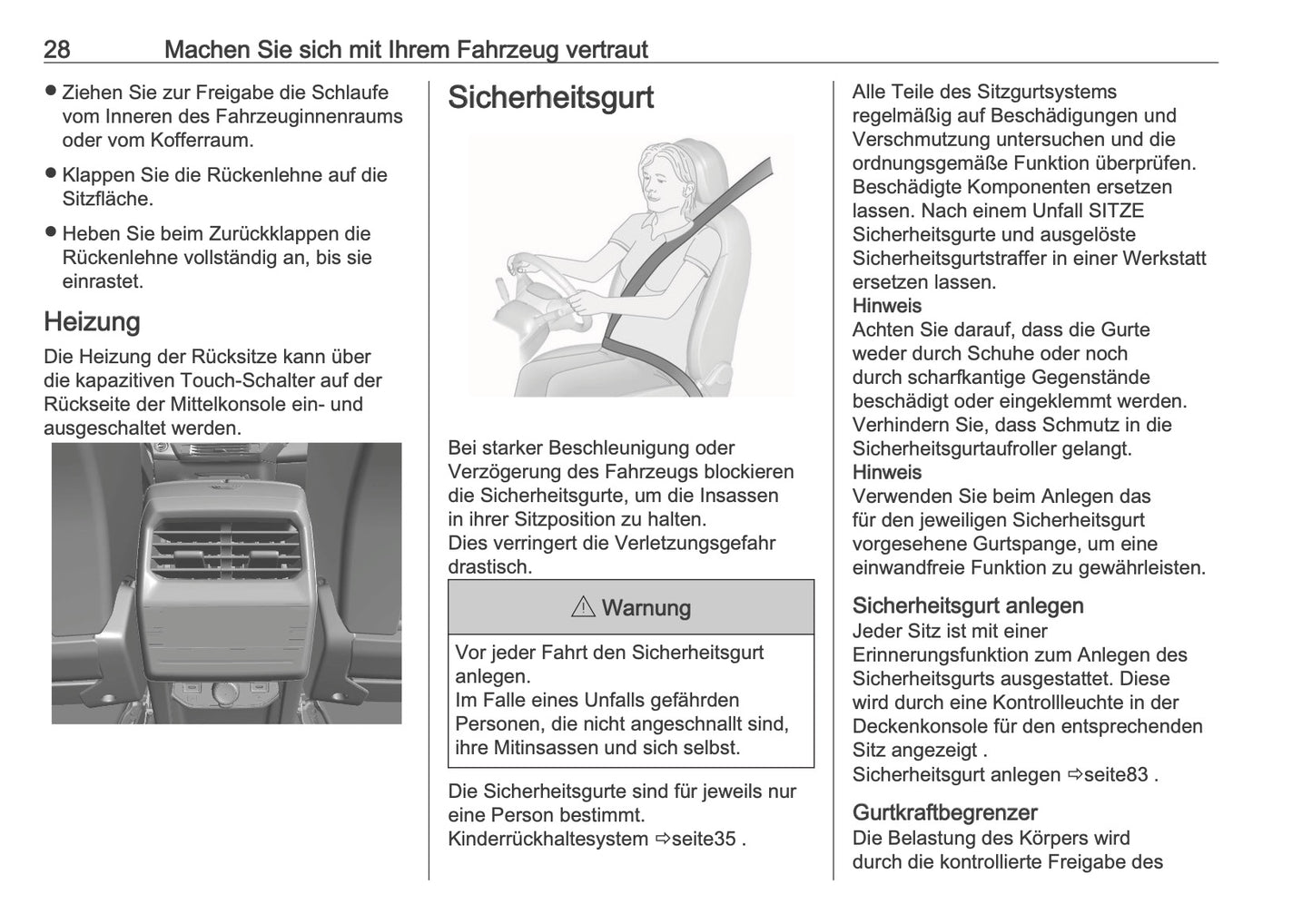 28 Machen Sie sich mit Ihrem Fahrzeug vertraut

● Ziehen Sie zur Freigabe die Schlaufe vom Inneren des Fahrzeuginnenraums oder vom Kofferraum.

● Klappen Sie die Rückenlehne auf die Sitzfläche.

● Heben Sie beim Zurückklappen die Rückenlehne vollständig an, bis sie einrastet.

Heizung

Die Heizung der Rücksitze kann über die kapazitiven Touch-Schalter auf der Rückseite der Mittelkonsole ein- und ausgeschaltet werden.

Sicherheitsgurt

Bei starker Beschleunigung oder Verzögerung des Fahrzeugs blockieren die Sicherheitsgurte, um die Insassen in ihrer Sitzposition zu halten.
Dies verringert die Verletzungsgefahr drastisch.

⚠ Warnung

Vor jeder Fahrt den Sicherheitsgurt anlegen.
Im Falle eines Unfalls gefährden Personen, die nicht angeschnallt sind, ihre Mitinsassen und sich selbst.

Die Sicherheitsgurte sind für jeweils nur eine Person bestimmt.
Kinderrückhaltesystem ⇨seite35 .

Alle Teile des Sitzgurtsystems regelmäßig auf Beschädigungen und Verschmutzung untersuchen und die ordnungsgemäße Funktion überprüfen. Beschädigte Komponenten ersetzen lassen. Nach einem Unfall SITZE Sicherheitsgurte und ausgelöste Sicherheitsgurtstraffer in einer Werkstatt ersetzen lassen.
Hinweis
Achten Sie darauf, dass die Gurte weder durch Schuhe oder noch durch scharfkantige Gegenstände beschädigt oder eingeklemmt werden. Verhindern Sie, dass Schmutz in die Sicherheitsgurtaufroller gelangt.
Hinweis
Verwenden Sie beim Anlegen das für den jeweiligen Sicherheitsgurt vorgesehene Gurtspange, um eine einwandfreie Funktion zu gewährleisten.

Sicherheitsgurt anlegen

Jeder Sitz ist mit einer Erinnerungsfunktion zum Anlegen des Sicherheitsgurts ausgestattet. Diese wird durch eine Kontrollleuchte in der Deckenkonsole für den entsprechenden Sitz angezeigt .
Sicherheitsgurt anlegen ⇨seite83 .

Gurtkraftbegrenzer

Die Belastung des Körpers wird durch die kontrollierte Freigabe des