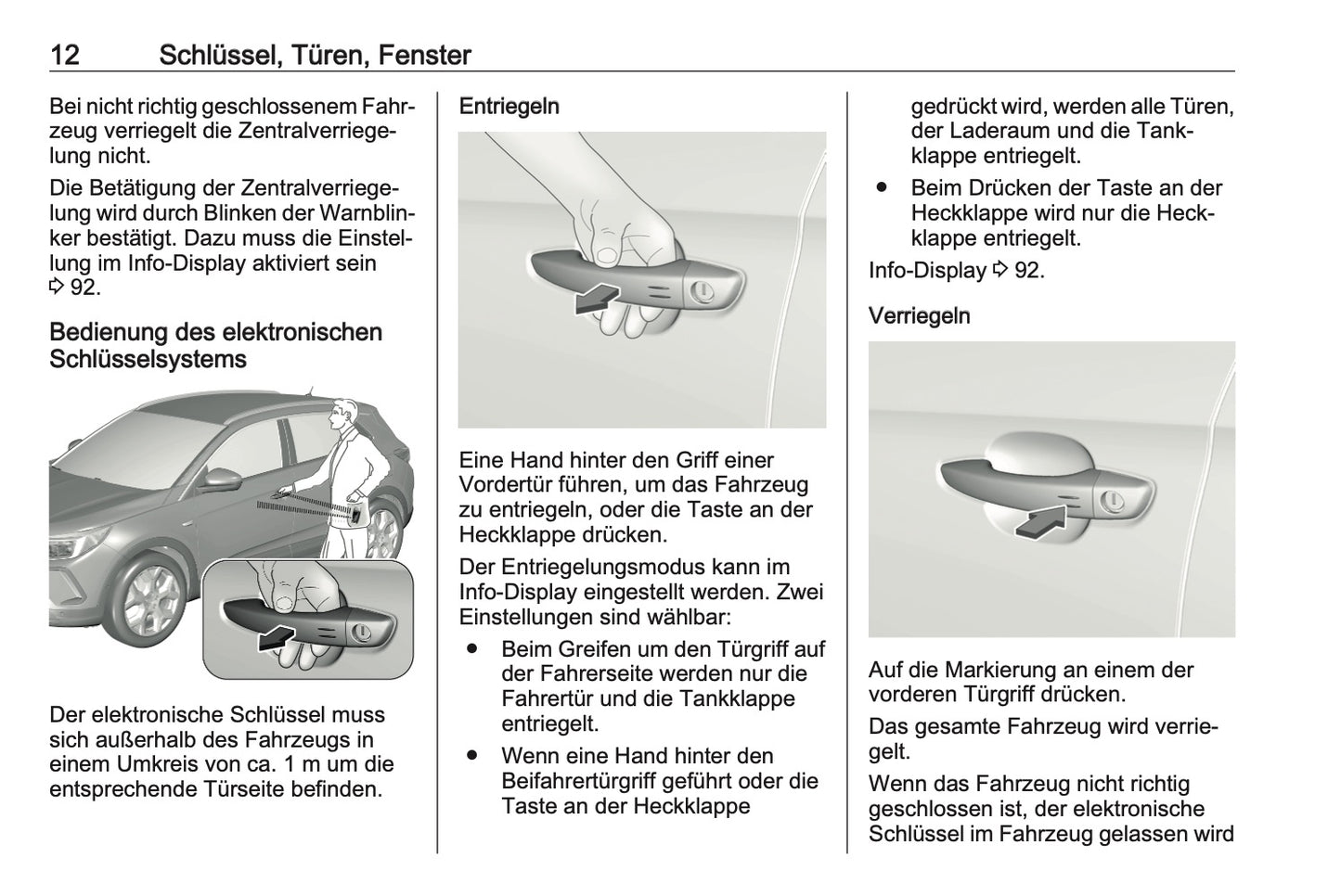 12 Schlüssel, Türen, Fenster

Bei nicht richtig geschlossenem Fahrzeug verriegelt die Zentralverriegelung nicht.

Die Betätigung der Zentralverriegelung wird durch Blinken der Warnblinker bestätigt. Dazu muss die Einstellung im Info-Display aktiviert sein ⇨ 92.

Bedienung des elektronischen Schlüsselsystems

Der elektronische Schlüssel muss sich außerhalb des Fahrzeugs in einem Umkreis von ca. 1 m um die entsprechende Türseite befinden.

Entriegeln

Eine Hand hinter den Griff einer Vordertür führen, um das Fahrzeug zu entriegeln, oder die Taste an der Heckklappe drücken.

Der Entriegelungsmodus kann im Info-Display eingestellt werden. Zwei Einstellungen sind wählbar:

● Beim Greifen um den Türgriff auf der Fahrerseite werden nur die Fahrertür und die Tankklappe entriegelt.
● Wenn eine Hand hinter den Beifahrertürgriff geführt oder die Taste an der Heckklappe gedrückt wird, werden alle Türen, der Laderaum und die Tankklappe entriegelt.
● Beim Drücken der Taste an der Heckklappe wird nur die Heckklappe entriegelt.

Info-Display ⇨ 92.

Verriegeln

Auf die Markierung an einem der vorderen Türgriff drücken.

Das gesamte Fahrzeug wird verriegelt.

Wenn das Fahrzeug nicht richtig geschlossen ist, der elektronische Schlüssel im Fahrzeug gelassen wird