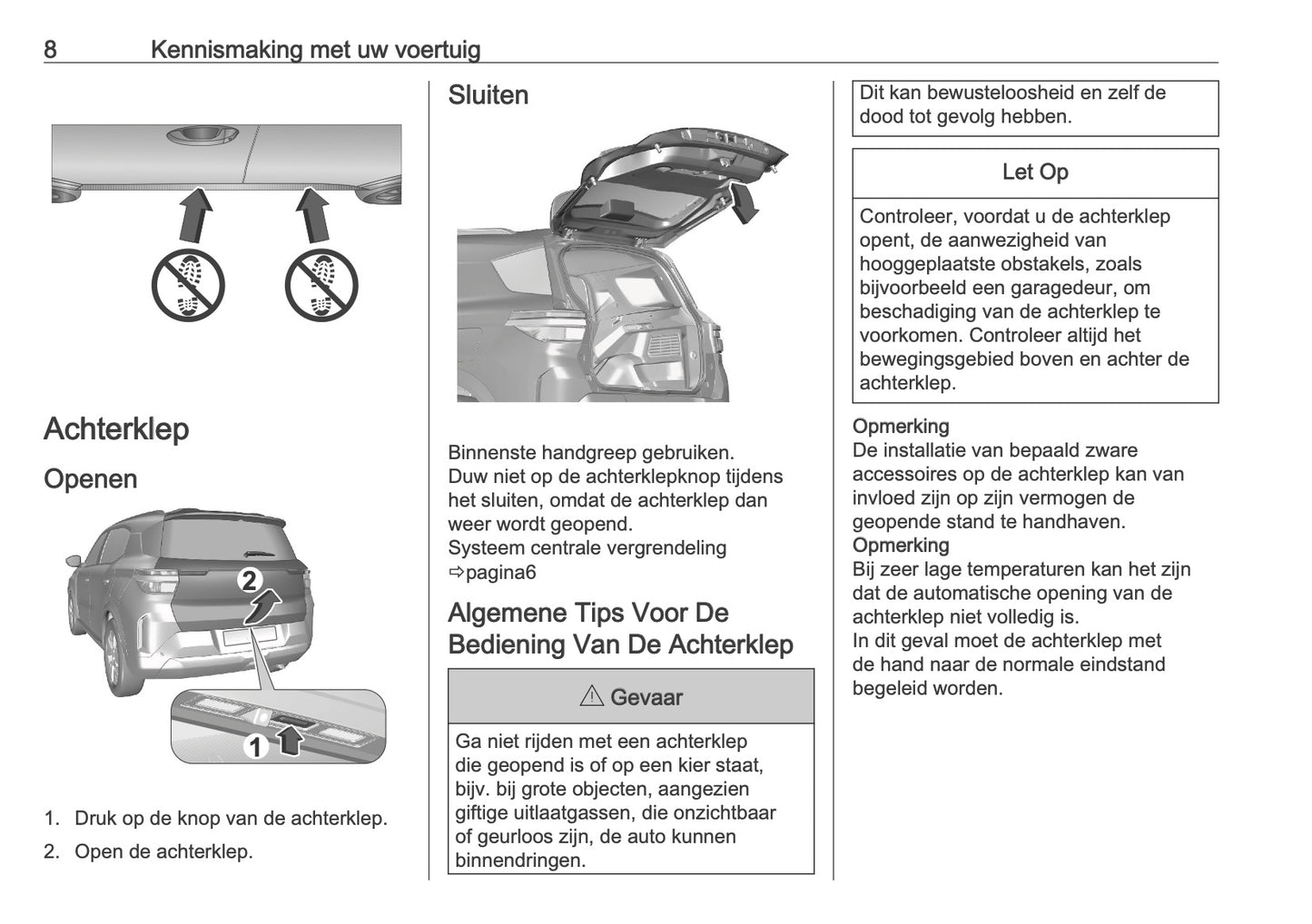 8 Kennismaking met uw voertuig

Achterklep

Openen

2

1

1. Druk op de knop van de achterklep.
2. Open de achterklep.

Sluiten

Binnenste handgreep gebruiken.
Duw niet op de achterklepknop tijdens het sluiten, omdat de achterklep dan weer wordt geopend.
Systeem centrale vergrendeling ⇨pagina6

Algemene Tips Voor De Bediening Van De Achterklep

⚠ Gevaar

Ga niet rijden met een achterklep die geopend is of op een kier staat, bijv. bij grote objecten, aangezien giftige uitlaatgassen, die onzichtbaar of geurloos zijn, de auto kunnen binnendringen.

Dit kan bewusteloosheid en zelf de dood tot gevolg hebben.

Let Op

Controleer, voordat u de achterklep opent, de aanwezigheid van hooggeplaatste obstakels, zoals bijvoorbeeld een garagedeur, om beschadiging van de achterklep te voorkomen. Controleer altijd het bewegingsgebied boven en achter de achterklep.

Opmerking
De installatie van bepaald zware accessoires op de achterklep kan van invloed zijn op zijn vermogen de geopende stand te handhaven.
Opmerking
Bij zeer lage temperaturen kan het zijn dat de automatische opening van de achterklep niet volledig is.
In dit geval moet de achterklep met de hand naar de normale eindstand begeleid worden.