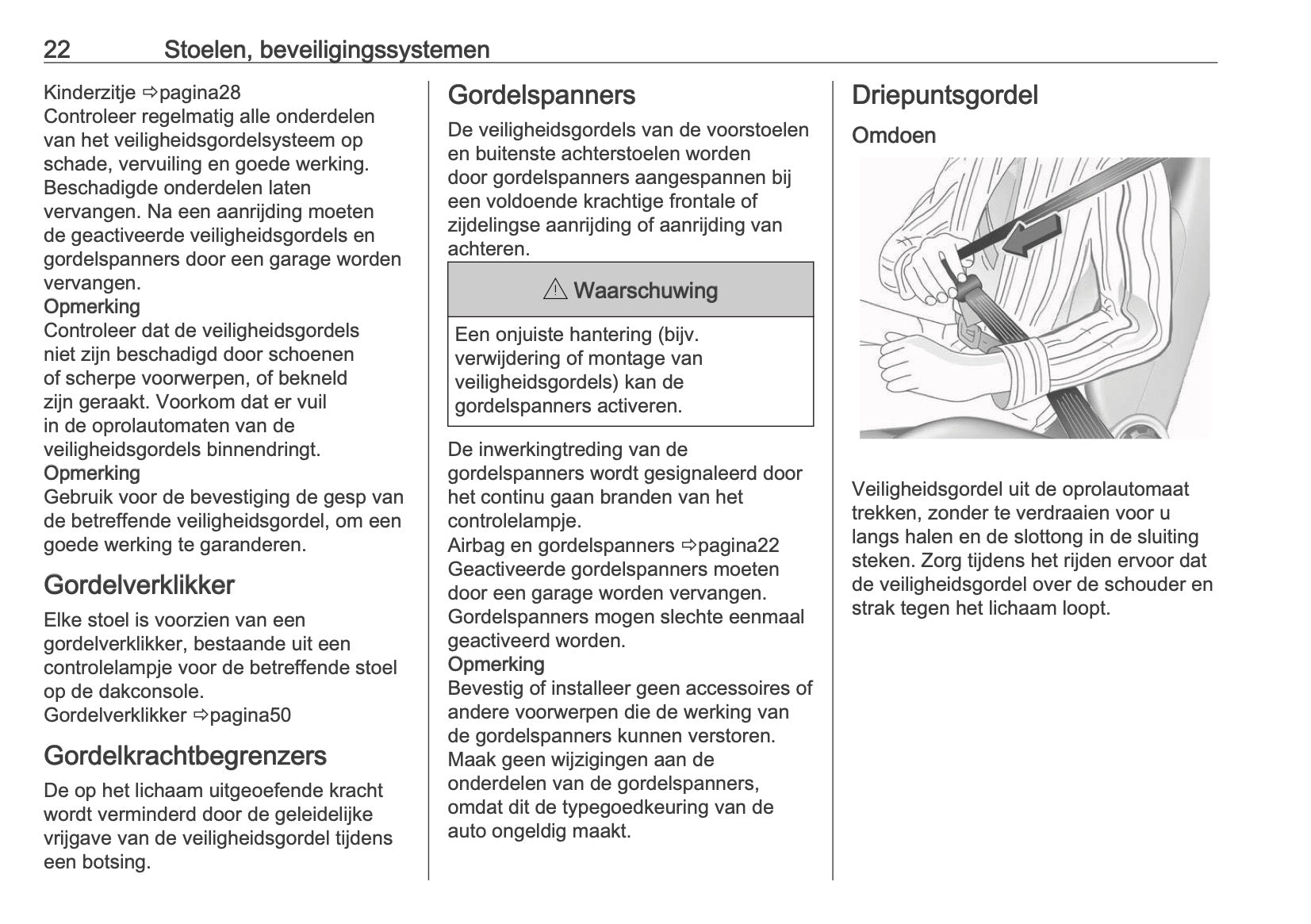 22 Stoelen, beveiligingssystemen

Kinderzitje ⇨pagina28
Controleer regelmatig alle onderdelen van het veiligheidsgordelsysteem op schade, vervuiling en goede werking. Beschadigde onderdelen laten vervangen. Na een aanrijding moeten de geactiveerde veiligheidsgordels en gordelspanners door een garage worden vervangen.
Opmerking
Controleer dat de veiligheidsgordels niet zijn beschadigd door schoenen of scherpe voorwerpen, of bekneld zijn geraakt. Voorkom dat er vuil in de oprolautomaten van de veiligheidsgordels binnendringt.
Opmerking
Gebruik voor de bevestiging de gesp van de betreffende veiligheidsgordel, om een goede werking te garanderen.

Gordelverklikker
Elke stoel is voorzien van een gordelverklikker, bestaande uit een controlelampje voor de betreffende stoel op de dakconsole.
Gordelverklikker ⇨pagina50

Gordelkrachtbegrenzers
De op het lichaam uitgeoefende kracht wordt verminderd door de geleidelijke vrijgave van de veiligheidsgordel tijdens een botsing.

Gordelspanners
De veiligheidsgordels van de voorstoelen en buitenste achterstoelen worden door gordelspanners aangespannen bij een voldoende krachtige frontale of zijdelingse aanrijding of aanrijding van achteren.

⚠ Waarschuwing
Een onjuiste hantering (bijv. verwijdering of montage van veiligheidsgordels) kan de gordelspanners activeren.

De inwerkingtreding van de gordelspanners wordt gesignaleerd door het continu gaan branden van het controlelampje.
Airbag en gordelspanners ⇨pagina22
Geactiveerde gordelspanners moeten door een garage worden vervangen. Gordelspanners mogen slechte eenmaal geactiveerd worden.
Opmerking
Bevestig of installeer geen accessoires of andere voorwerpen die de werking van de gordelspanners kunnen verstoren. Maak geen wijzigingen aan de onderdelen van de gordelspanners, omdat dit de typegoedkeuring van de auto ongeldig maakt.

Driepuntsgordel
Omdoen

Veiligheidsgordel uit de oprolautomaat trekken, zonder te verdraaien voor u langs halen en de slottong in de sluiting steken. Zorg tijdens het rijden ervoor dat de veiligheidsgordel over de schouder en strak tegen het lichaam loopt.