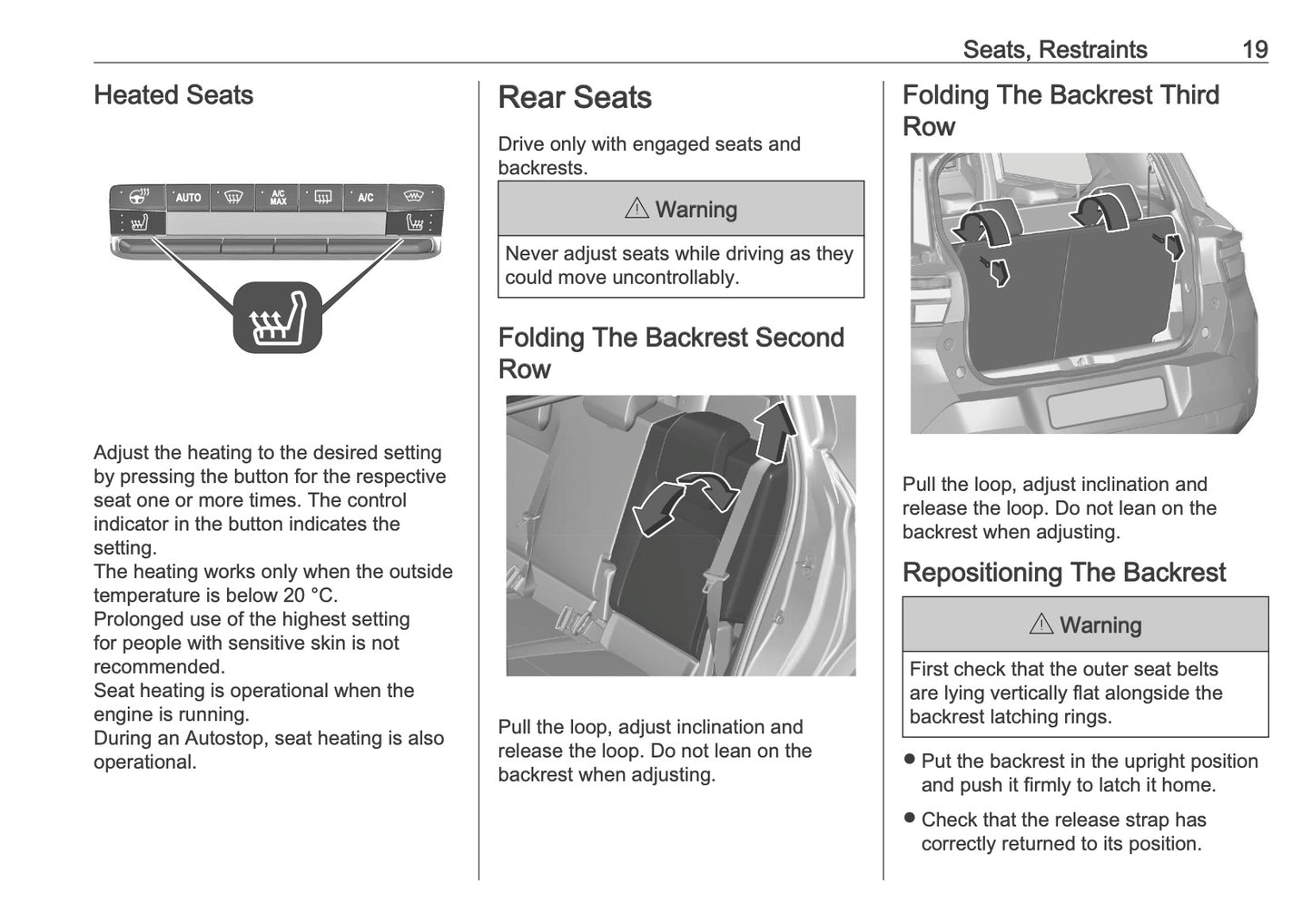 Seats, Restraints 19

Heated Seats

AUTO A/C MAX A/C

Adjust the heating to the desired setting by pressing the button for the respective seat one or more times. The control indicator in the button indicates the setting.
The heating works only when the outside temperature is below 20 °C.
Prolonged use of the highest setting for people with sensitive skin is not recommended.
Seat heating is operational when the engine is running.
During an Autostop, seat heating is also operational.

Rear Seats

Drive only with engaged seats and backrests.

⚠ Warning

Never adjust seats while driving as they could move uncontrollably.

Folding The Backrest Second Row

Pull the loop, adjust inclination and release the loop. Do not lean on the backrest when adjusting.

Folding The Backrest Third Row

Pull the loop, adjust inclination and release the loop. Do not lean on the backrest when adjusting.

Repositioning The Backrest

⚠ Warning

First check that the outer seat belts are lying vertically flat alongside the backrest latching rings.

● Put the backrest in the upright position and push it firmly to latch it home.

● Check that the release strap has correctly returned to its position.