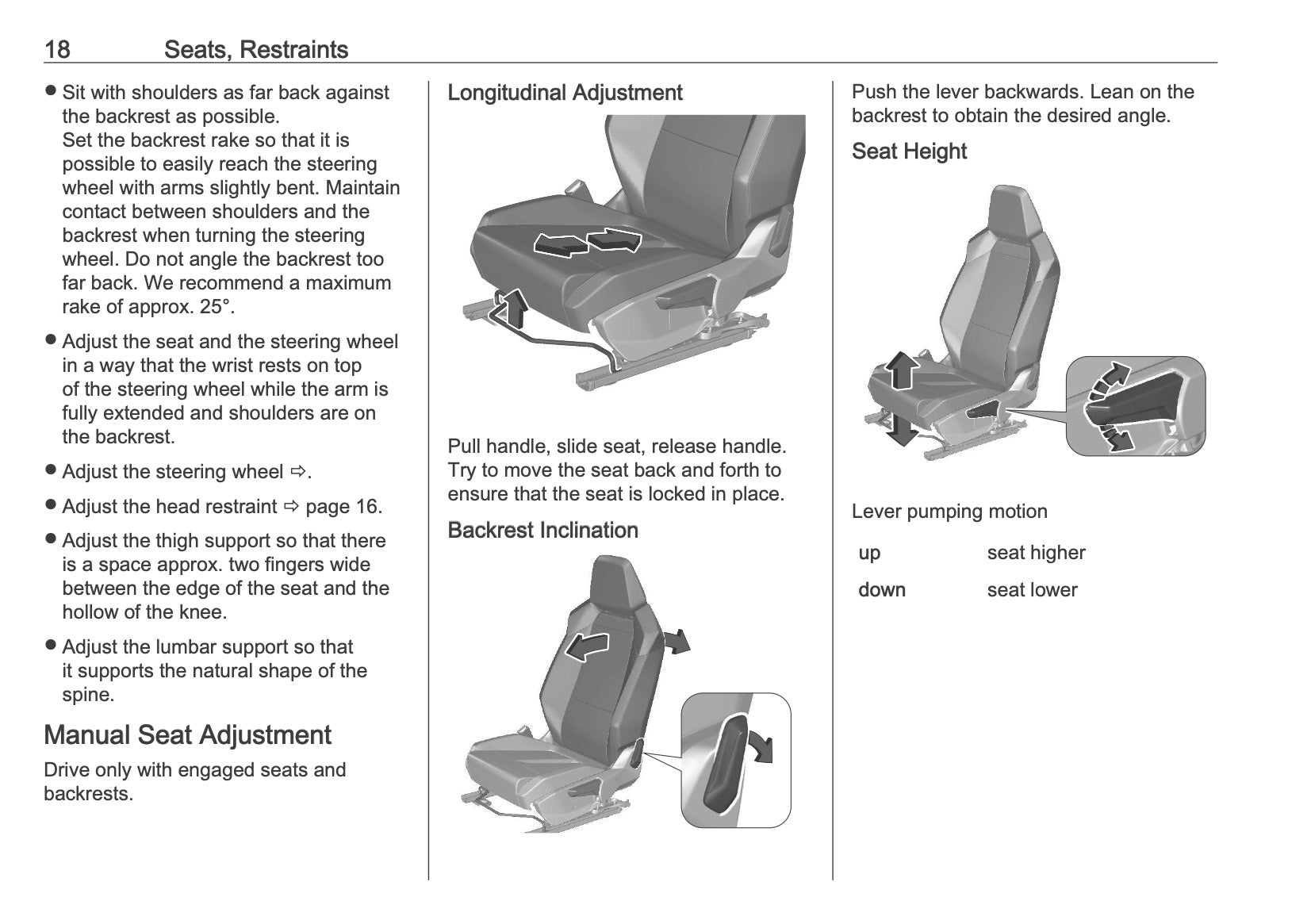 18 Seats, Restraints

● Sit with shoulders as far back against the backrest as possible.
Set the backrest rake so that it is possible to easily reach the steering wheel with arms slightly bent. Maintain contact between shoulders and the backrest when turning the steering wheel. Do not angle the backrest too far back. We recommend a maximum rake of approx. 25°.

● Adjust the seat and the steering wheel in a way that the wrist rests on top of the steering wheel while the arm is fully extended and shoulders are on the backrest.

● Adjust the steering wheel ⇨.

● Adjust the head restraint ⇨ page 16.

● Adjust the thigh support so that there is a space approx. two fingers wide between the edge of the seat and the hollow of the knee.

● Adjust the lumbar support so that it supports the natural shape of the spine.

Manual Seat Adjustment

Drive only with engaged seats and backrests.

Longitudinal Adjustment

Pull handle, slide seat, release handle. Try to move the seat back and forth to ensure that the seat is locked in place.

Backrest Inclination

Push the lever backwards. Lean on the backrest to obtain the desired angle.

Seat Height

Lever pumping motion

| up | seat higher |
|---|---|
| down | seat lower |