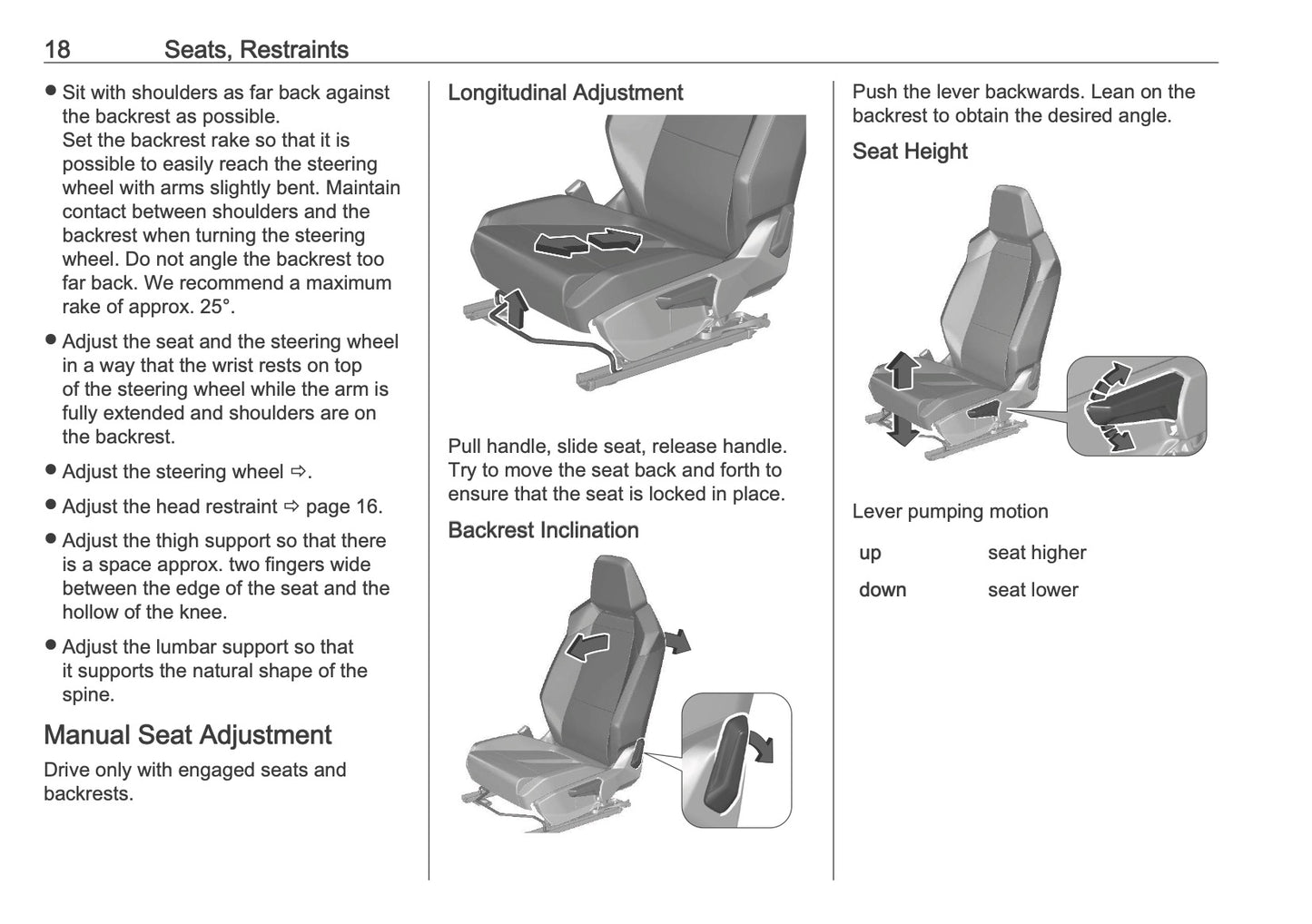 18 Seats, Restraints

● Sit with shoulders as far back against the backrest as possible.
Set the backrest rake so that it is possible to easily reach the steering wheel with arms slightly bent. Maintain contact between shoulders and the backrest when turning the steering wheel. Do not angle the backrest too far back. We recommend a maximum rake of approx. 25°.

● Adjust the seat and the steering wheel in a way that the wrist rests on top of the steering wheel while the arm is fully extended and shoulders are on the backrest.

● Adjust the steering wheel ⇨.

● Adjust the head restraint ⇨ page 16.

● Adjust the thigh support so that there is a space approx. two fingers wide between the edge of the seat and the hollow of the knee.

● Adjust the lumbar support so that it supports the natural shape of the spine.

Manual Seat Adjustment

Drive only with engaged seats and backrests.

Longitudinal Adjustment

Pull handle, slide seat, release handle. Try to move the seat back and forth to ensure that the seat is locked in place.

Backrest Inclination

Push the lever backwards. Lean on the backrest to obtain the desired angle.

Seat Height

Lever pumping motion

| up | seat higher |
|---|---|
| down | seat lower |