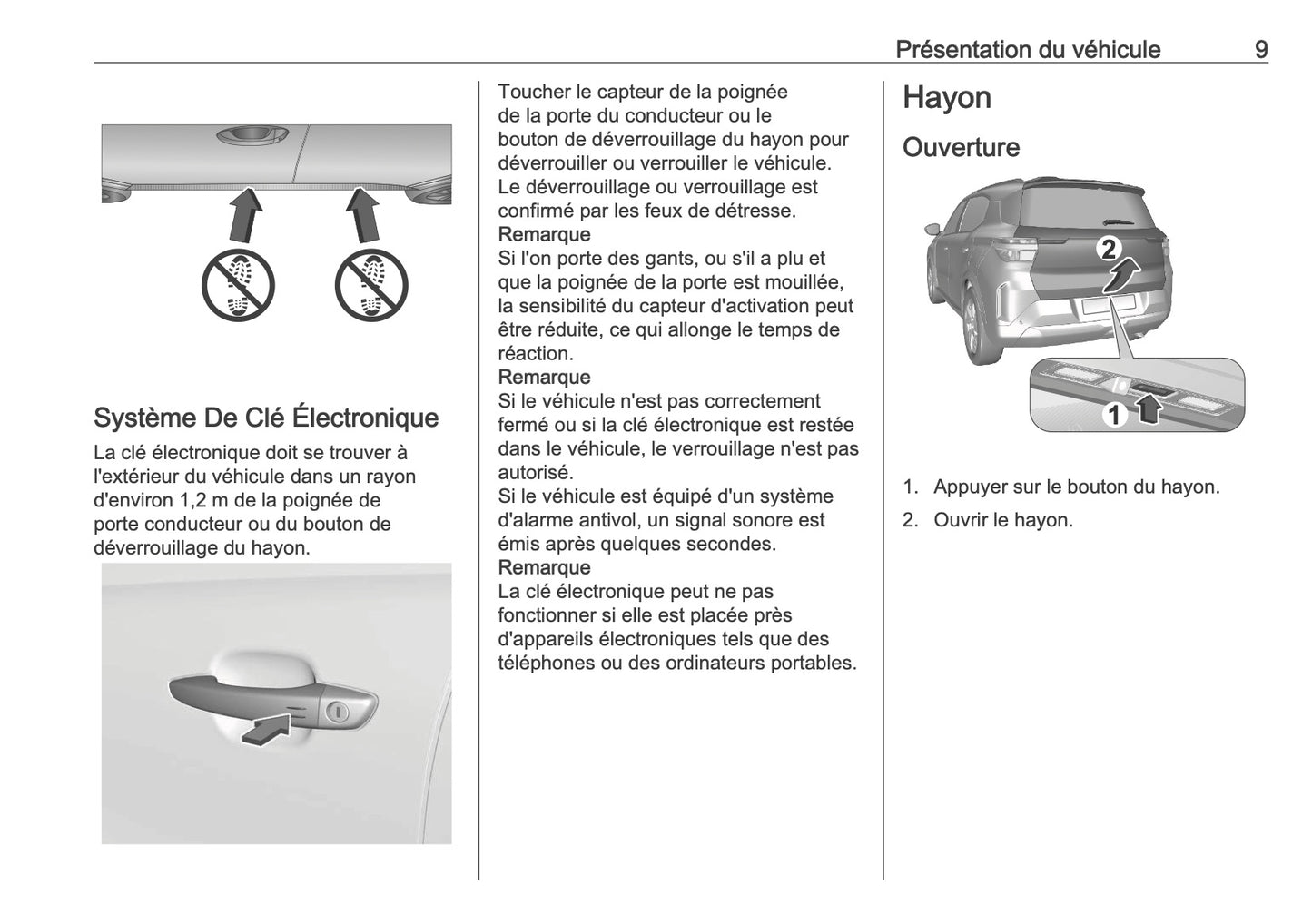 Présentation du véhicule 9

Système De Clé Électronique

La clé électronique doit se trouver à l'extérieur du véhicule dans un rayon d'environ 1,2 m de la poignée de porte conducteur ou du bouton de déverrouillage du hayon.

Toucher le capteur de la poignée de la porte du conducteur ou le bouton de déverrouillage du hayon pour déverrouiller ou verrouiller le véhicule. Le déverrouillage ou verrouillage est confirmé par les feux de détresse.

Remarque
Si l'on porte des gants, ou s'il a plu et que la poignée de la porte est mouillée, la sensibilité du capteur d'activation peut être réduite, ce qui allonge le temps de réaction.

Remarque
Si le véhicule n'est pas correctement fermé ou si la clé électronique est restée dans le véhicule, le verrouillage n'est pas autorisé.
Si le véhicule est équipé d'un système d'alarme antivol, un signal sonore est émis après quelques secondes.

Remarque
La clé électronique peut ne pas fonctionner si elle est placée près d'appareils électroniques tels que des téléphones ou des ordinateurs portables.

Hayon

Ouverture

2

1

1. Appuyer sur le bouton du hayon.
2. Ouvrir le hayon.