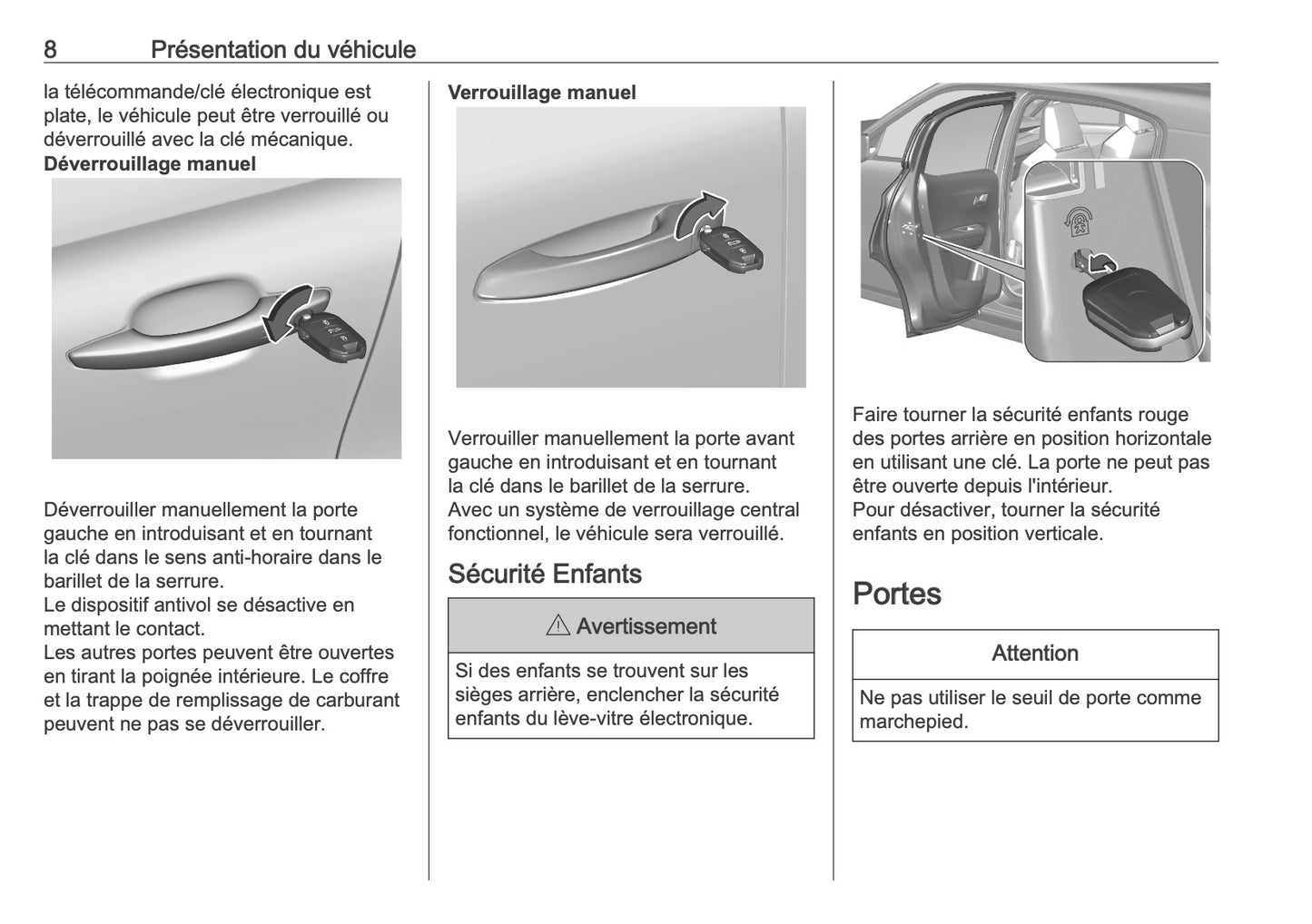 8 Présentation du véhicule

la télécommande/clé électronique est plate, le véhicule peut être verrouillé ou déverrouillé avec la clé mécanique.

**Déverrouillage manuel**

Déverrouiller manuellement la porte gauche en introduisant et en tournant la clé dans le sens anti-horaire dans le barillet de la serrure.
Le dispositif antivol se désactive en mettant le contact.
Les autres portes peuvent être ouvertes en tirant la poignée intérieure. Le coffre et la trappe de remplissage de carburant peuvent ne pas se déverrouiller.

**Verrouillage manuel**

Verrouiller manuellement la porte avant gauche en introduisant et en tournant la clé dans le barillet de la serrure.
Avec un système de verrouillage central fonctionnel, le véhicule sera verrouillé.

Sécurité Enfants

⚠ Avertissement

Si des enfants se trouvent sur les sièges arrière, enclencher la sécurité enfants du lève-vitre électronique.

Faire tourner la sécurité enfants rouge des portes arrière en position horizontale en utilisant une clé. La porte ne peut pas être ouverte depuis l'intérieur.
Pour désactiver, tourner la sécurité enfants en position verticale.

Portes

Attention

Ne pas utiliser le seuil de porte comme marchepied.