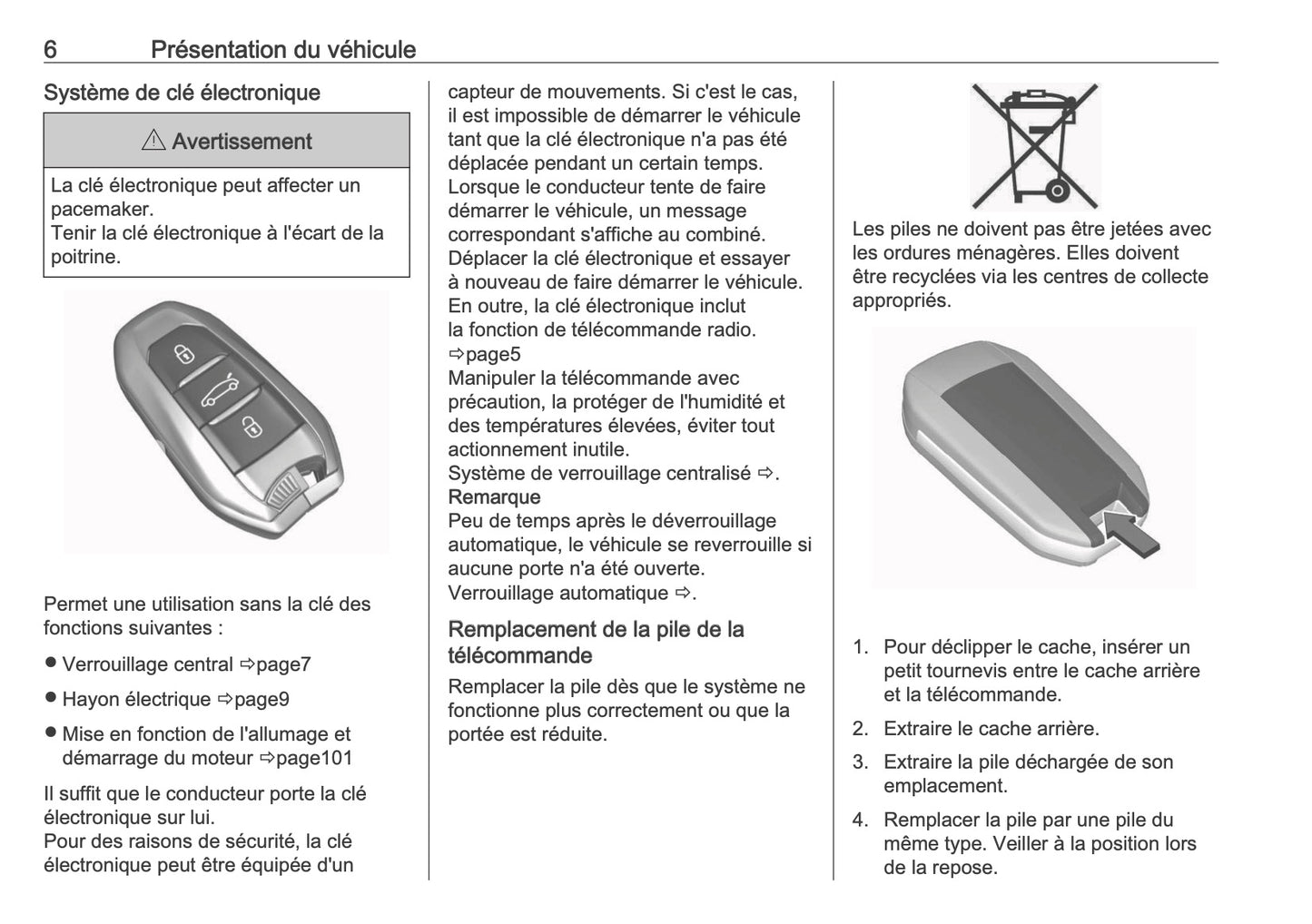 6 Présentation du véhicule

Système de clé électronique

⚠ Avertissement

La clé électronique peut affecter un pacemaker.
Tenir la clé électronique à l'écart de la poitrine.

Permet une utilisation sans la clé des fonctions suivantes :

● Verrouillage central ⇨page7

● Hayon électrique ⇨page9

● Mise en fonction de l'allumage et démarrage du moteur ⇨page101

Il suffit que le conducteur porte la clé électronique sur lui.
Pour des raisons de sécurité, la clé électronique peut être équipée d'un capteur de mouvements. Si c'est le cas, il est impossible de démarrer le véhicule tant que la clé électronique n'a pas été déplacée pendant un certain temps. Lorsque le conducteur tente de faire démarrer le véhicule, un message correspondant s'affiche au combiné. Déplacer la clé électronique et essayer à nouveau de faire démarrer le véhicule.
En outre, la clé électronique inclut la fonction de télécommande radio. ⇨page5
Manipuler la télécommande avec précaution, la protéger de l'humidité et des températures élevées, éviter tout actionnement inutile.
Système de verrouillage centralisé ⇨.
Remarque
Peu de temps après le déverrouillage automatique, le véhicule se reverrouille si aucune porte n'a été ouverte.
Verrouillage automatique ⇨.

Remplacement de la pile de la télécommande

Remplacer la pile dès que le système ne fonctionne plus correctement ou que la portée est réduite.

Les piles ne doivent pas être jetées avec les ordures ménagères. Elles doivent être recyclées via les centres de collecte appropriés.

1. Pour déclipper le cache, insérer un petit tournevis entre le cache arrière et la télécommande.

2. Extraire le cache arrière.

3. Extraire la pile déchargée de son emplacement.

4. Remplacer la pile par une pile du même type. Veiller à la position lors de la repose.