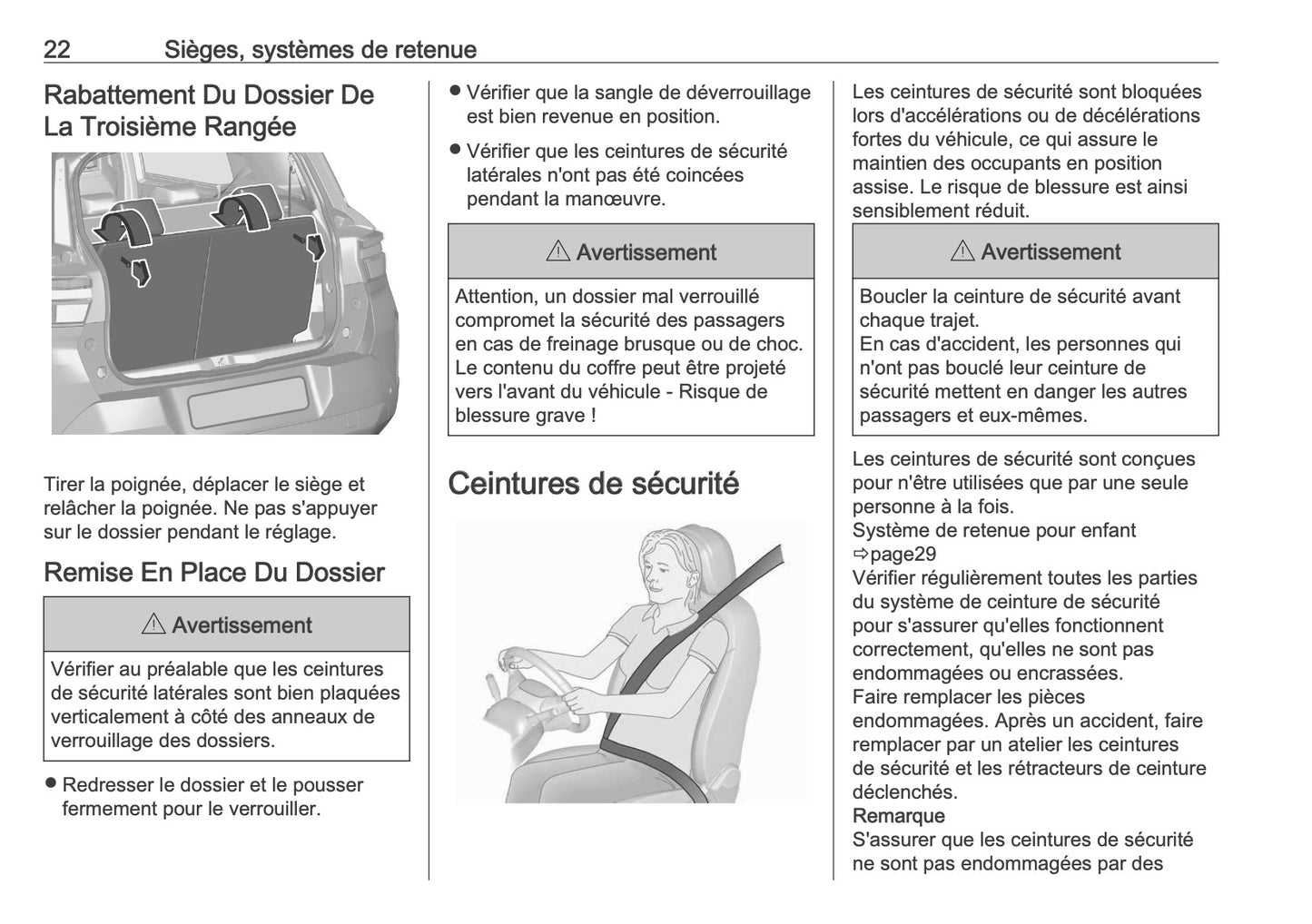 22 Sièges, systèmes de retenue

Rabattement Du Dossier De La Troisième Rangée

Tirer la poignée, déplacer le siège et relâcher la poignée. Ne pas s'appuyer sur le dossier pendant le réglage.

Remise En Place Du Dossier

⚠ Avertissement

Vérifier au préalable que les ceintures de sécurité latérales sont bien plaquées verticalement à côté des anneaux de verrouillage des dossiers.

● Redresser le dossier et le pousser fermement pour le verrouiller.

● Vérifier que la sangle de déverrouillage est bien revenue en position.

● Vérifier que les ceintures de sécurité latérales n'ont pas été coincées pendant la manœuvre.

⚠ Avertissement

Attention, un dossier mal verrouillé compromet la sécurité des passagers en cas de freinage brusque ou de choc. Le contenu du coffre peut être projeté vers l'avant du véhicule - Risque de blessure grave !

Ceintures de sécurité

Les ceintures de sécurité sont bloquées lors d'accélérations ou de décélérations fortes du véhicule, ce qui assure le maintien des occupants en position assise. Le risque de blessure est ainsi sensiblement réduit.

⚠ Avertissement

Boucler la ceinture de sécurité avant chaque trajet.
En cas d'accident, les personnes qui n'ont pas bouclé leur ceinture de sécurité mettent en danger les autres passagers et eux-mêmes.

Les ceintures de sécurité sont conçues pour n'être utilisées que par une seule personne à la fois.
Système de retenue pour enfant ⇨page29
Vérifier régulièrement toutes les parties du système de ceinture de sécurité pour s'assurer qu'elles fonctionnent correctement, qu'elles ne sont pas endommagées ou encrassées.
Faire remplacer les pièces endommagées. Après un accident, faire remplacer par un atelier les ceintures de sécurité et les rétracteurs de ceinture déclenchés.
Remarque
S'assurer que les ceintures de sécurité ne sont pas endommagées par des