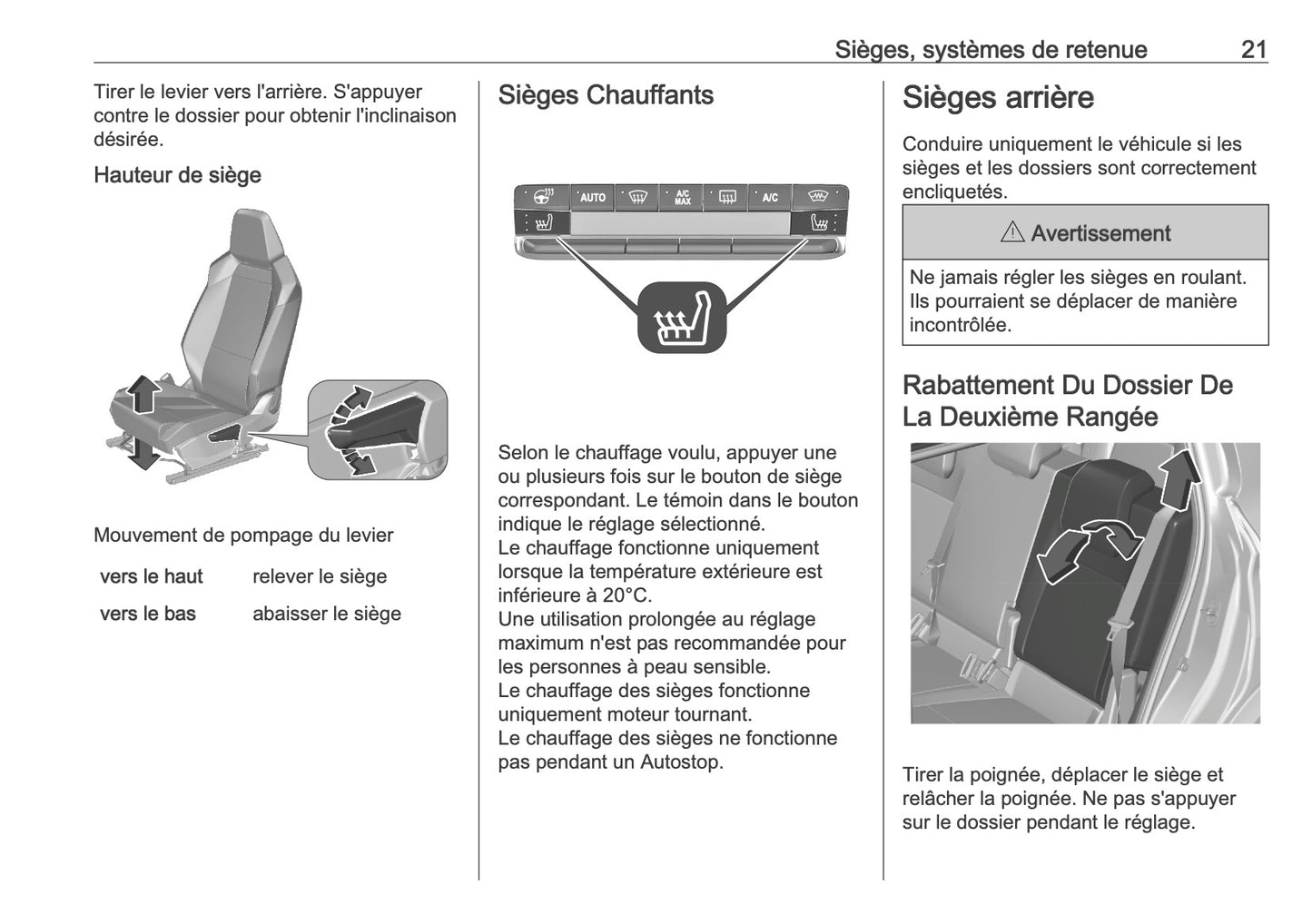 Sièges, systèmes de retenue 21

Tirer le levier vers l'arrière. S'appuyer contre le dossier pour obtenir l'inclinaison désirée.

Hauteur de siège

Mouvement de pompage du levier

| vers le haut | relever le siège |
|---|---|
| vers le bas | abaisser le siège |

Sièges Chauffants

AUTO A/C MAX A/C

Selon le chauffage voulu, appuyer une ou plusieurs fois sur le bouton de siège correspondant. Le témoin dans le bouton indique le réglage sélectionné.
Le chauffage fonctionne uniquement lorsque la température extérieure est inférieure à 20°C.
Une utilisation prolongée au réglage maximum n'est pas recommandée pour les personnes à peau sensible.
Le chauffage des sièges fonctionne uniquement moteur tournant.
Le chauffage des sièges ne fonctionne pas pendant un Autostop.

Sièges arrière

Conduire uniquement le véhicule si les sièges et les dossiers sont correctement encliquetés.

⚠ Avertissement

Ne jamais régler les sièges en roulant. Ils pourraient se déplacer de manière incontrôlée.

Rabattement Du Dossier De La Deuxième Rangée

Tirer la poignée, déplacer le siège et relâcher la poignée. Ne pas s'appuyer sur le dossier pendant le réglage.