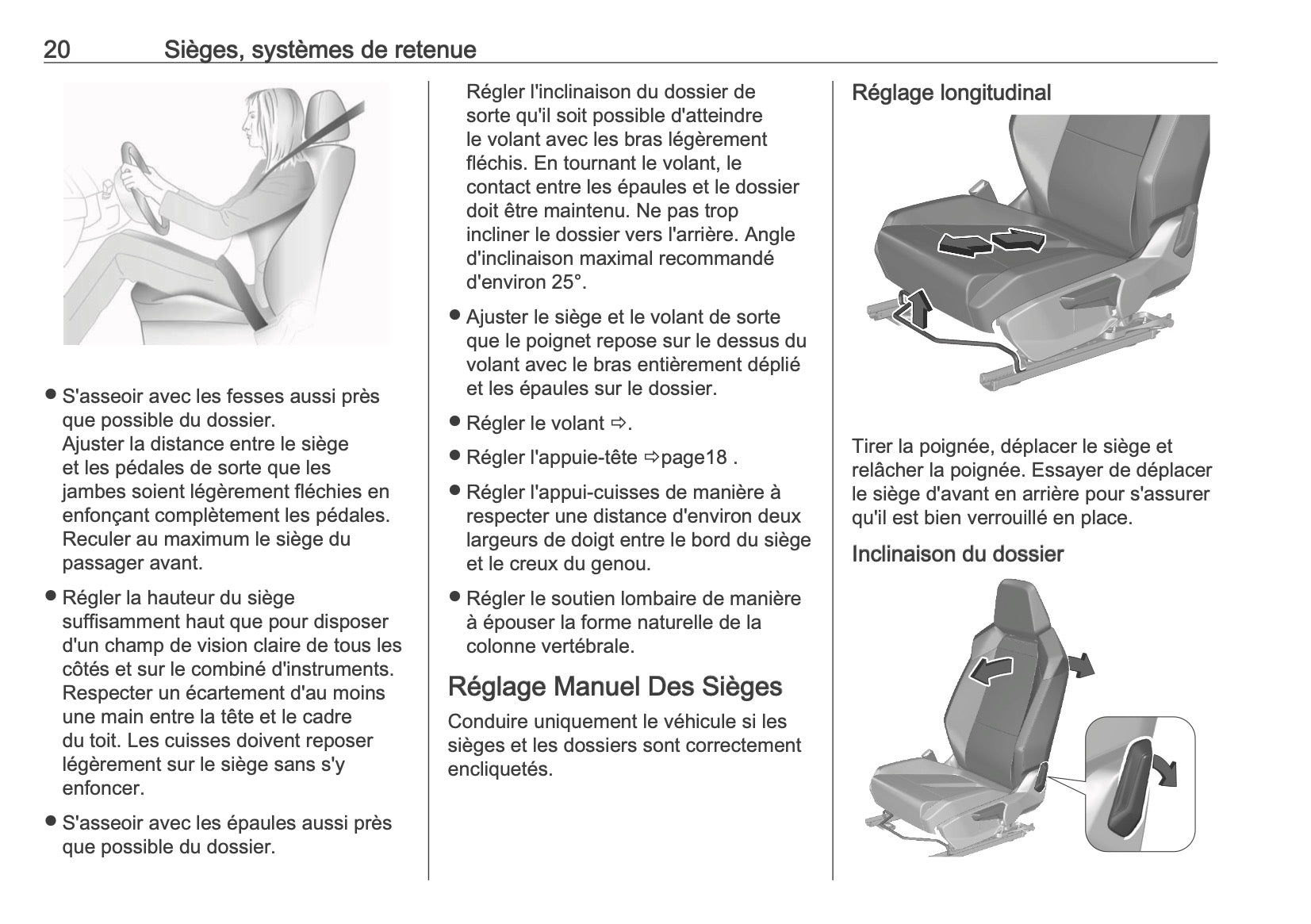 20 Sièges, systèmes de retenue

● S'asseoir avec les fesses aussi près que possible du dossier. Ajuster la distance entre le siège et les pédales de sorte que les jambes soient légèrement fléchies en enfonçant complètement les pédales. Reculer au maximum le siège du passager avant.

● Régler la hauteur du siège suffisamment haut que pour disposer d'un champ de vision claire de tous les côtés et sur le combiné d'instruments. Respecter un écartement d'au moins une main entre la tête et le cadre du toit. Les cuisses doivent reposer légèrement sur le siège sans s'y enfoncer.

● S'asseoir avec les épaules aussi près que possible du dossier.

Régler l'inclinaison du dossier de sorte qu'il soit possible d'atteindre le volant avec les bras légèrement fléchis. En tournant le volant, le contact entre les épaules et le dossier doit être maintenu. Ne pas trop incliner le dossier vers l'arrière. Angle d'inclinaison maximal recommandé d'environ 25°.

● Ajuster le siège et le volant de sorte que le poignet repose sur le dessus du volant avec le bras entièrement déplié et les épaules sur le dossier.

● Régler le volant ⇨.

● Régler l'appuie-tête ⇨page18 .

● Régler l'appui-cuisses de manière à respecter une distance d'environ deux largeurs de doigt entre le bord du siège et le creux du genou.

● Régler le soutien lombaire de manière à épouser la forme naturelle de la colonne vertébrale.

Réglage Manuel Des Sièges

Conduire uniquement le véhicule si les sièges et les dossiers sont correctement encliquetés.

Réglage longitudinal

Tirer la poignée, déplacer le siège et relâcher la poignée. Essayer de déplacer le siège d'avant en arrière pour s'assurer qu'il est bien verrouillé en place.

Inclinaison du dossier