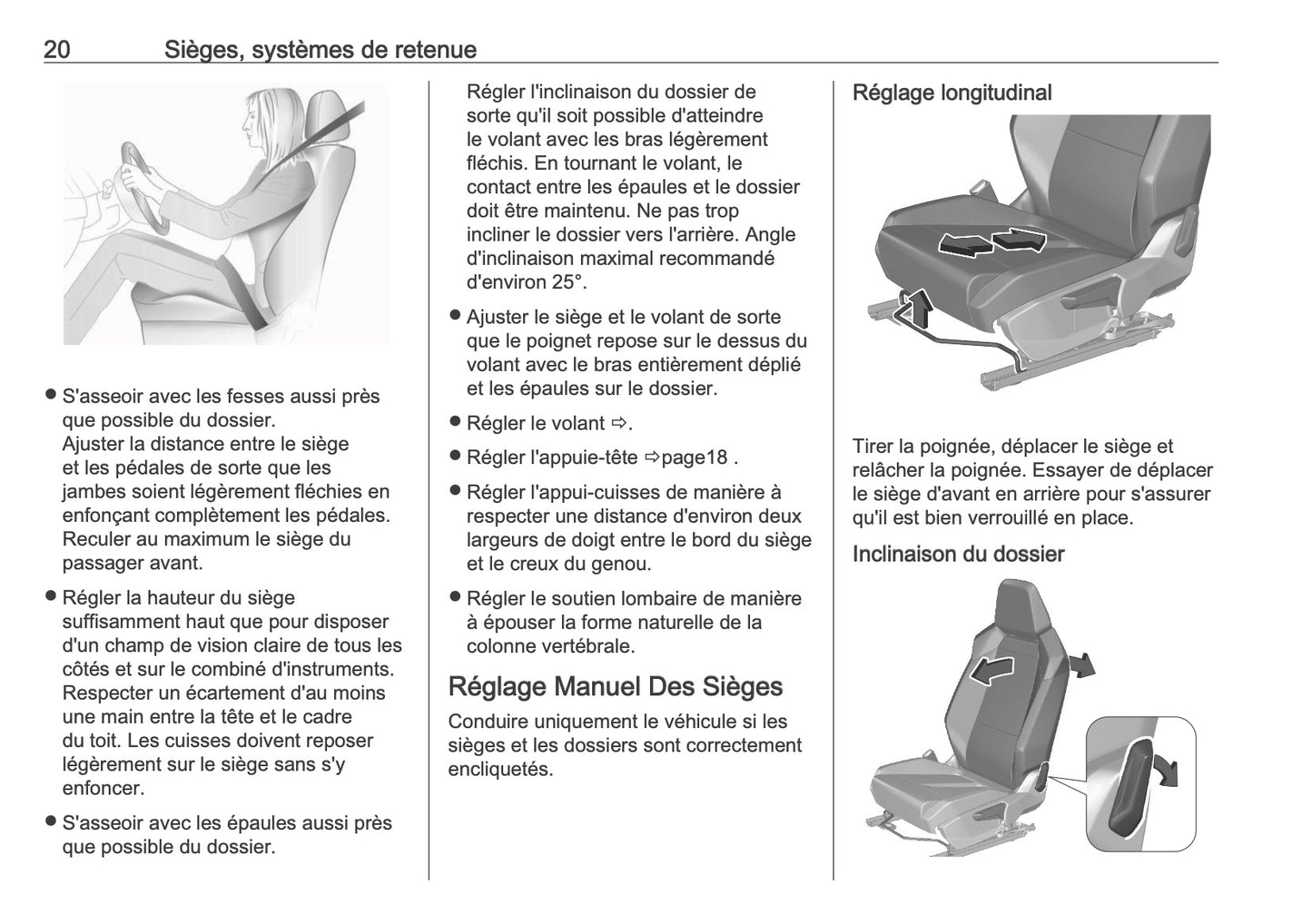 20 Sièges, systèmes de retenue

● S'asseoir avec les fesses aussi près que possible du dossier. Ajuster la distance entre le siège et les pédales de sorte que les jambes soient légèrement fléchies en enfonçant complètement les pédales. Reculer au maximum le siège du passager avant.

● Régler la hauteur du siège suffisamment haut que pour disposer d'un champ de vision claire de tous les côtés et sur le combiné d'instruments. Respecter un écartement d'au moins une main entre la tête et le cadre du toit. Les cuisses doivent reposer légèrement sur le siège sans s'y enfoncer.

● S'asseoir avec les épaules aussi près que possible du dossier. Régler l'inclinaison du dossier de sorte qu'il soit possible d'atteindre le volant avec les bras légèrement fléchis. En tournant le volant, le contact entre les épaules et le dossier doit être maintenu. Ne pas trop incliner le dossier vers l'arrière. Angle d'inclinaison maximal recommandé d'environ 25°.

● Ajuster le siège et le volant de sorte que le poignet repose sur le dessus du volant avec le bras entièrement déplié et les épaules sur le dossier.

● Régler le volant ⇨.

● Régler l'appuie-tête ⇨page18 .

● Régler l'appui-cuisses de manière à respecter une distance d'environ deux largeurs de doigt entre le bord du siège et le creux du genou.

● Régler le soutien lombaire de manière à épouser la forme naturelle de la colonne vertébrale.

Réglage Manuel Des Sièges

Conduire uniquement le véhicule si les sièges et les dossiers sont correctement encliquetés.

Réglage longitudinal

Tirer la poignée, déplacer le siège et relâcher la poignée. Essayer de déplacer le siège d'avant en arrière pour s'assurer qu'il est bien verrouillé en place.

Inclinaison du dossier