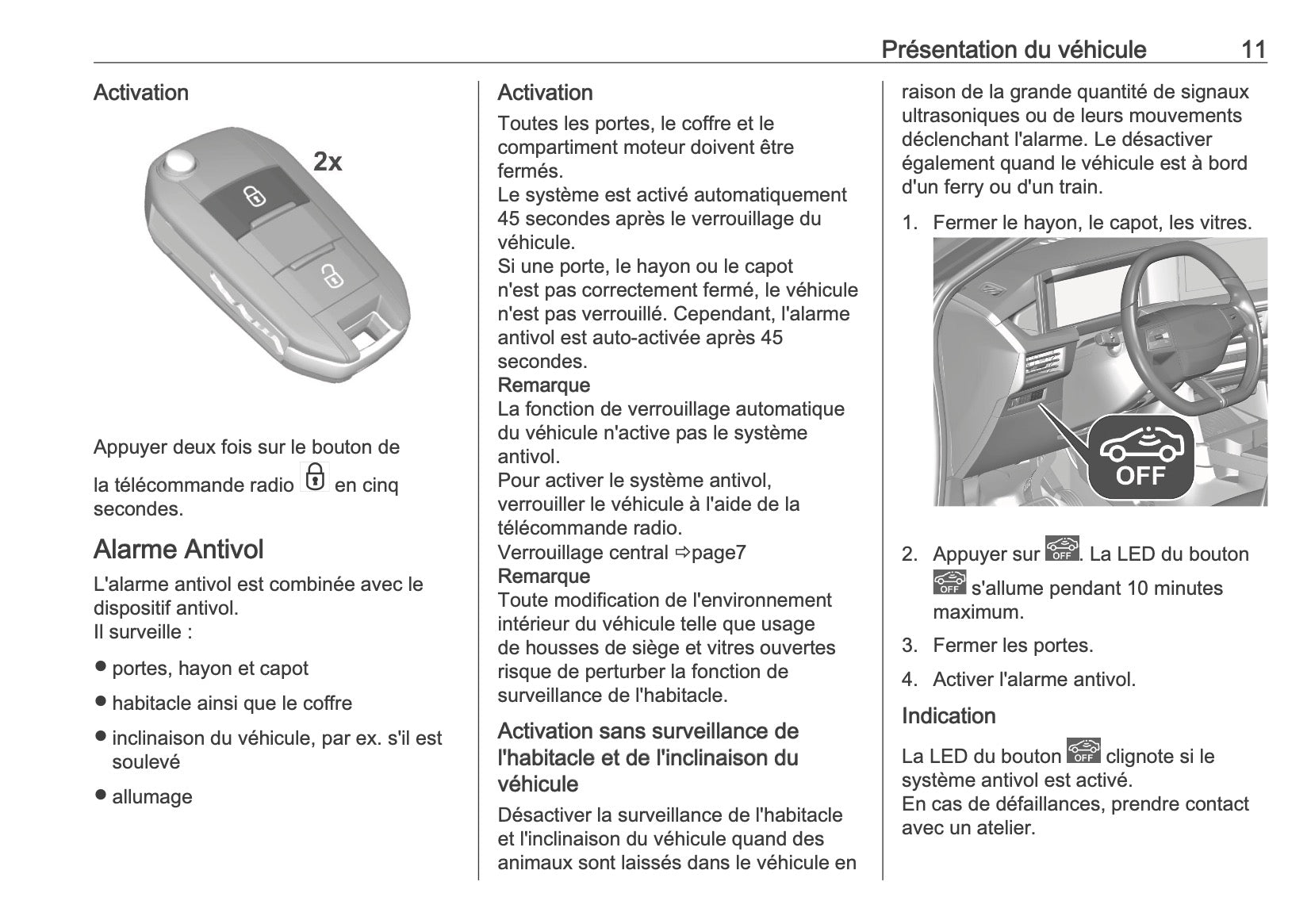 Présentation du véhicule 11

Activation

2x

Appuyer deux fois sur le bouton de la télécommande radio en cinq secondes.

Alarme Antivol

L'alarme antivol est combinée avec le dispositif antivol.
Il surveille :

● portes, hayon et capot

● habitacle ainsi que le coffre

● inclinaison du véhicule, par ex. s'il est soulevé

● allumage

Activation

Toutes les portes, le coffre et le compartiment moteur doivent être fermés.
Le système est activé automatiquement 45 secondes après le verrouillage du véhicule.
Si une porte, le hayon ou le capot n'est pas correctement fermé, le véhicule n'est pas verrouillé. Cependant, l'alarme antivol est auto-activée après 45 secondes.
Remarque
La fonction de verrouillage automatique du véhicule n'active pas le système antivol.
Pour activer le système antivol, verrouiller le véhicule à l'aide de la télécommande radio.
Verrouillage central ⇨page7
Remarque
Toute modification de l'environnement intérieur du véhicule telle que usage de housses de siège et vitres ouvertes risque de perturber la fonction de surveillance de l'habitacle.

Activation sans surveillance de l'habitacle et de l'inclinaison du véhicule

Désactiver la surveillance de l'habitacle et l'inclinaison du véhicule quand des animaux sont laissés dans le véhicule en raison de la grande quantité de signaux ultrasoniques ou de leurs mouvements déclenchant l'alarme. Le désactiver également quand le véhicule est à bord d'un ferry ou d'un train.

1. Fermer le hayon, le capot, les vitres.

OFF

2. Appuyer sur OFF. La LED du bouton OFF s'allume pendant 10 minutes maximum.

3. Fermer les portes.

4. Activer l'alarme antivol.

Indication

La LED du bouton OFF clignote si le système antivol est activé.
En cas de défaillances, prendre contact avec un atelier.