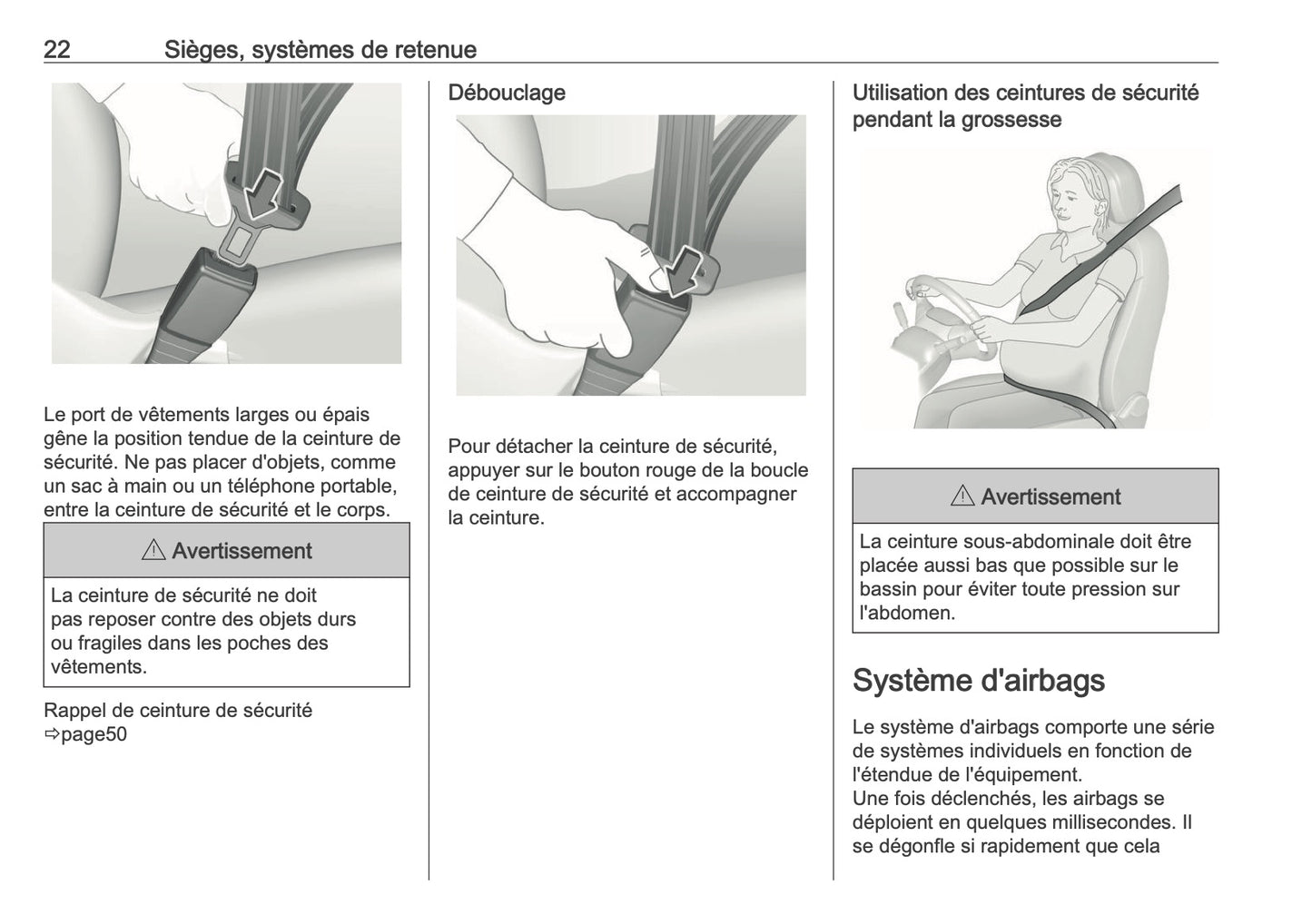 22 Sièges, systèmes de retenue

Le port de vêtements larges ou épais gêne la position tendue de la ceinture de sécurité. Ne pas placer d'objets, comme un sac à main ou un téléphone portable, entre la ceinture de sécurité et le corps.

⚠ Avertissement

La ceinture de sécurité ne doit pas reposer contre des objets durs ou fragiles dans les poches des vêtements.

Rappel de ceinture de sécurité ⇨page50

Débouclage

Pour détacher la ceinture de sécurité, appuyer sur le bouton rouge de la boucle de ceinture de sécurité et accompagner la ceinture.

Utilisation des ceintures de sécurité pendant la grossesse

⚠ Avertissement

La ceinture sous-abdominale doit être placée aussi bas que possible sur le bassin pour éviter toute pression sur l'abdomen.

Système d'airbags

Le système d'airbags comporte une série de systèmes individuels en fonction de l'étendue de l'équipement.
Une fois déclenchés, les airbags se déploient en quelques millisecondes. Il se dégonfle si rapidement que cela