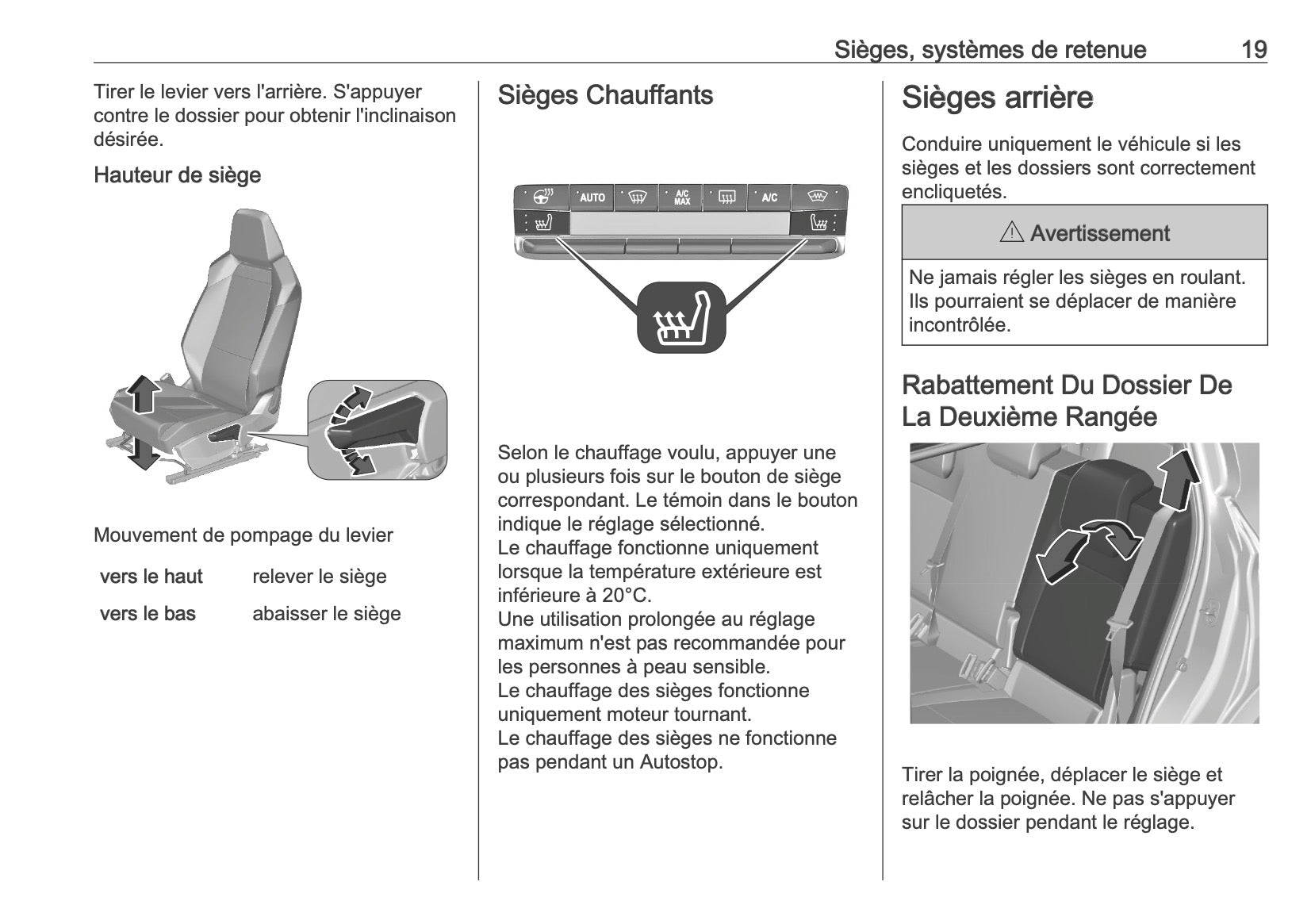 Sièges, systèmes de retenue 19

Tirer le levier vers l'arrière. S'appuyer contre le dossier pour obtenir l'inclinaison désirée.

Hauteur de siège

Mouvement de pompage du levier

| vers le haut | relever le siège |
|---|---|
| vers le bas | abaisser le siège |

Sièges Chauffants

AUTO A/C MAX A/C

Selon le chauffage voulu, appuyer une ou plusieurs fois sur le bouton de siège correspondant. Le témoin dans le bouton indique le réglage sélectionné.
Le chauffage fonctionne uniquement lorsque la température extérieure est inférieure à 20°C.
Une utilisation prolongée au réglage maximum n'est pas recommandée pour les personnes à peau sensible.
Le chauffage des sièges fonctionne uniquement moteur tournant.
Le chauffage des sièges ne fonctionne pas pendant un Autostop.

Sièges arrière

Conduire uniquement le véhicule si les sièges et les dossiers sont correctement encliquetés.

⚠ Avertissement

Ne jamais régler les sièges en roulant. Ils pourraient se déplacer de manière incontrôlée.

Rabattement Du Dossier De La Deuxième Rangée

Tirer la poignée, déplacer le siège et relâcher la poignée. Ne pas s'appuyer sur le dossier pendant le réglage.