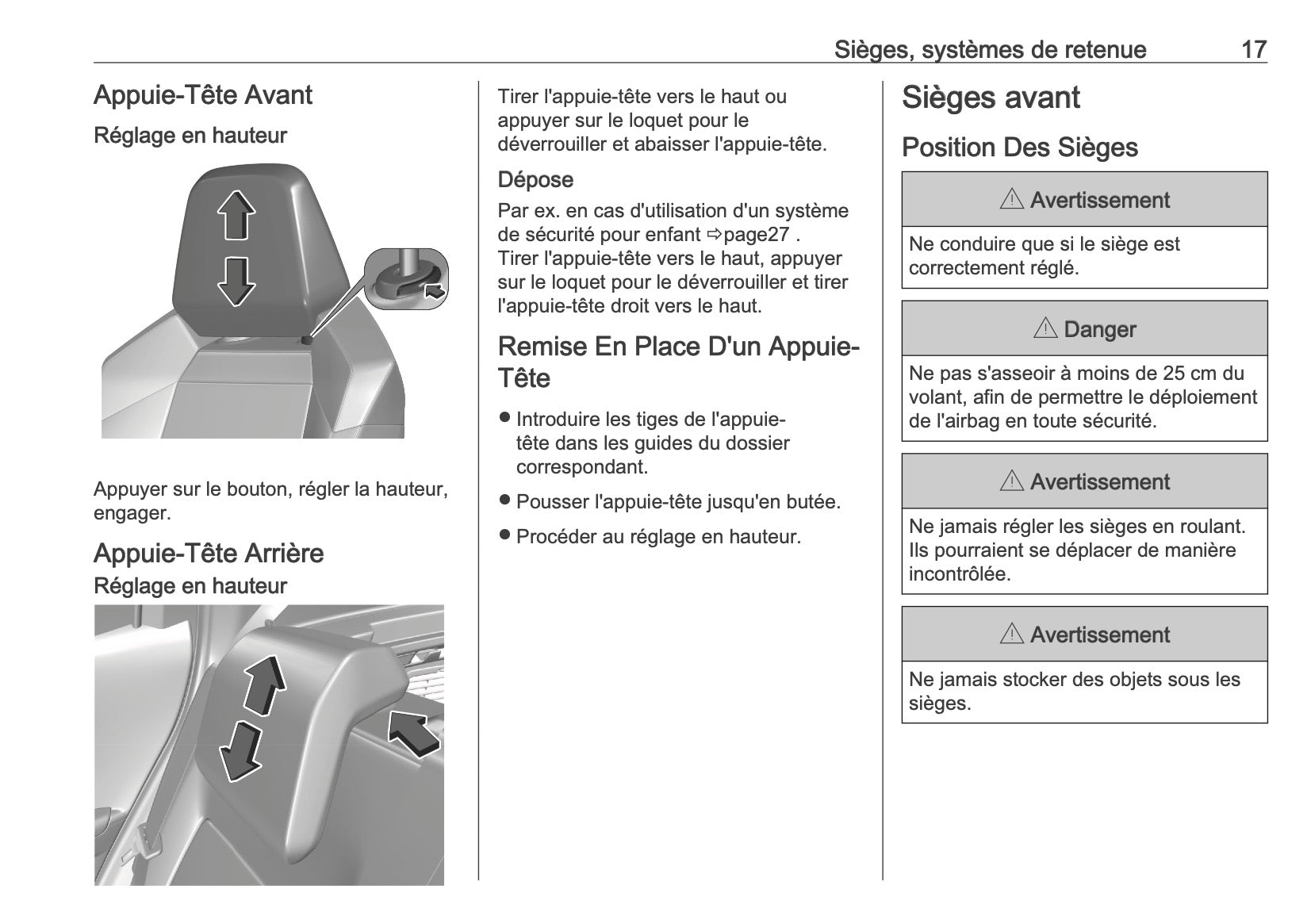 Sièges, systèmes de retenue 17

Appuie-Tête Avant

Réglage en hauteur

Appuyer sur le bouton, régler la hauteur, engager.

Appuie-Tête Arrière

Réglage en hauteur

Tirer l'appuie-tête vers le haut ou appuyer sur le loquet pour le déverrouiller et abaisser l'appuie-tête.

Dépose

Par ex. en cas d'utilisation d'un système de sécurité pour enfant ⇨page27 .
Tirer l'appuie-tête vers le haut, appuyer sur le loquet pour le déverrouiller et tirer l'appuie-tête droit vers le haut.

Remise En Place D'un Appuie-Tête

● Introduire les tiges de l'appuie-tête dans les guides du dossier correspondant.

● Pousser l'appuie-tête jusqu'en butée.

● Procéder au réglage en hauteur.

Sièges avant

Position Des Sièges

⚠ Avertissement

Ne conduire que si le siège est correctement réglé.

⚠ Danger

Ne pas s'asseoir à moins de 25 cm du volant, afin de permettre le déploiement de l'airbag en toute sécurité.

⚠ Avertissement

Ne jamais régler les sièges en roulant. Ils pourraient se déplacer de manière incontrôlée.

⚠ Avertissement

Ne jamais stocker des objets sous les sièges.