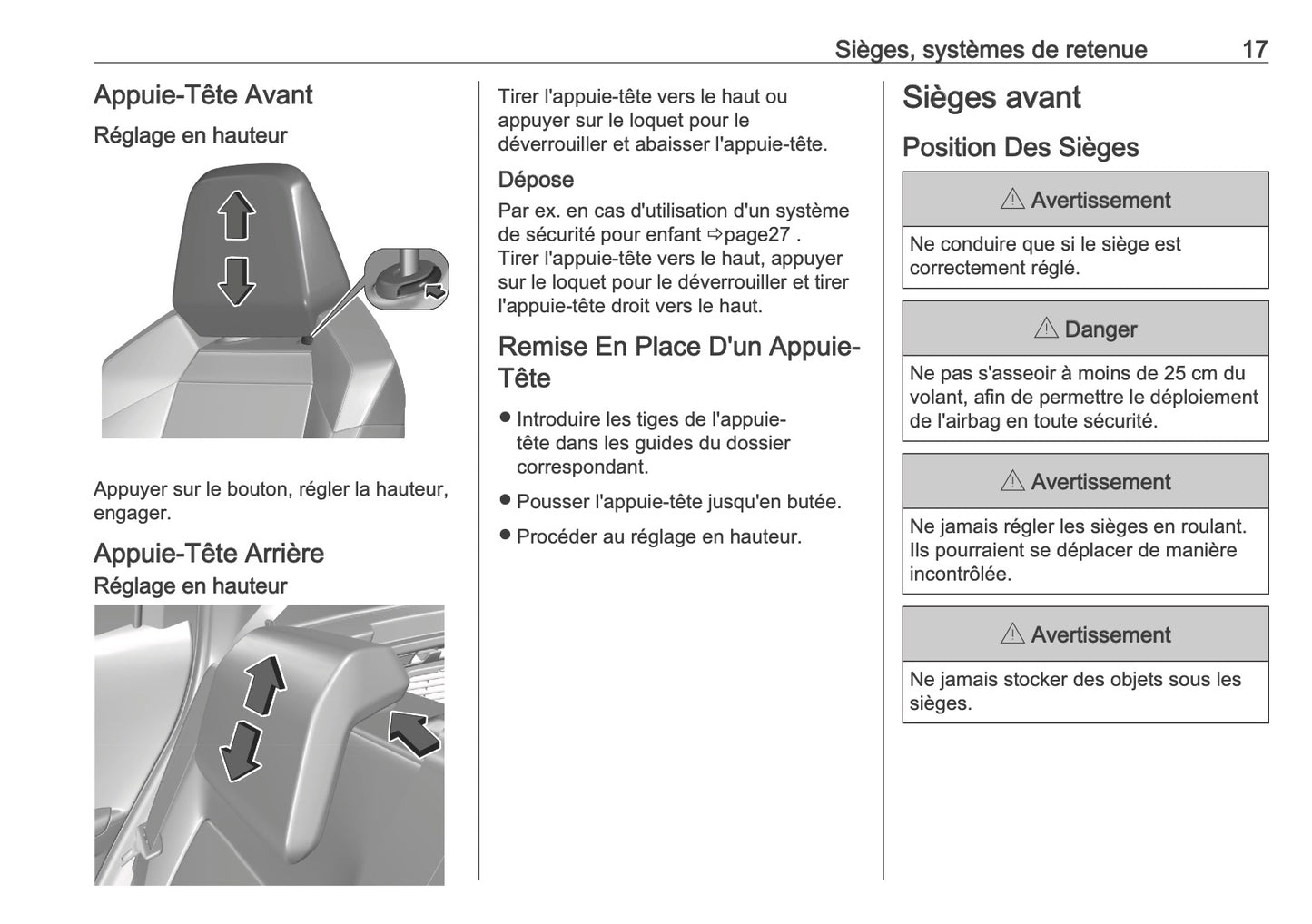 Sièges, systèmes de retenue 17

Appuie-Tête Avant

Réglage en hauteur

Appuyer sur le bouton, régler la hauteur, engager.

Appuie-Tête Arrière

Réglage en hauteur

Tirer l'appuie-tête vers le haut ou appuyer sur le loquet pour le déverrouiller et abaisser l'appuie-tête.

Dépose

Par ex. en cas d'utilisation d'un système de sécurité pour enfant ⇨page27 . Tirer l'appuie-tête vers le haut, appuyer sur le loquet pour le déverrouiller et tirer l'appuie-tête droit vers le haut.

Remise En Place D'un Appuie-Tête

● Introduire les tiges de l'appuie-tête dans les guides du dossier correspondant.

● Pousser l'appuie-tête jusqu'en butée.

● Procéder au réglage en hauteur.

Sièges avant

Position Des Sièges

⚠ Avertissement

Ne conduire que si le siège est correctement réglé.

⚠ Danger

Ne pas s'asseoir à moins de 25 cm du volant, afin de permettre le déploiement de l'airbag en toute sécurité.

⚠ Avertissement

Ne jamais régler les sièges en roulant. Ils pourraient se déplacer de manière incontrôlée.

⚠ Avertissement

Ne jamais stocker des objets sous les sièges.