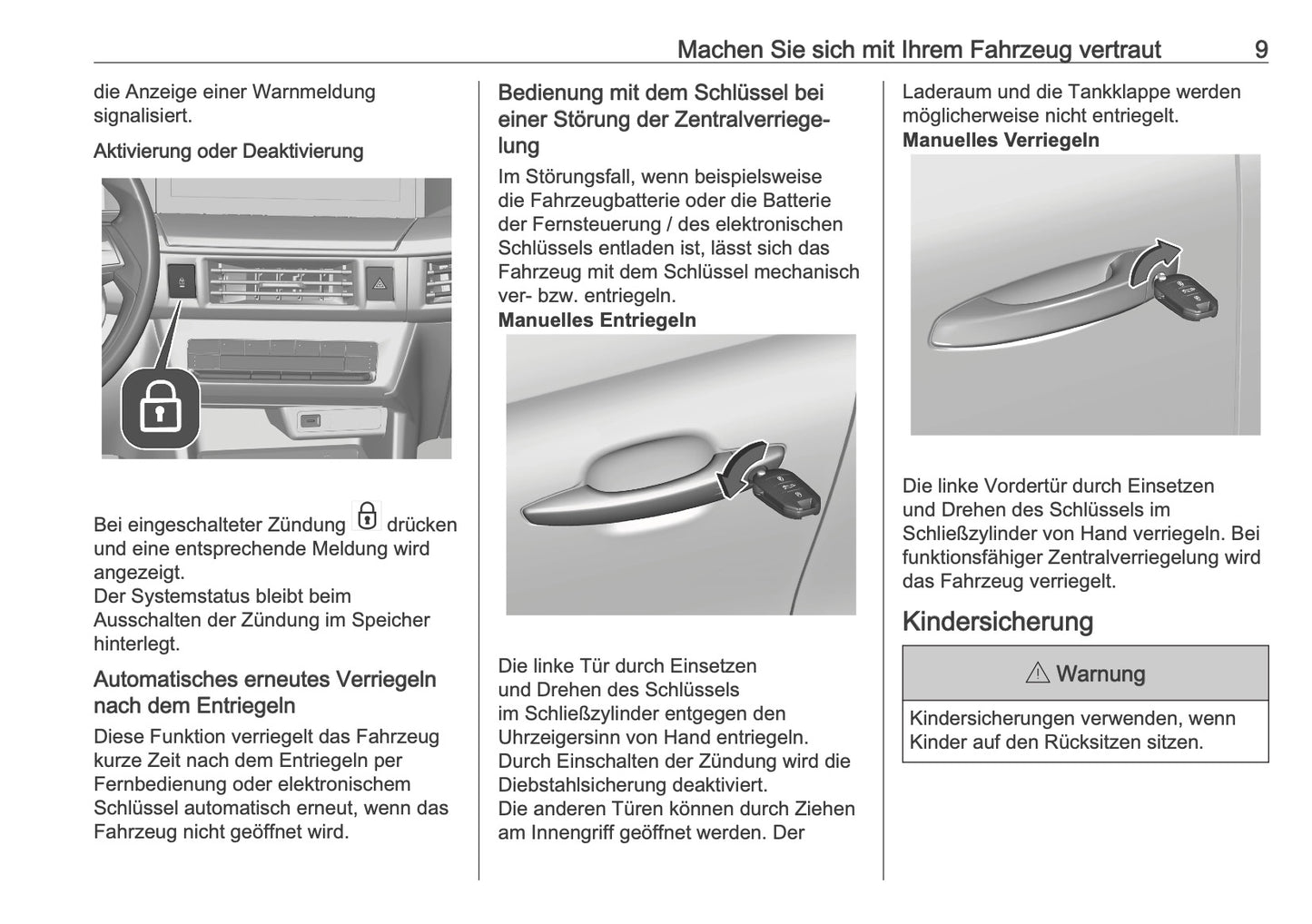 Machen Sie sich mit Ihrem Fahrzeug vertraut 9

die Anzeige einer Warnmeldung signalisiert.

Aktivierung oder Deaktivierung

Bei eingeschalteter Zündung drücken und eine entsprechende Meldung wird angezeigt.
Der Systemstatus bleibt beim Ausschalten der Zündung im Speicher hinterlegt.

Automatisches erneutes Verriegeln nach dem Entriegeln

Diese Funktion verriegelt das Fahrzeug kurze Zeit nach dem Entriegeln per Fernbedienung oder elektronischem Schlüssel automatisch erneut, wenn das Fahrzeug nicht geöffnet wird.

Bedienung mit dem Schlüssel bei einer Störung der Zentralverriegelung

Im Störungsfall, wenn beispielsweise die Fahrzeugbatterie oder die Batterie der Fernsteuerung / des elektronischen Schlüssels entladen ist, lässt sich das Fahrzeug mit dem Schlüssel mechanisch ver- bzw. entriegeln.
Manuelles Entriegeln

Die linke Tür durch Einsetzen und Drehen des Schlüssels im Schließzylinder entgegen den Uhrzeigersinn von Hand entriegeln.
Durch Einschalten der Zündung wird die Diebstahlsicherung deaktiviert.
Die anderen Türen können durch Ziehen am Innengriff geöffnet werden. Der

Laderaum und die Tankklappe werden möglicherweise nicht entriegelt.
Manuelles Verriegeln

Die linke Vordertür durch Einsetzen und Drehen des Schlüssels im Schließzylinder von Hand verriegeln. Bei funktionsfähiger Zentralverriegelung wird das Fahrzeug verriegelt.

Kindersicherung

⚠ Warnung

Kindersicherungen verwenden, wenn Kinder auf den Rücksitzen sitzen.