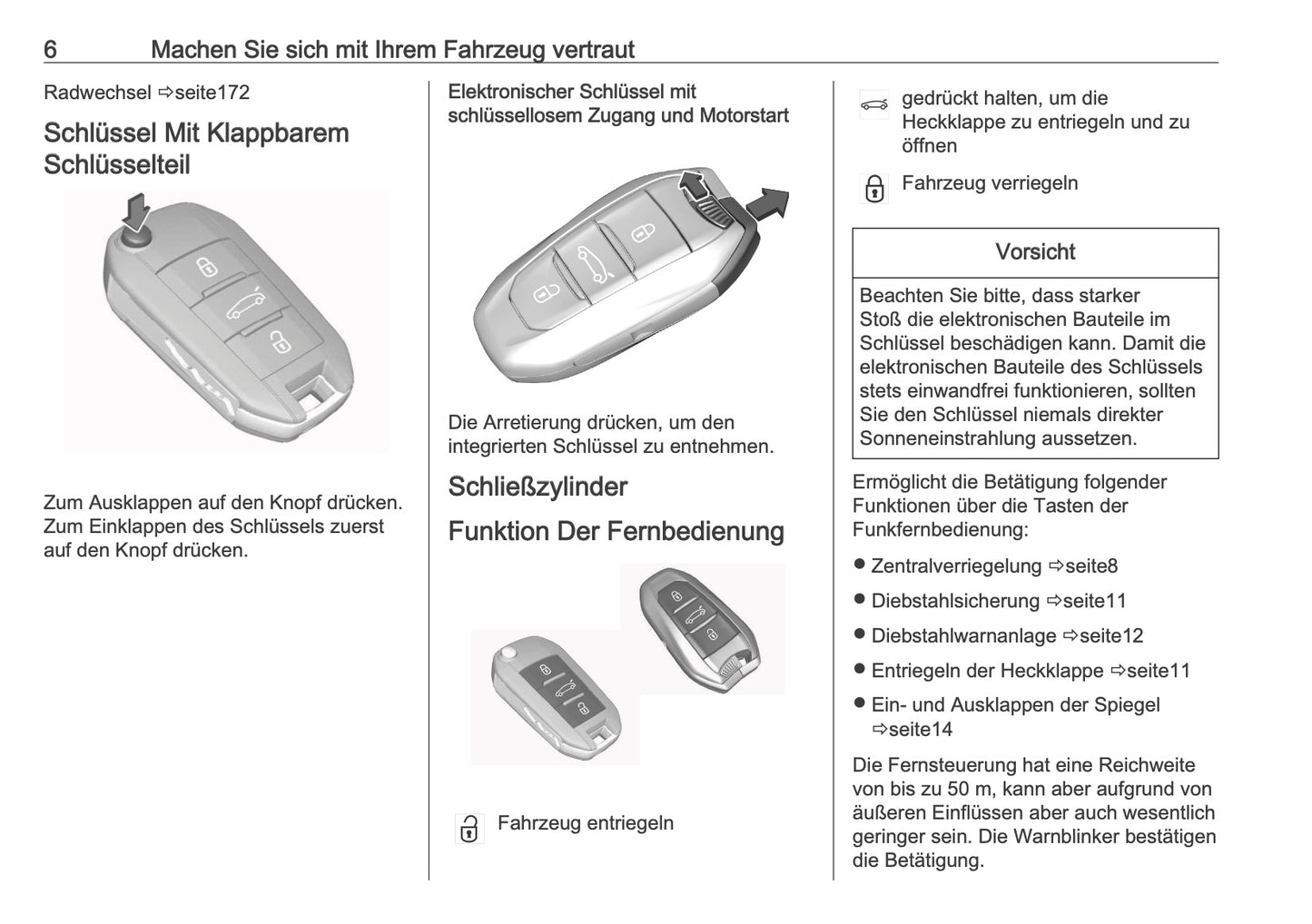 6 Machen Sie sich mit Ihrem Fahrzeug vertraut

Radwechsel ⇨seite172

Schlüssel Mit Klappbarem Schlüsselteil

Zum Ausklappen auf den Knopf drücken. Zum Einklappen des Schlüssels zuerst auf den Knopf drücken.

Elektronischer Schlüssel mit schlüssellosem Zugang und Motorstart

Die Arretierung drücken, um den integrierten Schlüssel zu entnehmen.

Schließzylinder

Funktion Der Fernbedienung

Fahrzeug entriegeln

gedrückt halten, um die Heckklappe zu entriegeln und zu öffnen

Fahrzeug verriegeln

Vorsicht

Beachten Sie bitte, dass starker Stoß die elektronischen Bauteile im Schlüssel beschädigen kann. Damit die elektronischen Bauteile des Schlüssels stets einwandfrei funktionieren, sollten Sie den Schlüssel niemals direkter Sonneneinstrahlung aussetzen.

Ermöglicht die Betätigung folgender Funktionen über die Tasten der Funkfernbedienung:

● Zentralverriegelung ⇨seite8
● Diebstahlsicherung ⇨seite11
● Diebstahlwarnanlage ⇨seite12
● Entriegeln der Heckklappe ⇨seite11
● Ein- und Ausklappen der Spiegel ⇨seite14

Die Fernsteuerung hat eine Reichweite von bis zu 50 m, kann aber aufgrund von äußeren Einflüssen aber auch wesentlich geringer sein. Die Warnblinker bestätigen die Betätigung.