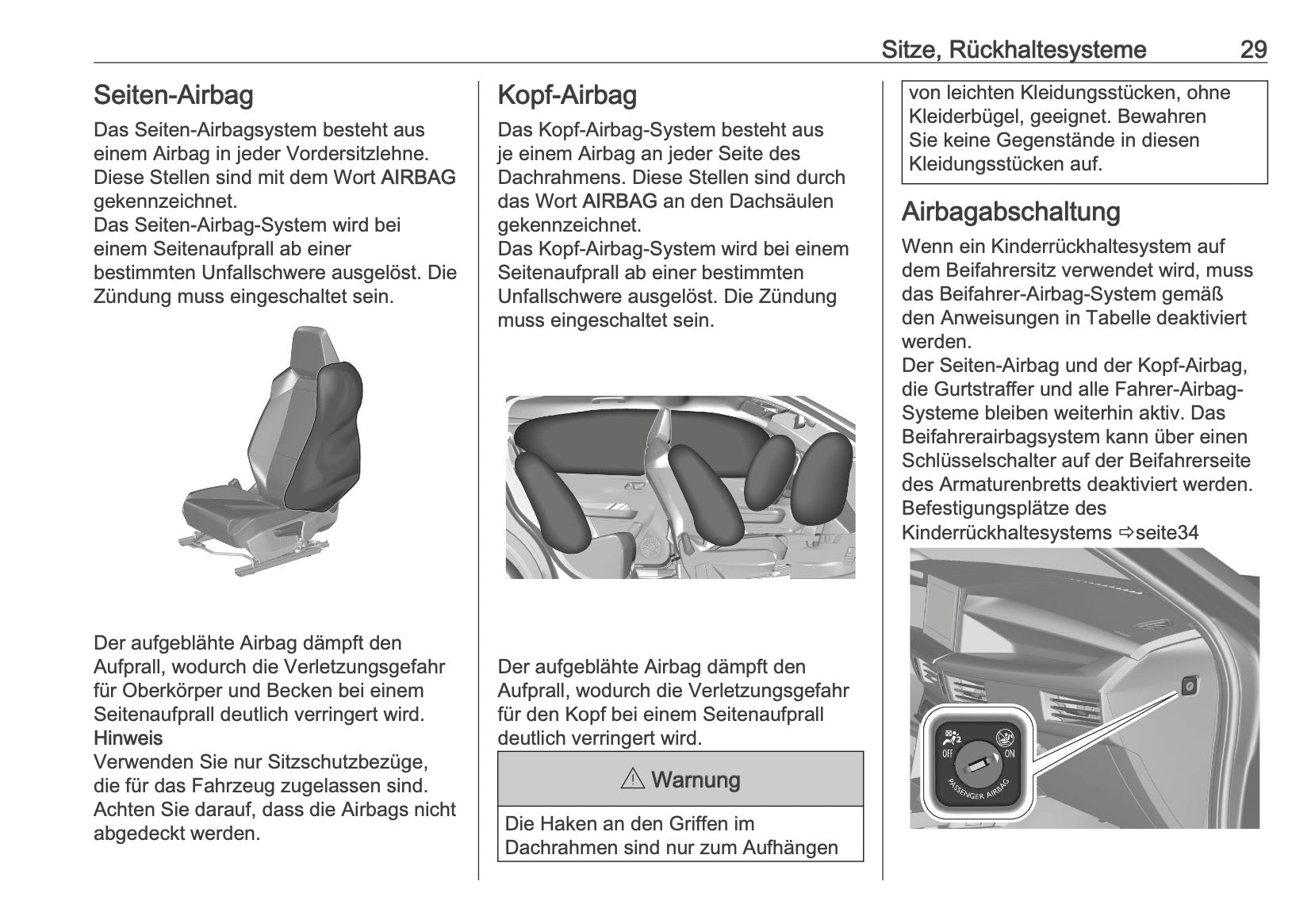 Sitze, Rückhaltesysteme 29

Seiten-Airbag

Das Seiten-Airbagsystem besteht aus einem Airbag in jeder Vordersitzlehne. Diese Stellen sind mit dem Wort AIRBAG gekennzeichnet.
Das Seiten-Airbag-System wird bei einem Seitenaufprall ab einer bestimmten Unfallschwere ausgelöst. Die Zündung muss eingeschaltet sein.

Der aufgeblähte Airbag dämpft den Aufprall, wodurch die Verletzungsgefahr für Oberkörper und Becken bei einem Seitenaufprall deutlich verringert wird.
Hinweis
Verwenden Sie nur Sitzschutzbezüge, die für das Fahrzeug zugelassen sind. Achten Sie darauf, dass die Airbags nicht abgedeckt werden.

Kopf-Airbag

Das Kopf-Airbag-System besteht aus je einem Airbag an jeder Seite des Dachrahmens. Diese Stellen sind durch das Wort AIRBAG an den Dachsäulen gekennzeichnet.
Das Kopf-Airbag-System wird bei einem Seitenaufprall ab einer bestimmten Unfallschwere ausgelöst. Die Zündung muss eingeschaltet sein.

Der aufgeblähte Airbag dämpft den Aufprall, wodurch die Verletzungsgefahr für den Kopf bei einem Seitenaufprall deutlich verringert wird.

⚠ Warnung

Die Haken an den Griffen im Dachrahmen sind nur zum Aufhängen von leichten Kleidungsstücken, ohne Kleiderbügel, geeignet. Bewahren Sie keine Gegenstände in diesen Kleidungsstücken auf.

Airbagabschaltung

Wenn ein Kinderrückhaltesystem auf dem Beifahrersitz verwendet wird, muss das Beifahrer-Airbag-System gemäß den Anweisungen in Tabelle deaktiviert werden.
Der Seiten-Airbag und der Kopf-Airbag, die Gurtstraffer und alle Fahrer-Airbag-Systeme bleiben weiterhin aktiv. Das Beifahrerairbagsystem kann über einen Schlüsselschalter auf der Beifahrerseite des Armaturenbretts deaktiviert werden.
Befestigungsplätze des Kinderrückhaltesystems ⇨seite34

OFF ON
PASSENGER AIRBAG