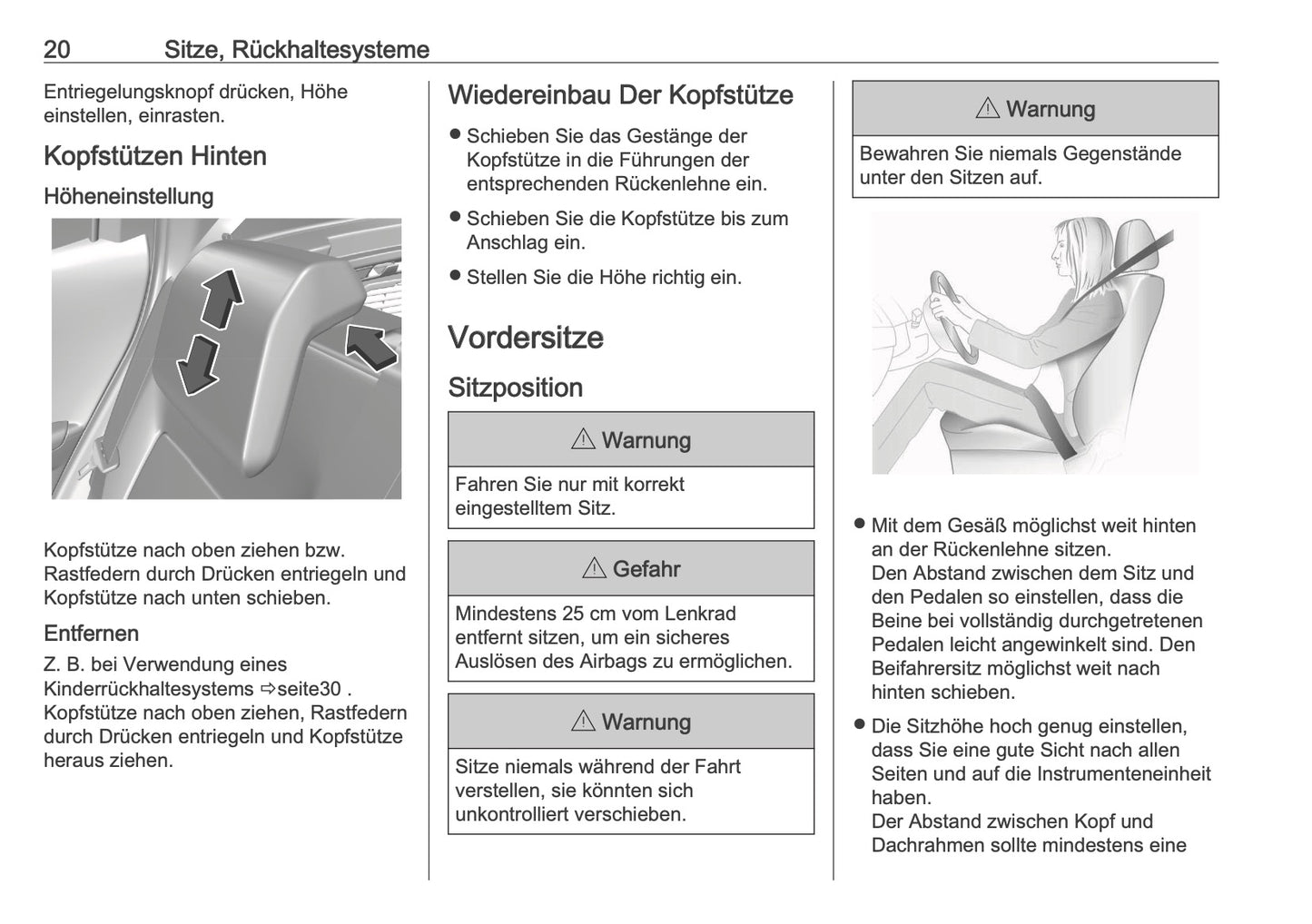 20 Sitze, Rückhaltesysteme

Entriegelungsknopf drücken, Höhe einstellen, einrasten.

Kopfstützen Hinten

Höheneinstellung

Kopfstütze nach oben ziehen bzw. Rastfedern durch Drücken entriegeln und Kopfstütze nach unten schieben.

Entfernen

Z. B. bei Verwendung eines Kinderrückhaltesystems ⇨seite30 . Kopfstütze nach oben ziehen, Rastfedern durch Drücken entriegeln und Kopfstütze heraus ziehen.

Wiedereinbau Der Kopfstütze

● Schieben Sie das Gestänge der Kopfstütze in die Führungen der entsprechenden Rückenlehne ein.

● Schieben Sie die Kopfstütze bis zum Anschlag ein.

● Stellen Sie die Höhe richtig ein.

Vordersitze

Sitzposition

⚠ Warnung

Fahren Sie nur mit korrekt eingestelltem Sitz.

⚠ Gefahr

Mindestens 25 cm vom Lenkrad entfernt sitzen, um ein sicheres Auslösen des Airbags zu ermöglichen.

⚠ Warnung

Sitze niemals während der Fahrt verstellen, sie könnten sich unkontrolliert verschieben.

⚠ Warnung

Bewahren Sie niemals Gegenstände unter den Sitzen auf.

● Mit dem Gesäß möglichst weit hinten an der Rückenlehne sitzen.
Den Abstand zwischen dem Sitz und den Pedalen so einstellen, dass die Beine bei vollständig durchgetretenen Pedalen leicht angewinkelt sind. Den Beifahrersitz möglichst weit nach hinten schieben.

● Die Sitzhöhe hoch genug einstellen, dass Sie eine gute Sicht nach allen Seiten und auf die Instrumenteneinheit haben.
Der Abstand zwischen Kopf und Dachrahmen sollte mindestens eine