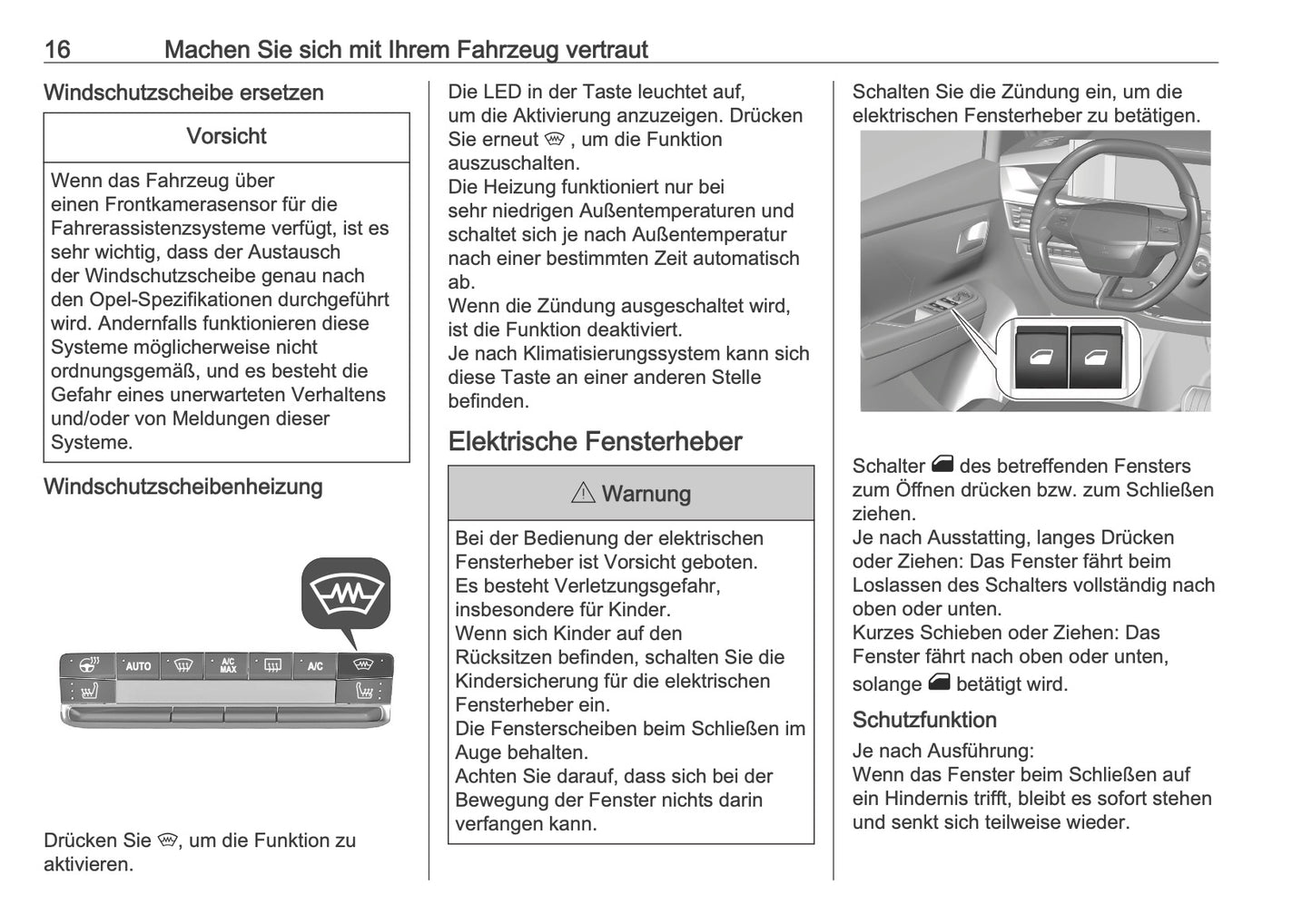 16 Machen Sie sich mit Ihrem Fahrzeug vertraut

Windschutzscheibe ersetzen

Vorsicht

Wenn das Fahrzeug über einen Frontkamerasensor für die Fahrerassistenzsysteme verfügt, ist es sehr wichtig, dass der Austausch der Windschutzscheibe genau nach den Opel-Spezifikationen durchgeführt wird. Andernfalls funktionieren diese Systeme möglicherweise nicht ordnungsgemäß, und es besteht die Gefahr eines unerwarteten Verhaltens und/oder von Meldungen dieser Systeme.

Windschutzscheibenheizung

AUTO A/C MAX A/C

Drücken Sie , um die Funktion zu aktivieren.

Die LED in der Taste leuchtet auf, um die Aktivierung anzuzeigen. Drücken Sie erneut , um die Funktion auszuschalten.
Die Heizung funktioniert nur bei sehr niedrigen Außentemperaturen und schaltet sich je nach Außentemperatur nach einer bestimmten Zeit automatisch ab.
Wenn die Zündung ausgeschaltet wird, ist die Funktion deaktiviert.
Je nach Klimatisierungssystem kann sich diese Taste an einer anderen Stelle befinden.

Elektrische Fensterheber

⚠ Warnung

Bei der Bedienung der elektrischen Fensterheber ist Vorsicht geboten.
Es besteht Verletzungsgefahr, insbesondere für Kinder.
Wenn sich Kinder auf den Rücksitzen befinden, schalten Sie die Kindersicherung für die elektrischen Fensterheber ein.
Die Fensterscheiben beim Schließen im Auge behalten.
Achten Sie darauf, dass sich bei der Bewegung der Fenster nichts darin verfangen kann.

Schalten Sie die Zündung ein, um die elektrischen Fensterheber zu betätigen.

Schalter des betreffenden Fensters zum Öffnen drücken bzw. zum Schließen ziehen.
Je nach Ausstatting, langes Drücken oder Ziehen: Das Fenster fährt beim Loslassen des Schalters vollständig nach oben oder unten.
Kurzes Schieben oder Ziehen: Das Fenster fährt nach oben oder unten, solange betätigt wird.

Schutzfunktion

Je nach Ausführung:
Wenn das Fenster beim Schließen auf ein Hindernis trifft, bleibt es sofort stehen und senkt sich teilweise wieder.