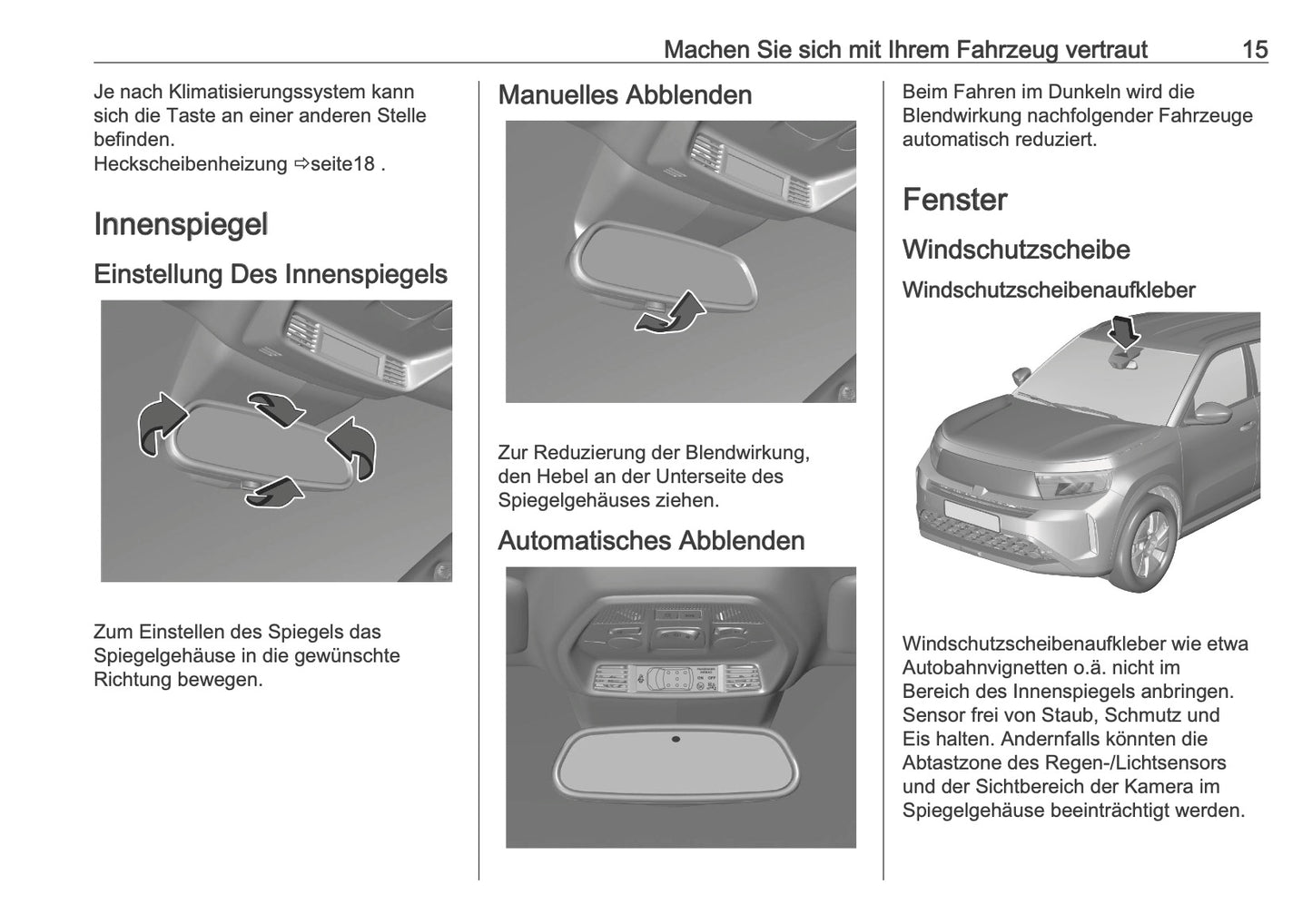 Machen Sie sich mit Ihrem Fahrzeug vertraut 15

Je nach Klimatisierungssystem kann sich die Taste an einer anderen Stelle befinden.
Heckscheibenheizung ⇨seite18 .

Innenspiegel

Einstellung Des Innenspiegels

Zum Einstellen des Spiegels das Spiegelgehäuse in die gewünschte Richtung bewegen.

Manuelles Abblenden

Zur Reduzierung der Blendwirkung, den Hebel an der Unterseite des Spiegelgehäuses ziehen.

Automatisches Abblenden

Beim Fahren im Dunkeln wird die Blendwirkung nachfolgender Fahrzeuge automatisch reduziert.

Fenster

Windschutzscheibe

Windschutzscheibenaufkleber

Windschutzscheibenaufkleber wie etwa Autobahnvignetten o.ä. nicht im Bereich des Innenspiegels anbringen. Sensor frei von Staub, Schmutz und Eis halten. Andernfalls könnten die Abtastzone des Regen-/Lichtsensors und der Sichtbereich der Kamera im Spiegelgehäuse beeinträchtigt werden.