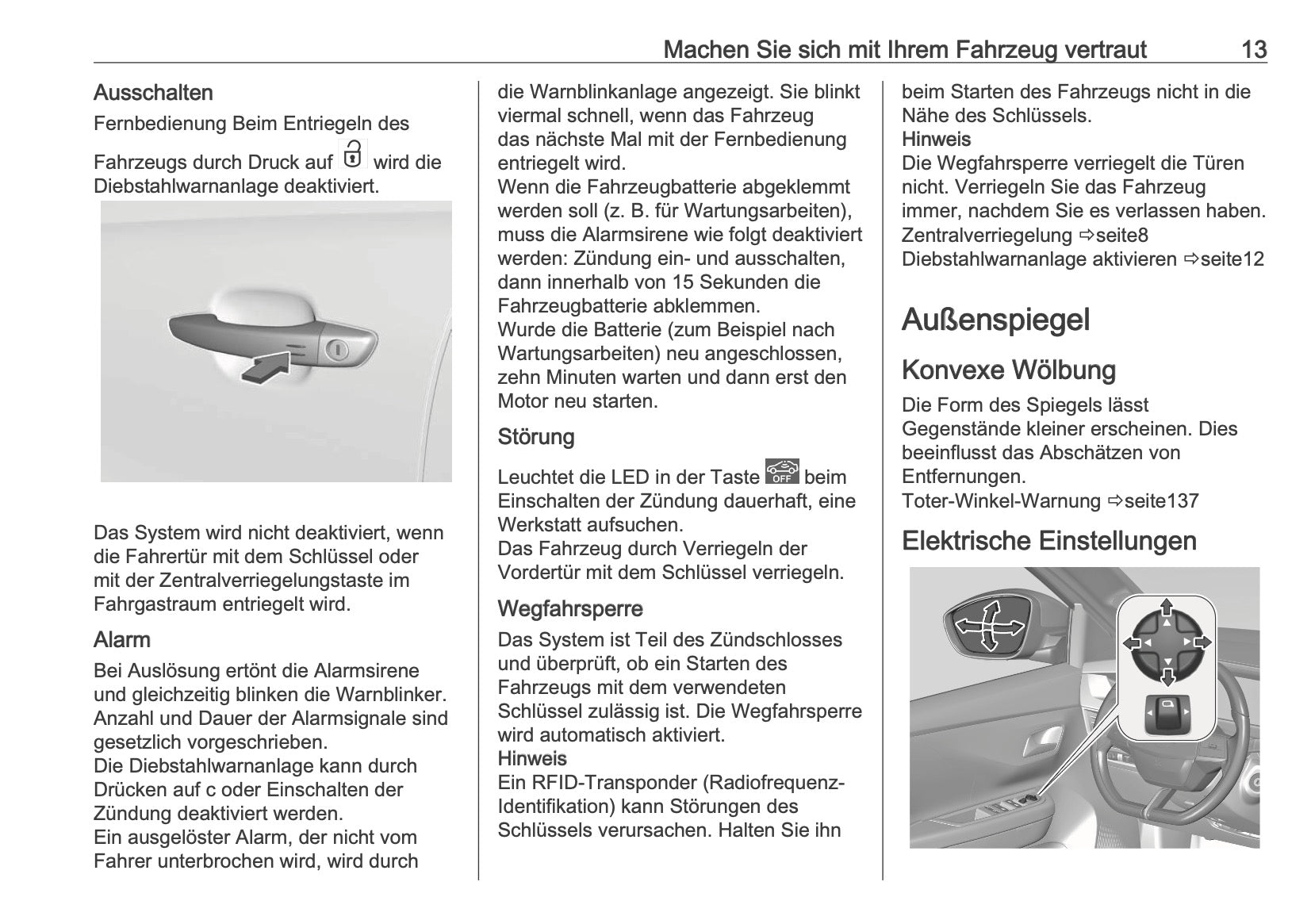 Machen Sie sich mit Ihrem Fahrzeug vertraut 13

Ausschalten
Fernbedienung Beim Entriegeln des Fahrzeugs durch Druck auf wird die Diebstahlwarnanlage deaktiviert.

Das System wird nicht deaktiviert, wenn die Fahrertür mit dem Schlüssel oder mit der Zentralverriegelungstaste im Fahrgastraum entriegelt wird.

Alarm
Bei Auslösung ertönt die Alarmsirene und gleichzeitig blinken die Warnblinker. Anzahl und Dauer der Alarmsignale sind gesetzlich vorgeschrieben.
Die Diebstahlwarnanlage kann durch Drücken auf c oder Einschalten der Zündung deaktiviert werden.
Ein ausgelöster Alarm, der nicht vom Fahrer unterbrochen wird, wird durch die Warnblinkanlage angezeigt. Sie blinkt viermal schnell, wenn das Fahrzeug das nächste Mal mit der Fernbedienung entriegelt wird.
Wenn die Fahrzeugbatterie abgeklemmt werden soll (z. B. für Wartungsarbeiten), muss die Alarmsirene wie folgt deaktiviert werden: Zündung ein- und ausschalten, dann innerhalb von 15 Sekunden die Fahrzeugbatterie abklemmen.
Wurde die Batterie (zum Beispiel nach Wartungsarbeiten) neu angeschlossen, zehn Minuten warten und dann erst den Motor neu starten.

Störung
Leuchtet die LED in der Taste OFF beim Einschalten der Zündung dauerhaft, eine Werkstatt aufsuchen.
Das Fahrzeug durch Verriegeln der Vordertür mit dem Schlüssel verriegeln.

Wegfahrsperre
Das System ist Teil des Zündschlosses und überprüft, ob ein Starten des Fahrzeugs mit dem verwendeten Schlüssel zulässig ist. Die Wegfahrsperre wird automatisch aktiviert.
Hinweis
Ein RFID-Transponder (Radiofrequenz-Identifikation) kann Störungen des Schlüssels verursachen. Halten Sie ihn beim Starten des Fahrzeugs nicht in die Nähe des Schlüssels.
Hinweis
Die Wegfahrsperre verriegelt die Türen nicht. Verriegeln Sie das Fahrzeug immer, nachdem Sie es verlassen haben.
Zentralverriegelung ⇨seite8
Diebstahlwarnanlage aktivieren ⇨seite12

Außenspiegel

Konvexe Wölbung
Die Form des Spiegels lässt Gegenstände kleiner erscheinen. Dies beeinflusst das Abschätzen von Entfernungen.
Toter-Winkel-Warnung ⇨seite137

Elektrische Einstellungen