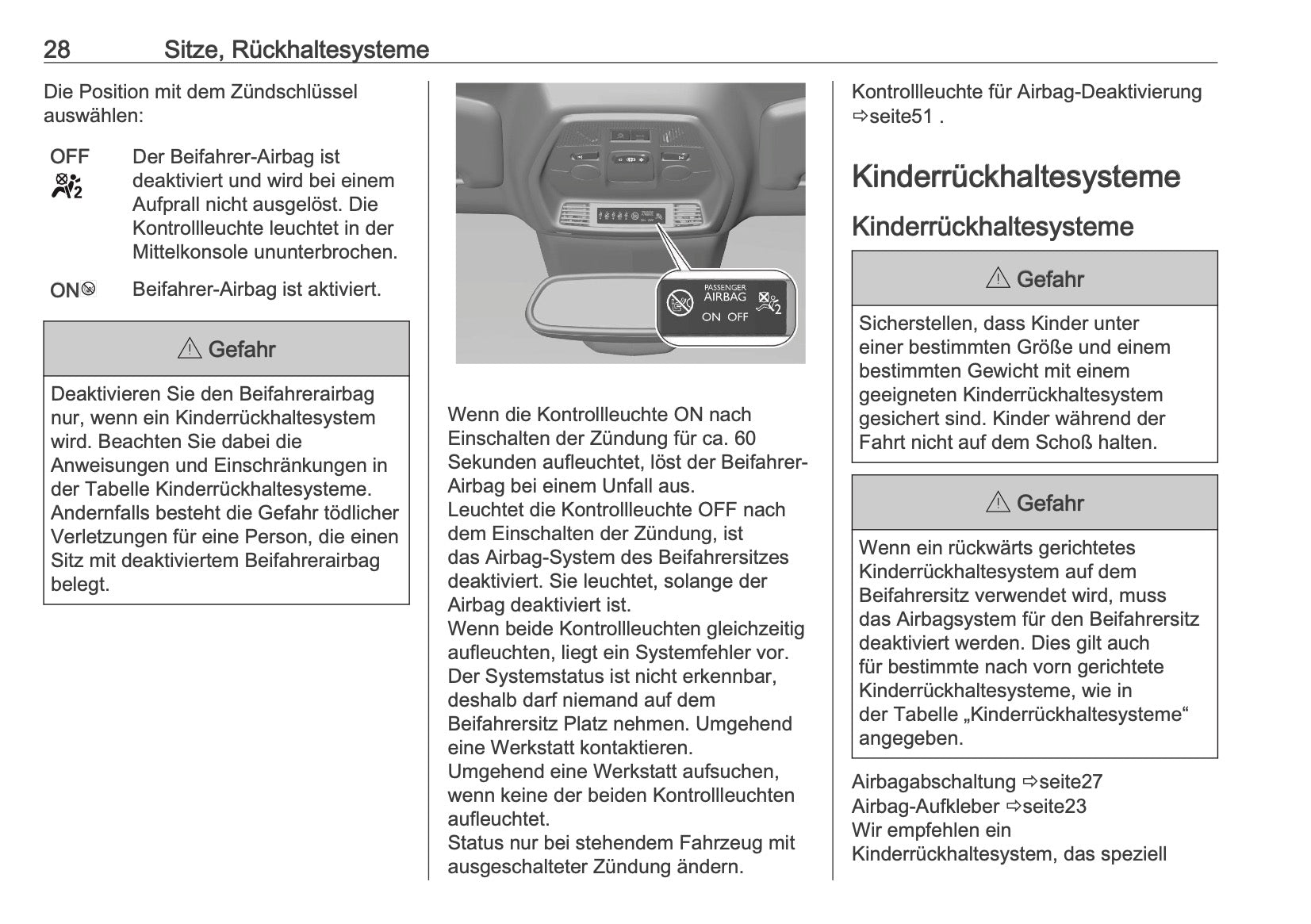 28 Sitze, Rückhaltesysteme

Die Position mit dem Zündschlüssel auswählen:

OFF Der Beifahrer-Airbag ist deaktiviert und wird bei einem Aufprall nicht ausgelöst. Die Kontrollleuchte leuchtet in der Mittelkonsole ununterbrochen.

ON Beifahrer-Airbag ist aktiviert.

⚠ Gefahr

Deaktivieren Sie den Beifahrerairbag nur, wenn ein Kinderrückhaltesystem wird. Beachten Sie dabei die Anweisungen und Einschränkungen in der Tabelle Kinderrückhaltesysteme. Andernfalls besteht die Gefahr tödlicher Verletzungen für eine Person, die einen Sitz mit deaktiviertem Beifahrerairbag belegt.

PASSENGER AIRBAG ON OFF

Wenn die Kontrollleuchte ON nach Einschalten der Zündung für ca. 60 Sekunden aufleuchtet, löst der Beifahrer-Airbag bei einem Unfall aus.
Leuchtet die Kontrollleuchte OFF nach dem Einschalten der Zündung, ist das Airbag-System des Beifahrersitzes deaktiviert. Sie leuchtet, solange der Airbag deaktiviert ist.
Wenn beide Kontrollleuchten gleichzeitig aufleuchten, liegt ein Systemfehler vor. Der Systemstatus ist nicht erkennbar, deshalb darf niemand auf dem Beifahrersitz Platz nehmen. Umgehend eine Werkstatt kontaktieren.
Umgehend eine Werkstatt aufsuchen, wenn keine der beiden Kontrollleuchten aufleuchtet.
Status nur bei stehendem Fahrzeug mit ausgeschalteter Zündung ändern.

Kontrollleuchte für Airbag-Deaktivierung ⇨seite51 .

Kinderrückhaltesysteme

Kinderrückhaltesysteme

⚠ Gefahr

Sicherstellen, dass Kinder unter einer bestimmten Größe und einem bestimmten Gewicht mit einem geeigneten Kinderrückhaltesystem gesichert sind. Kinder während der Fahrt nicht auf dem Schoß halten.

⚠ Gefahr

Wenn ein rückwärts gerichtetes Kinderrückhaltesystem auf dem Beifahrersitz verwendet wird, muss das Airbagsystem für den Beifahrersitz deaktiviert werden. Dies gilt auch für bestimmte nach vorn gerichtete Kinderrückhaltesysteme, wie in der Tabelle „Kinderrückhaltesysteme“ angegeben.

Airbagabschaltung ⇨seite27
Airbag-Aufkleber ⇨seite23
Wir empfehlen ein Kinderrückhaltesystem, das speziell