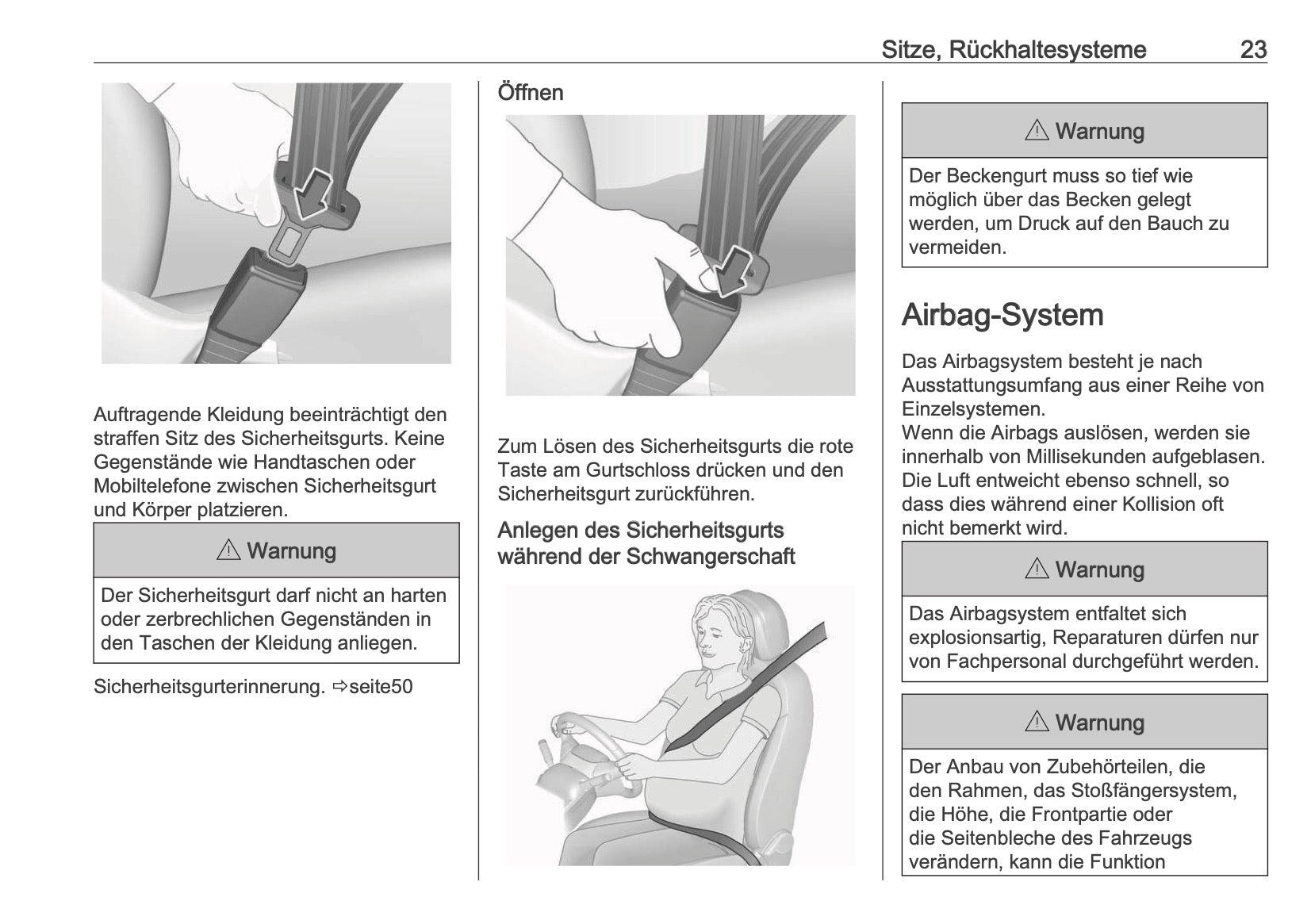 Sitze, Rückhaltesysteme 23

Auftragende Kleidung beeinträchtigt den straffen Sitz des Sicherheitsgurts. Keine Gegenstände wie Handtaschen oder Mobiltelefone zwischen Sicherheitsgurt und Körper platzieren.

⚠ Warnung

Der Sicherheitsgurt darf nicht an harten oder zerbrechlichen Gegenständen in den Taschen der Kleidung anliegen.

Sicherheitsgurterinnerung. ⇨seite50

Öffnen

Zum Lösen des Sicherheitsgurts die rote Taste am Gurtschloss drücken und den Sicherheitsgurt zurückführen.

Anlegen des Sicherheitsgurts während der Schwangerschaft

⚠ Warnung

Der Beckengurt muss so tief wie möglich über das Becken gelegt werden, um Druck auf den Bauch zu vermeiden.

Airbag-System

Das Airbagsystem besteht je nach Ausstattungsumfang aus einer Reihe von Einzelsystemen.
Wenn die Airbags auslösen, werden sie innerhalb von Millisekunden aufgeblasen. Die Luft entweicht ebenso schnell, so dass dies während einer Kollision oft nicht bemerkt wird.

⚠ Warnung

Das Airbagsystem entfaltet sich explosionsartig, Reparaturen dürfen nur von Fachpersonal durchgeführt werden.

⚠ Warnung

Der Anbau von Zubehörteilen, die den Rahmen, das Stoßfängersystem, die Höhe, die Frontpartie oder die Seitenbleche des Fahrzeugs verändern, kann die Funktion