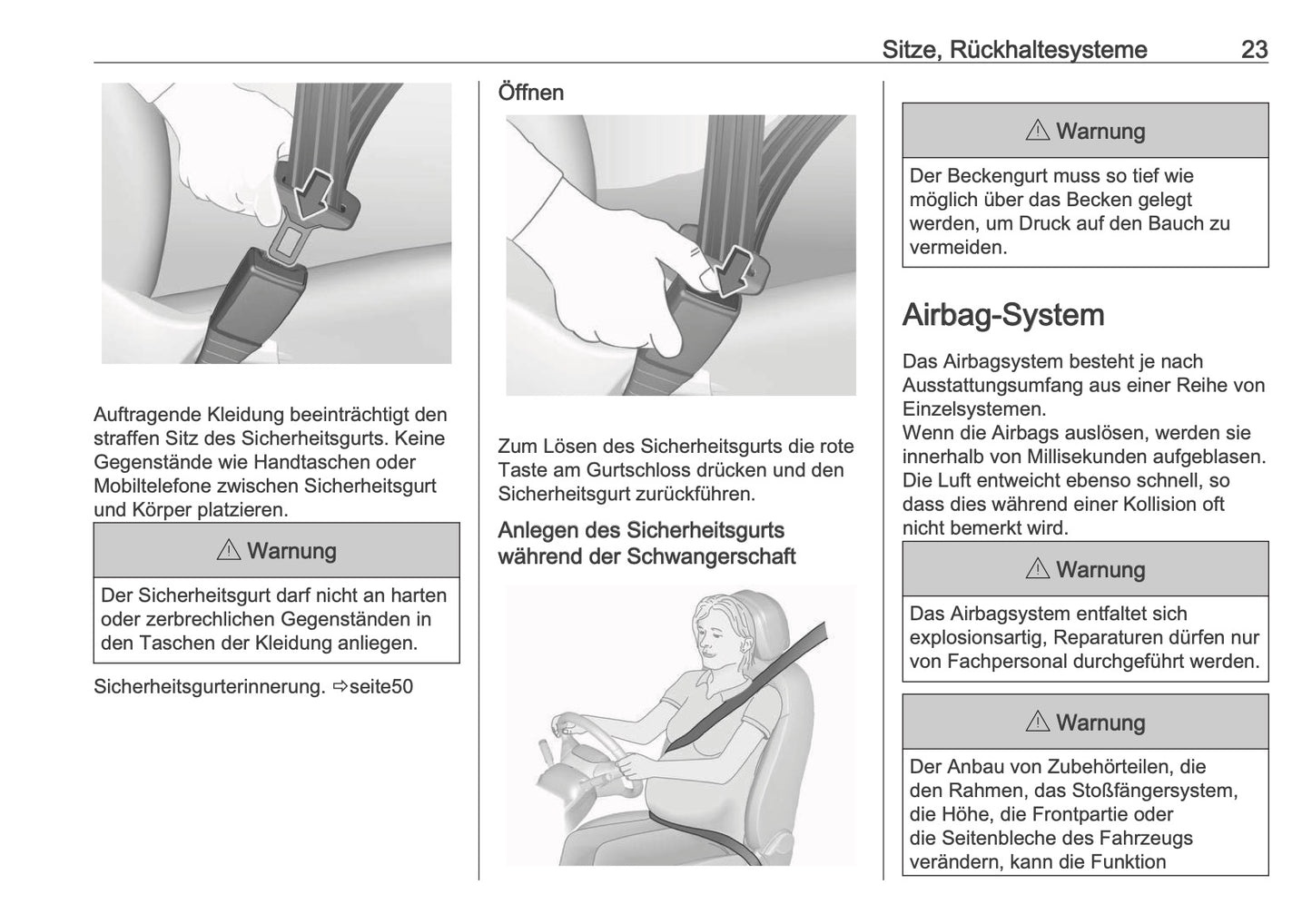 Sitze, Rückhaltesysteme 23

Auftragende Kleidung beeinträchtigt den straffen Sitz des Sicherheitsgurts. Keine Gegenstände wie Handtaschen oder Mobiltelefone zwischen Sicherheitsgurt und Körper platzieren.

⚠ Warnung

Der Sicherheitsgurt darf nicht an harten oder zerbrechlichen Gegenständen in den Taschen der Kleidung anliegen.

Sicherheitsgurterinnerung. ⇨seite50

Öffnen

Zum Lösen des Sicherheitsgurts die rote Taste am Gurtschloss drücken und den Sicherheitsgurt zurückführen.

Anlegen des Sicherheitsgurts während der Schwangerschaft

⚠ Warnung

Der Beckengurt muss so tief wie möglich über das Becken gelegt werden, um Druck auf den Bauch zu vermeiden.

Airbag-System

Das Airbagsystem besteht je nach Ausstattungsumfang aus einer Reihe von Einzelsystemen.
Wenn die Airbags auslösen, werden sie innerhalb von Millisekunden aufgeblasen. Die Luft entweicht ebenso schnell, so dass dies während einer Kollision oft nicht bemerkt wird.

⚠ Warnung

Das Airbagsystem entfaltet sich explosionsartig, Reparaturen dürfen nur von Fachpersonal durchgeführt werden.

⚠ Warnung

Der Anbau von Zubehörteilen, die den Rahmen, das Stoßfängersystem, die Höhe, die Frontpartie oder die Seitenbleche des Fahrzeugs verändern, kann die Funktion