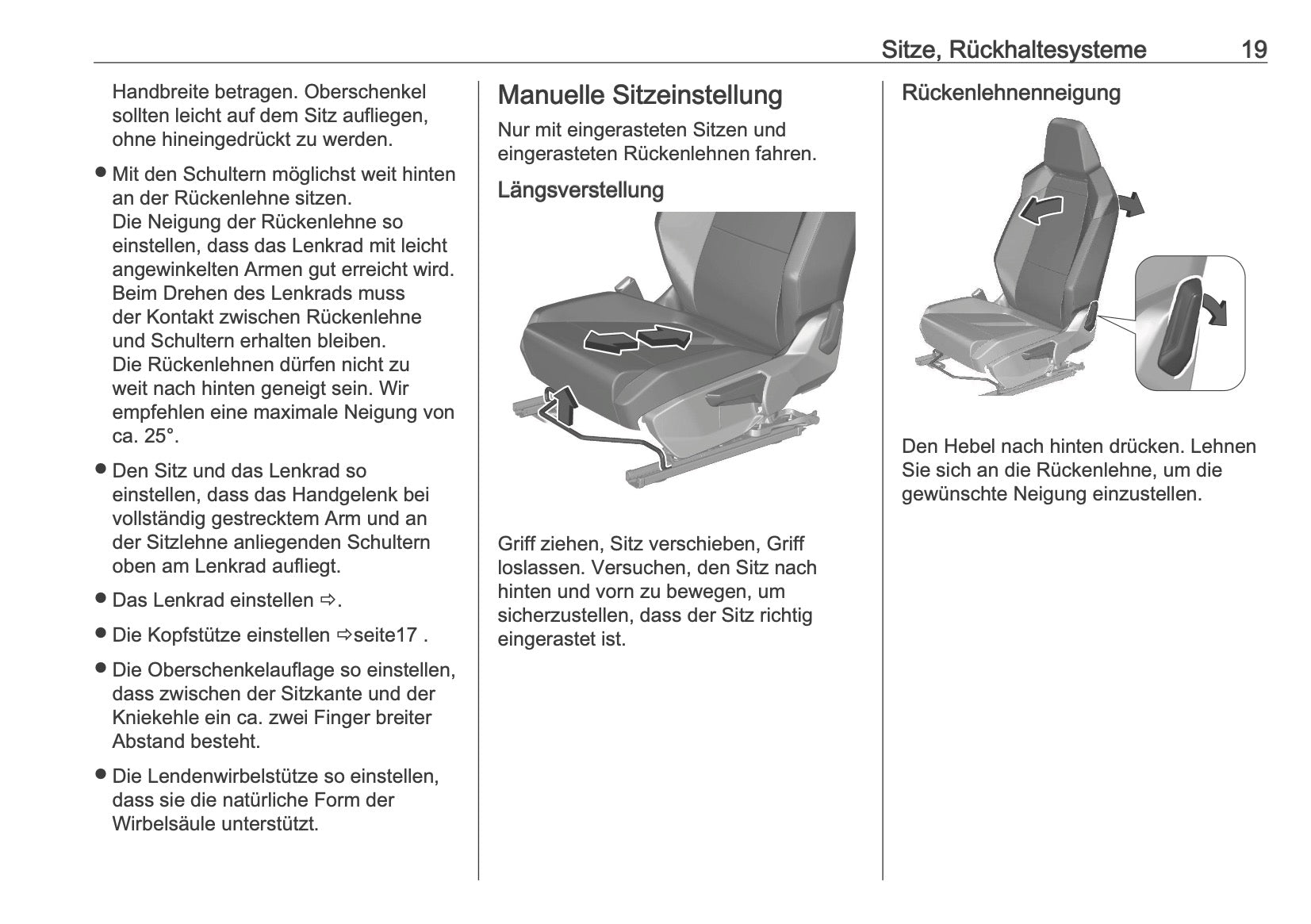 Sitze, Rückhaltesysteme 19

Handbreite betragen. Oberschenkel sollten leicht auf dem Sitz aufliegen, ohne hineingedrückt zu werden.

● Mit den Schultern möglichst weit hinten an der Rückenlehne sitzen.
Die Neigung der Rückenlehne so einstellen, dass das Lenkrad mit leicht angewinkelten Armen gut erreicht wird. Beim Drehen des Lenkrads muss der Kontakt zwischen Rückenlehne und Schultern erhalten bleiben.
Die Rückenlehnen dürfen nicht zu weit nach hinten geneigt sein. Wir empfehlen eine maximale Neigung von ca. 25°.

● Den Sitz und das Lenkrad so einstellen, dass das Handgelenk bei vollständig gestrecktem Arm und an der Sitzlehne anliegenden Schultern oben am Lenkrad aufliegt.

● Das Lenkrad einstellen ⇨.

● Die Kopfstütze einstellen ⇨seite17 .

● Die Oberschenkelauflage so einstellen, dass zwischen der Sitzkante und der Kniekehle ein ca. zwei Finger breiter Abstand besteht.

● Die Lendenwirbelstütze so einstellen, dass sie die natürliche Form der Wirbelsäule unterstützt.

Manuelle Sitzeinstellung

Nur mit eingerasteten Sitzen und eingerasteten Rückenlehnen fahren.

Längsverstellung

Griff ziehen, Sitz verschieben, Griff loslassen. Versuchen, den Sitz nach hinten und vorn zu bewegen, um sicherzustellen, dass der Sitz richtig eingerastet ist.

Rückenlehnenneigung

Den Hebel nach hinten drücken. Lehnen Sie sich an die Rückenlehne, um die gewünschte Neigung einzustellen.