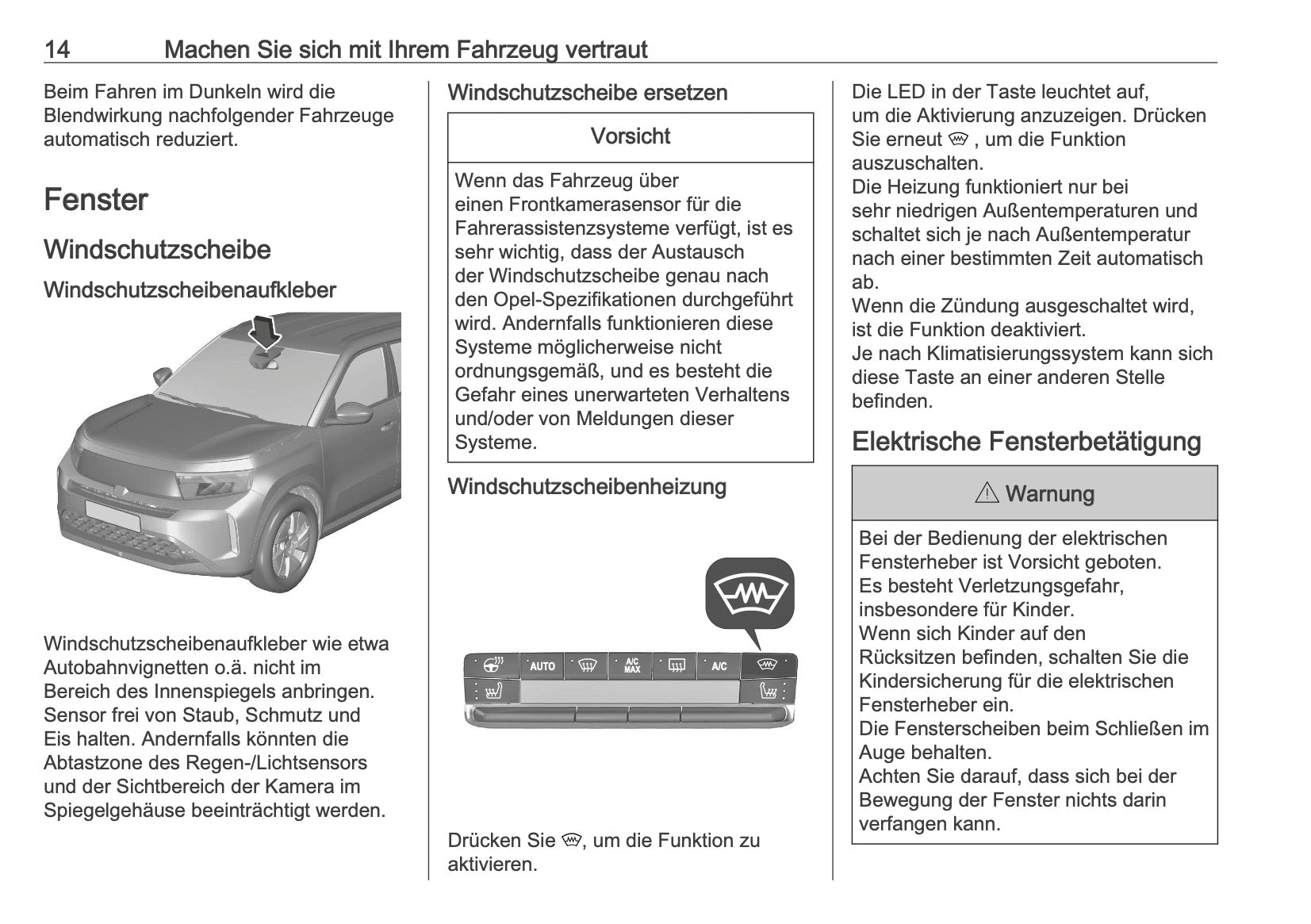 14 Machen Sie sich mit Ihrem Fahrzeug vertraut

Beim Fahren im Dunkeln wird die Blendwirkung nachfolgender Fahrzeuge automatisch reduziert.

Fenster

Windschutzscheibe

Windschutzscheibenaufkleber

Windschutzscheibenaufkleber wie etwa Autobahnvignetten o.ä. nicht im Bereich des Innenspiegels anbringen. Sensor frei von Staub, Schmutz und Eis halten. Andernfalls könnten die Abtastzone des Regen-/Lichtsensors und der Sichtbereich der Kamera im Spiegelgehäuse beeinträchtigt werden.

Windschutzscheibe ersetzen

Vorsicht

Wenn das Fahrzeug über einen Frontkamerasensor für die Fahrerassistenzsysteme verfügt, ist es sehr wichtig, dass der Austausch der Windschutzscheibe genau nach den Opel-Spezifikationen durchgeführt wird. Andernfalls funktionieren diese Systeme möglicherweise nicht ordnungsgemäß, und es besteht die Gefahr eines unerwarteten Verhaltens und/oder von Meldungen dieser Systeme.

Windschutzscheibenheizung

AUTO A/C MAX A/C

Drücken Sie , um die Funktion zu aktivieren.

Die LED in der Taste leuchtet auf, um die Aktivierung anzuzeigen. Drücken Sie erneut , um die Funktion auszuschalten.
Die Heizung funktioniert nur bei sehr niedrigen Außentemperaturen und schaltet sich je nach Außentemperatur nach einer bestimmten Zeit automatisch ab.
Wenn die Zündung ausgeschaltet wird, ist die Funktion deaktiviert.
Je nach Klimatisierungssystem kann sich diese Taste an einer anderen Stelle befinden.

Elektrische Fensterbetätigung

⚠ Warnung

Bei der Bedienung der elektrischen Fensterheber ist Vorsicht geboten.
Es besteht Verletzungsgefahr, insbesondere für Kinder.
Wenn sich Kinder auf den Rücksitzen befinden, schalten Sie die Kindersicherung für die elektrischen Fensterheber ein.
Die Fensterscheiben beim Schließen im Auge behalten.
Achten Sie darauf, dass sich bei der Bewegung der Fenster nichts darin verfangen kann.