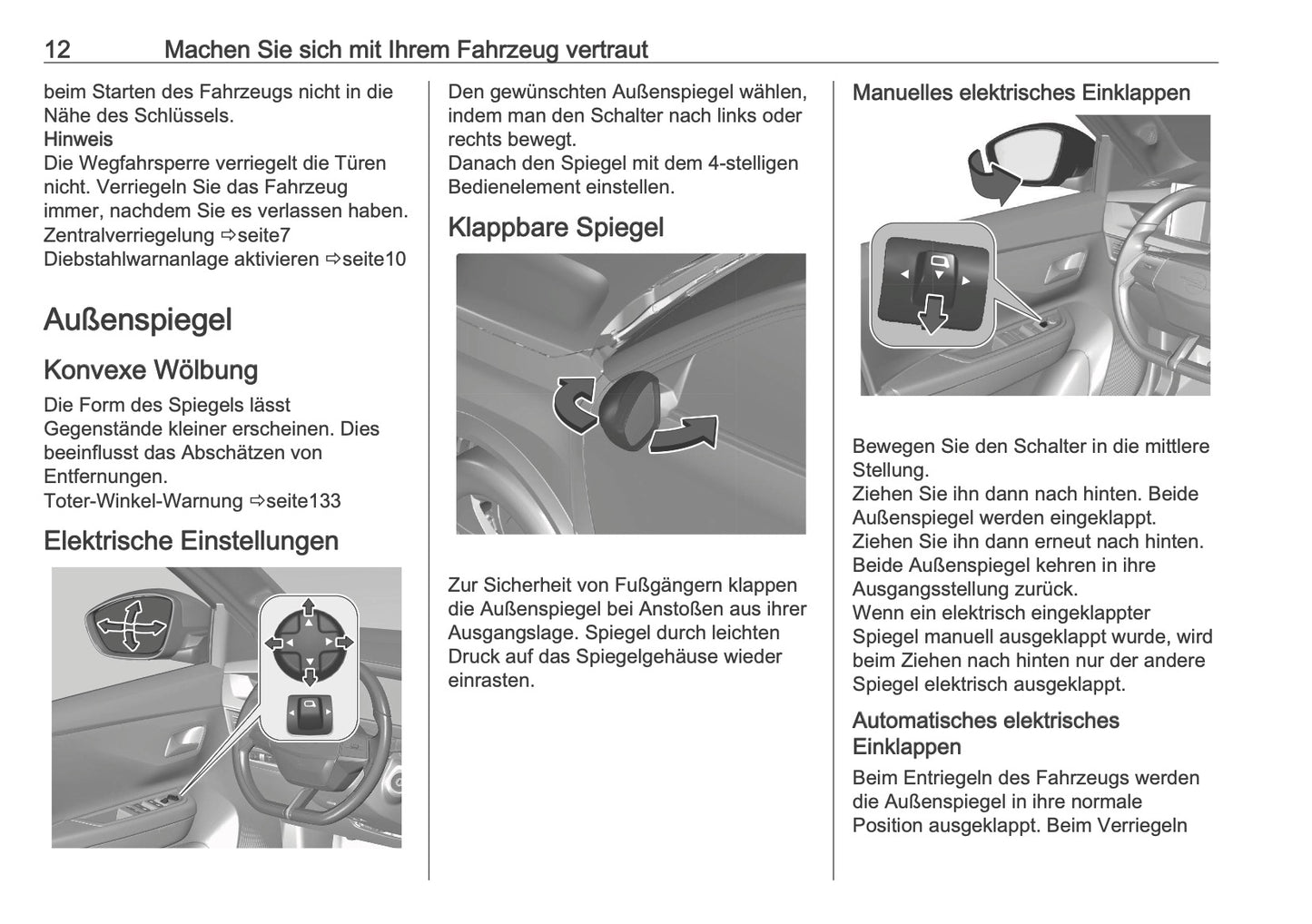 12 Machen Sie sich mit Ihrem Fahrzeug vertraut

beim Starten des Fahrzeugs nicht in die Nähe des Schlüssels.
Hinweis
Die Wegfahrsperre verriegelt die Türen nicht. Verriegeln Sie das Fahrzeug immer, nachdem Sie es verlassen haben.
Zentralverriegelung ⇨seite7
Diebstahlwarnanlage aktivieren ⇨seite10

Außenspiegel

Konvexe Wölbung

Die Form des Spiegels lässt Gegenstände kleiner erscheinen. Dies beeinflusst das Abschätzen von Entfernungen.
Toter-Winkel-Warnung ⇨seite133

Elektrische Einstellungen

Den gewünschten Außenspiegel wählen, indem man den Schalter nach links oder rechts bewegt.
Danach den Spiegel mit dem 4-stelligen Bedienelement einstellen.

Klappbare Spiegel

Zur Sicherheit von Fußgängern klappen die Außenspiegel bei Anstoßen aus ihrer Ausgangslage. Spiegel durch leichten Druck auf das Spiegelgehäuse wieder einrasten.

Manuelles elektrisches Einklappen

Bewegen Sie den Schalter in die mittlere Stellung.
Ziehen Sie ihn dann nach hinten. Beide Außenspiegel werden eingeklappt.
Ziehen Sie ihn dann erneut nach hinten. Beide Außenspiegel kehren in ihre Ausgangsstellung zurück.
Wenn ein elektrisch eingeklappter Spiegel manuell ausgeklappt wurde, wird beim Ziehen nach hinten nur der andere Spiegel elektrisch ausgeklappt.

Automatisches elektrisches Einklappen

Beim Entriegeln des Fahrzeugs werden die Außenspiegel in ihre normale Position ausgeklappt. Beim Verriegeln