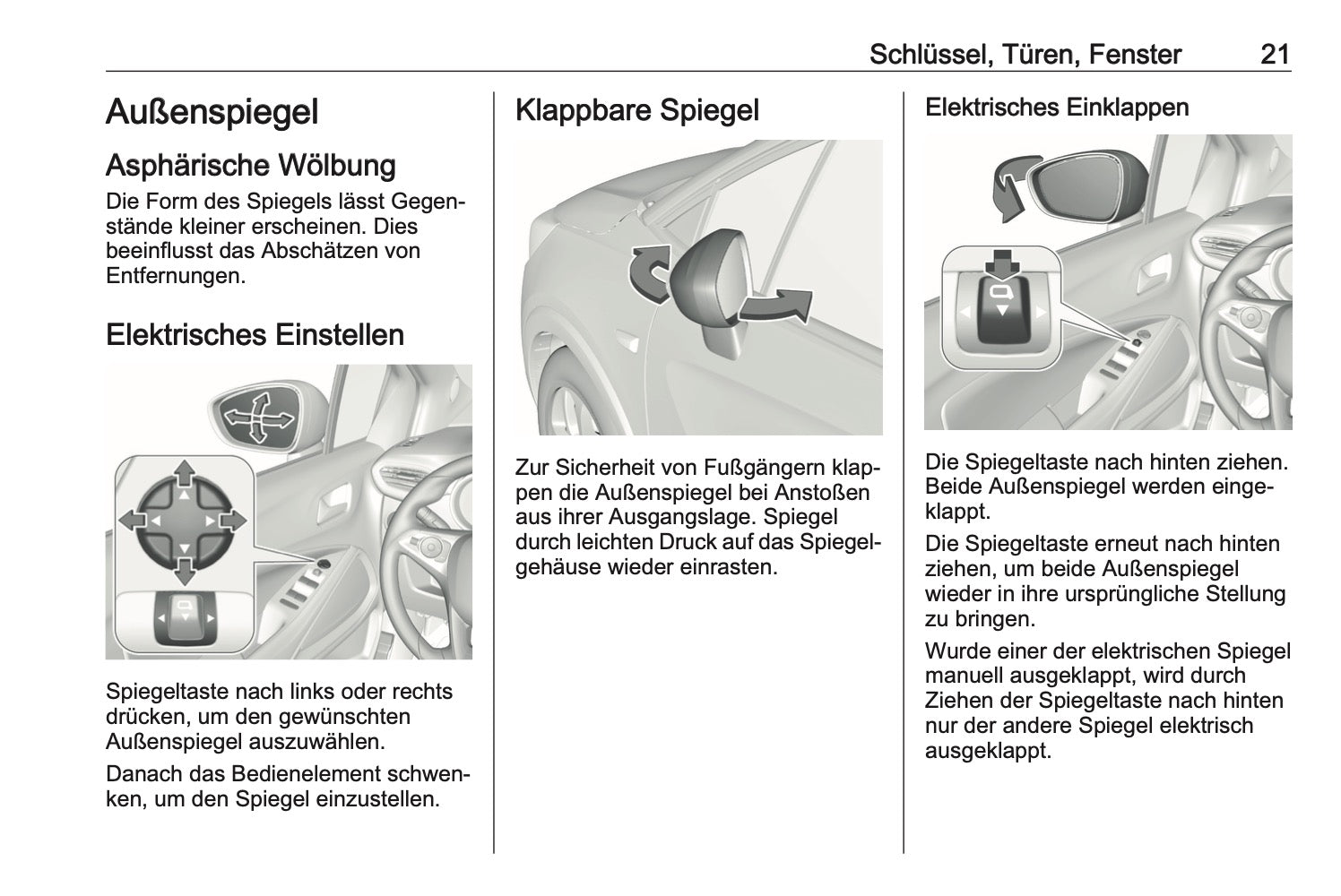 Schlüssel, Türen, Fenster 21

Außenspiegel

Asphärische Wölbung

Die Form des Spiegels lässt Gegenstände kleiner erscheinen. Dies beeinflusst das Abschätzen von Entfernungen.

Elektrisches Einstellen

Spiegeltaste nach links oder rechts drücken, um den gewünschten Außenspiegel auszuwählen.

Danach das Bedienelement schwenken, um den Spiegel einzustellen.

Klappbare Spiegel

Zur Sicherheit von Fußgängern klappen die Außenspiegel bei Anstoßen aus ihrer Ausgangslage. Spiegel durch leichten Druck auf das Spiegelgehäuse wieder einrasten.

Elektrisches Einklappen

Die Spiegeltaste nach hinten ziehen. Beide Außenspiegel werden eingeklappt.

Die Spiegeltaste erneut nach hinten ziehen, um beide Außenspiegel wieder in ihre ursprüngliche Stellung zu bringen.

Wurde einer der elektrischen Spiegel manuell ausgeklappt, wird durch Ziehen der Spiegeltaste nach hinten nur der andere Spiegel elektrisch ausgeklappt.