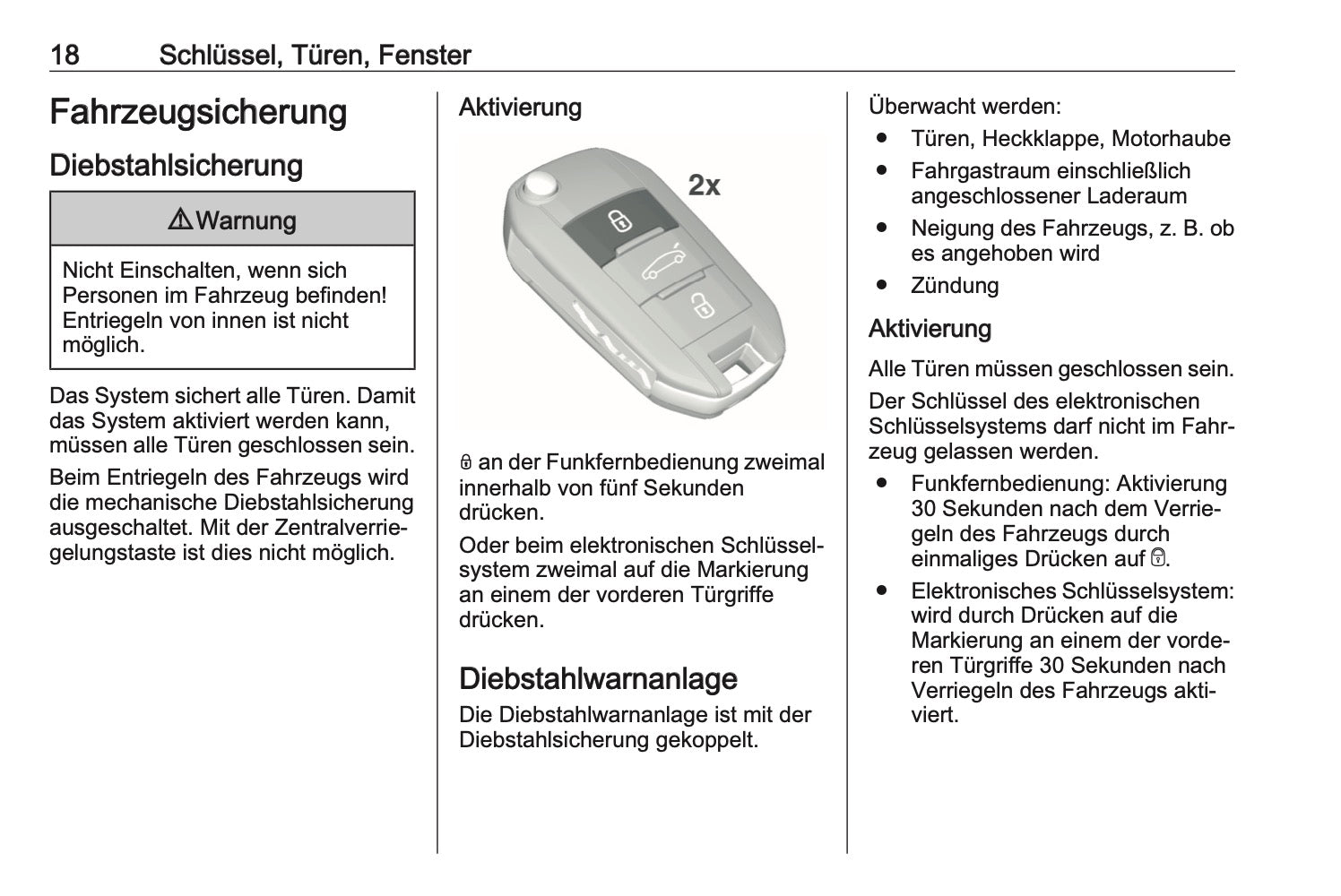 18 Schlüssel, Türen, Fenster

Fahrzeugsicherung

Diebstahlsicherung

⚠ Warnung

Nicht Einschalten, wenn sich Personen im Fahrzeug befinden! Entriegeln von innen ist nicht möglich.

Das System sichert alle Türen. Damit das System aktiviert werden kann, müssen alle Türen geschlossen sein.

Beim Entriegeln des Fahrzeugs wird die mechanische Diebstahlsicherung ausgeschaltet. Mit der Zentralverriegelungstaste ist dies nicht möglich.

Aktivierung

2x

🔒 an der Funkfernbedienung zweimal innerhalb von fünf Sekunden drücken.

Oder beim elektronischen Schlüsselsystem zweimal auf die Markierung an einem der vorderen Türgriffe drücken.

Diebstahlwarnanlage

Die Diebstahlwarnanlage ist mit der Diebstahlsicherung gekoppelt.

Überwacht werden:
● Türen, Heckklappe, Motorhaube
● Fahrgastraum einschließlich angeschlossener Laderaum
● Neigung des Fahrzeugs, z. B. ob es angehoben wird
● Zündung

Aktivierung

Alle Türen müssen geschlossen sein.

Der Schlüssel des elektronischen Schlüsselsystems darf nicht im Fahrzeug gelassen werden.
● Funkfernbedienung: Aktivierung 30 Sekunden nach dem Verriegeln des Fahrzeugs durch einmaliges Drücken auf 🔒.
● Elektronisches Schlüsselsystem: wird durch Drücken auf die Markierung an einem der vorderen Türgriffe 30 Sekunden nach Verriegeln des Fahrzeugs aktiviert.