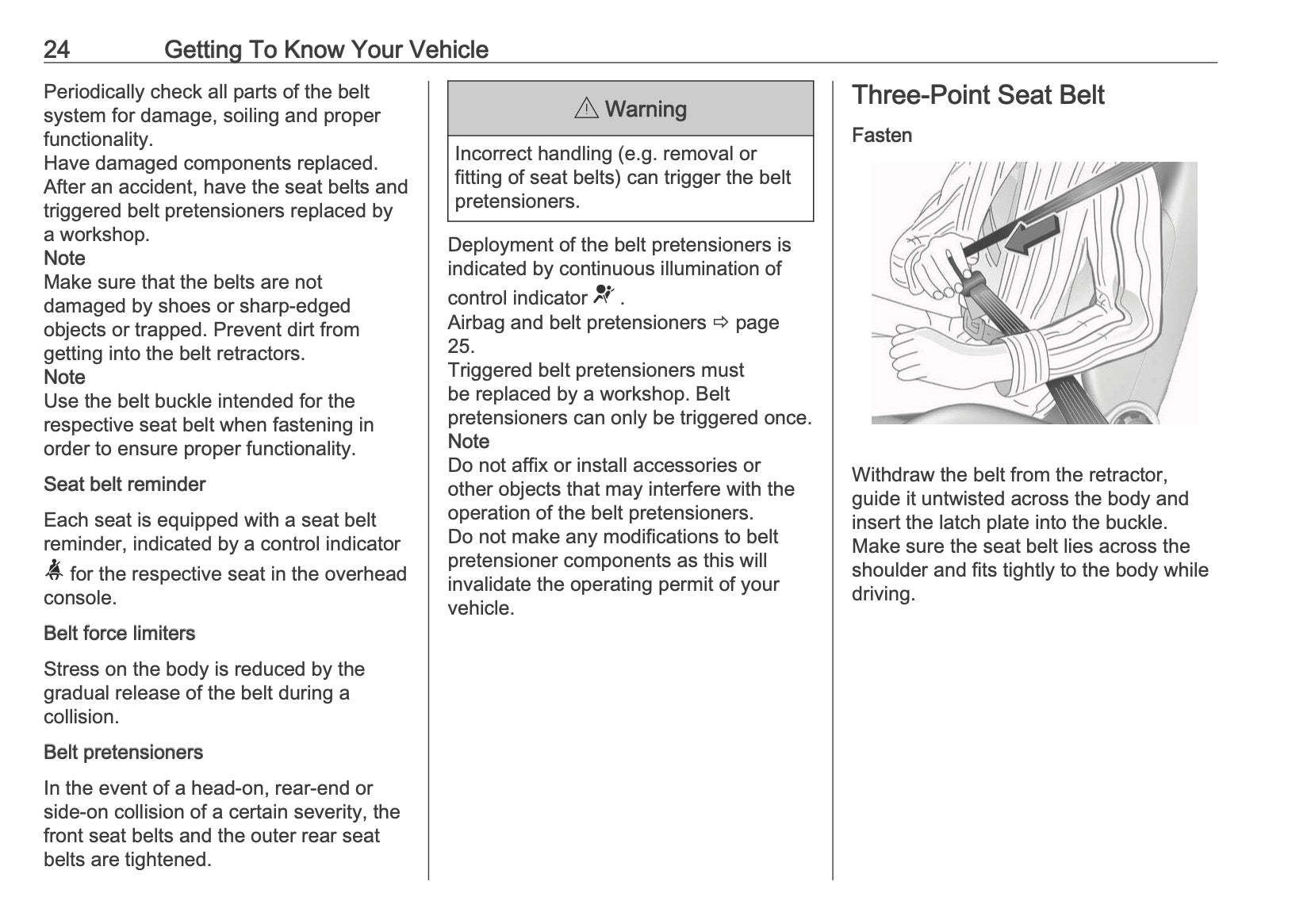 24 Getting To Know Your Vehicle

Periodically check all parts of the belt system for damage, soiling and proper functionality.
Have damaged components replaced.
After an accident, have the seat belts and triggered belt pretensioners replaced by a workshop.
Note
Make sure that the belts are not damaged by shoes or sharp-edged objects or trapped. Prevent dirt from getting into the belt retractors.
Note
Use the belt buckle intended for the respective seat belt when fastening in order to ensure proper functionality.

Seat belt reminder

Each seat is equipped with a seat belt reminder, indicated by a control indicator for the respective seat in the overhead console.

Belt force limiters

Stress on the body is reduced by the gradual release of the belt during a collision.

Belt pretensioners

In the event of a head-on, rear-end or side-on collision of a certain severity, the front seat belts and the outer rear seat belts are tightened.

⚠ Warning

Incorrect handling (e.g. removal or fitting of seat belts) can trigger the belt pretensioners.

Deployment of the belt pretensioners is indicated by continuous illumination of control indicator .
Airbag and belt pretensioners ⇨ page 25.
Triggered belt pretensioners must be replaced by a workshop. Belt pretensioners can only be triggered once.
Note
Do not affix or install accessories or other objects that may interfere with the operation of the belt pretensioners.
Do not make any modifications to belt pretensioner components as this will invalidate the operating permit of your vehicle.

Three-Point Seat Belt

Fasten

Withdraw the belt from the retractor, guide it untwisted across the body and insert the latch plate into the buckle.
Make sure the seat belt lies across the shoulder and fits tightly to the body while driving.