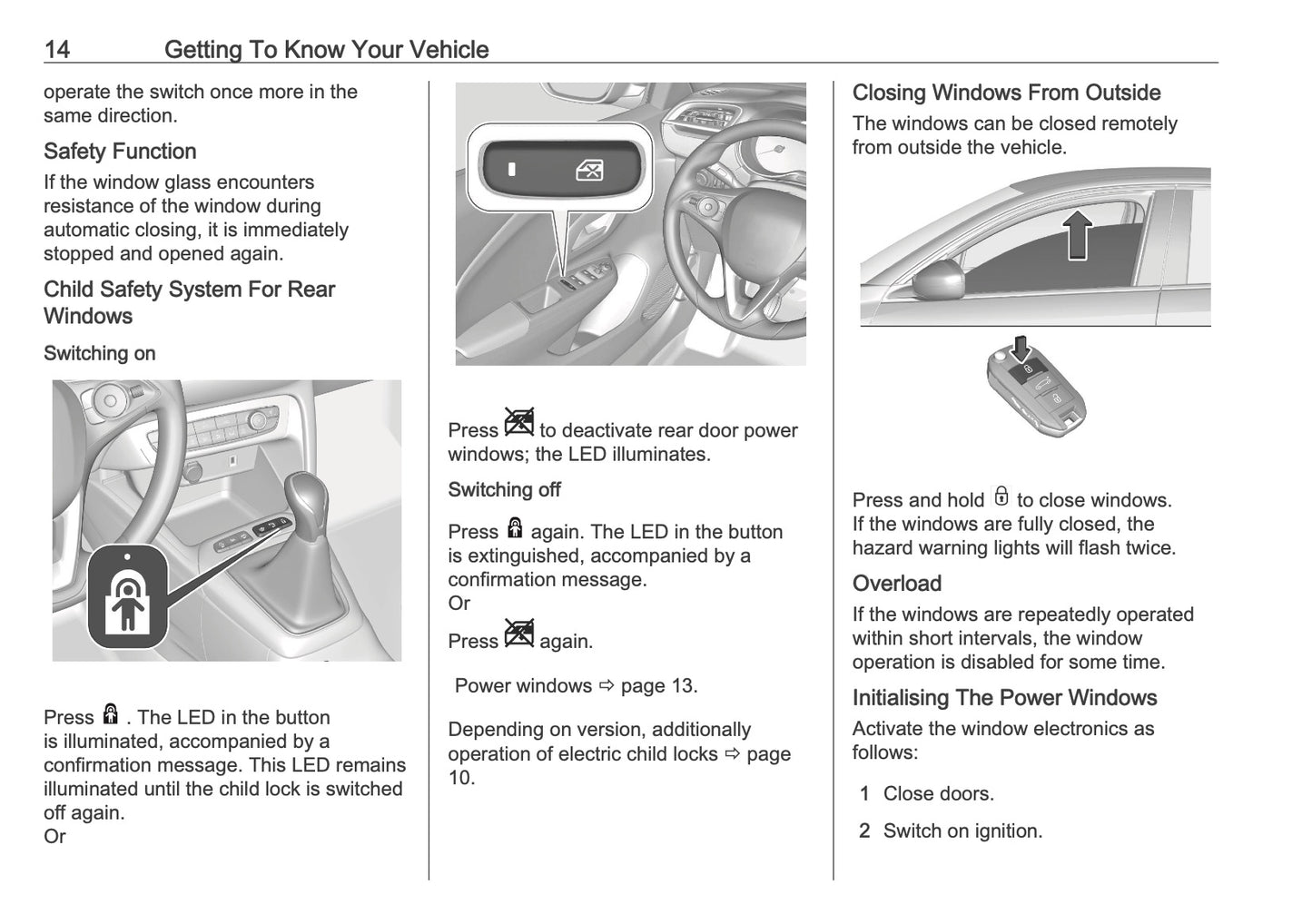 14 Getting To Know Your Vehicle

operate the switch once more in the same direction.

Safety Function

If the window glass encounters resistance of the window during automatic closing, it is immediately stopped and opened again.

Child Safety System For Rear Windows

Switching on

Press . The LED in the button is illuminated, accompanied by a confirmation message. This LED remains illuminated until the child lock is switched off again.
Or

Press  to deactivate rear door power windows; the LED illuminates.

Switching off

Press  again. The LED in the button is extinguished, accompanied by a confirmation message.
Or

Press  again.

Power windows ⇨ page 13.

Depending on version, additionally operation of electric child locks ⇨ page 10.

Closing Windows From Outside

The windows can be closed remotely from outside the vehicle.

Press and hold  to close windows. If the windows are fully closed, the hazard warning lights will flash twice.

Overload

If the windows are repeatedly operated within short intervals, the window operation is disabled for some time.

Initialising The Power Windows

Activate the window electronics as follows:

1 Close doors.

2 Switch on ignition.