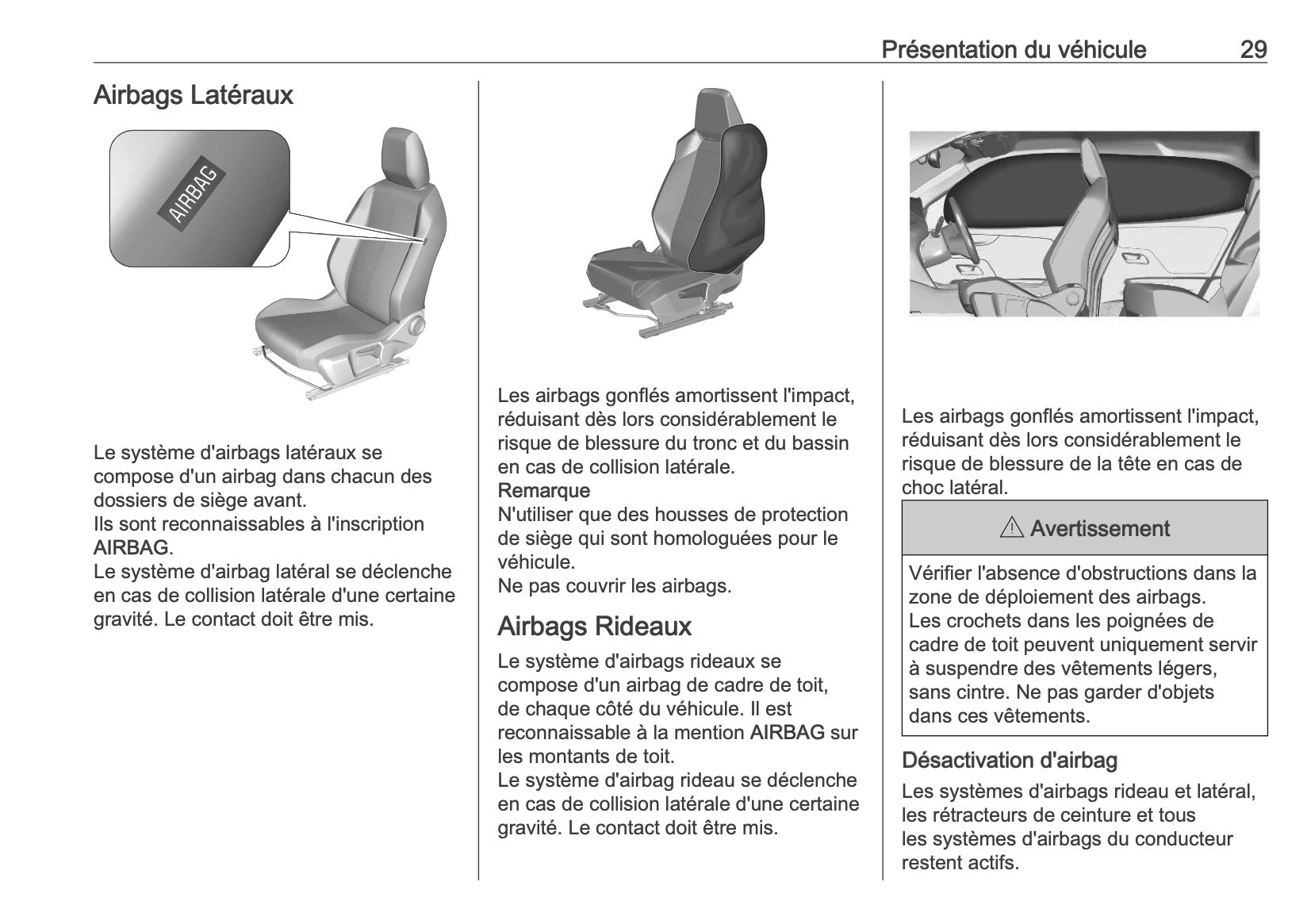 Présentation du véhicule 29

Airbags Latéraux

AIRBAG

Le système d'airbags latéraux se compose d'un airbag dans chacun des dossiers de siège avant.
Ils sont reconnaissables à l'inscription AIRBAG.
Le système d'airbag latéral se déclenche en cas de collision latérale d'une certaine gravité. Le contact doit être mis.

Les airbags gonflés amortissent l'impact, réduisant dès lors considérablement le risque de blessure du tronc et du bassin en cas de collision latérale.
Remarque
N'utiliser que des housses de protection de siège qui sont homologuées pour le véhicule.
Ne pas couvrir les airbags.

Airbags Rideaux

Le système d'airbags rideaux se compose d'un airbag de cadre de toit, de chaque côté du véhicule. Il est reconnaissable à la mention AIRBAG sur les montants de toit.
Le système d'airbag rideau se déclenche en cas de collision latérale d'une certaine gravité. Le contact doit être mis.

Les airbags gonflés amortissent l'impact, réduisant dès lors considérablement le risque de blessure de la tête en cas de choc latéral.

⚠ Avertissement

Vérifier l'absence d'obstructions dans la zone de déploiement des airbags.
Les crochets dans les poignées de cadre de toit peuvent uniquement servir à suspendre des vêtements légers, sans cintre. Ne pas garder d'objets dans ces vêtements.

Désactivation d'airbag

Les systèmes d'airbags rideau et latéral, les rétracteurs de ceinture et tous les systèmes d'airbags du conducteur restent actifs.