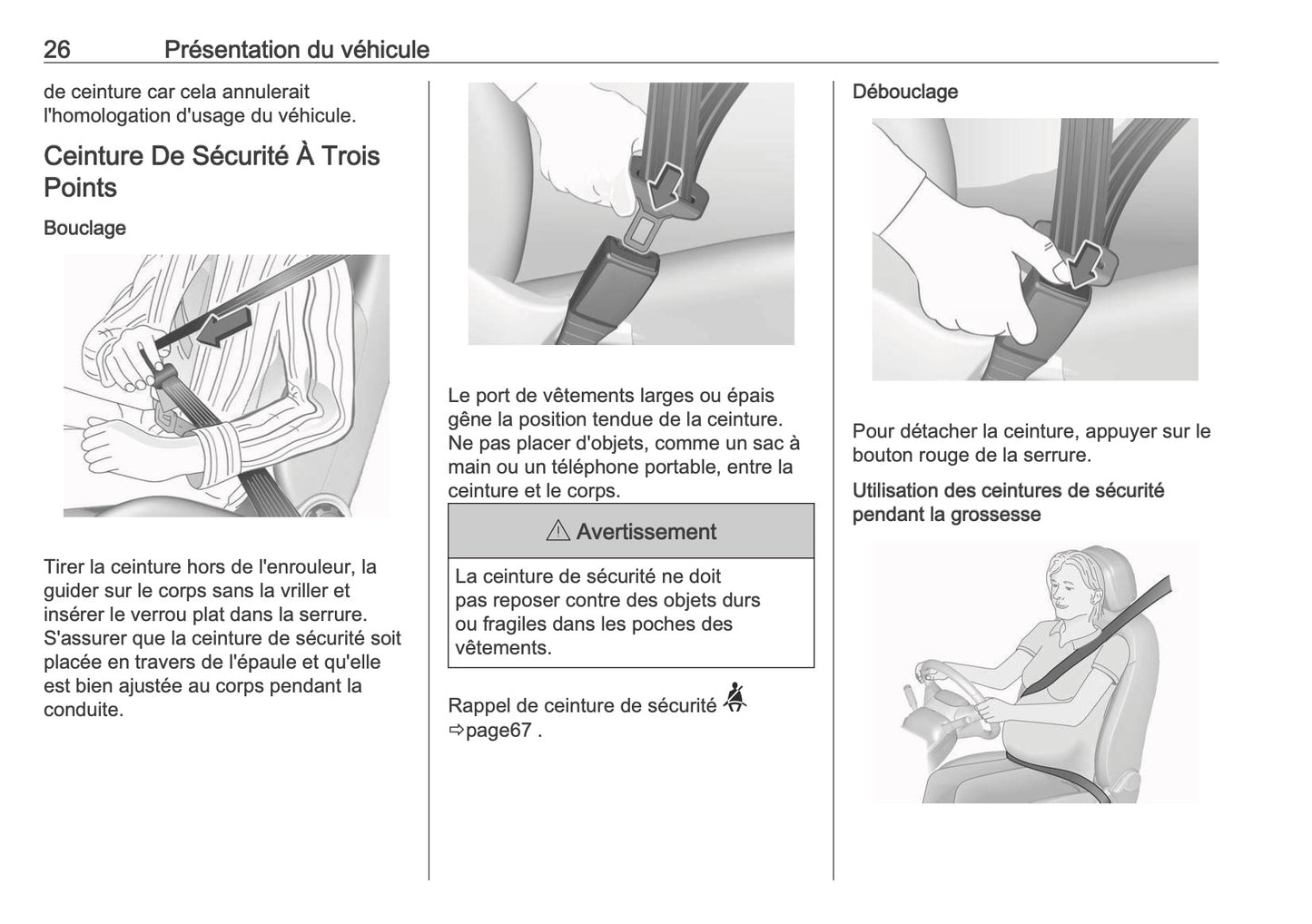 26 Présentation du véhicule

de ceinture car cela annulerait l'homologation d'usage du véhicule.

Ceinture De Sécurité À Trois Points

Bouclage

Tirer la ceinture hors de l'enrouleur, la guider sur le corps sans la vriller et insérer le verrou plat dans la serrure. S'assurer que la ceinture de sécurité soit placée en travers de l'épaule et qu'elle est bien ajustée au corps pendant la conduite.

Le port de vêtements larges ou épais gêne la position tendue de la ceinture. Ne pas placer d'objets, comme un sac à main ou un téléphone portable, entre la ceinture et le corps.

⚠ Avertissement

La ceinture de sécurité ne doit pas reposer contre des objets durs ou fragiles dans les poches des vêtements.

Rappel de ceinture de sécurité ⇨page67 .

Débouclage

Pour détacher la ceinture, appuyer sur le bouton rouge de la serrure.

Utilisation des ceintures de sécurité pendant la grossesse