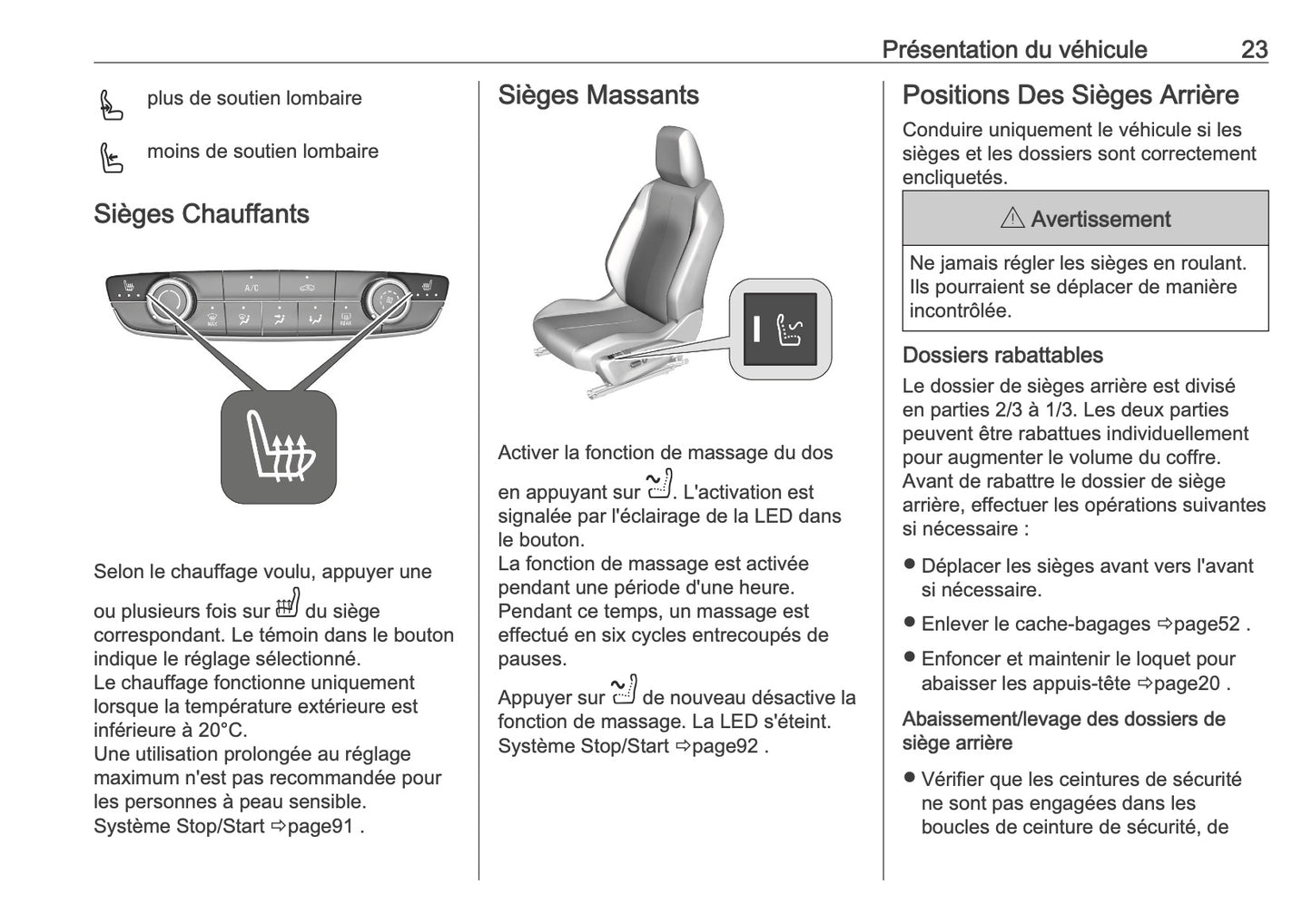 Présentation du véhicule 23

plus de soutien lombaire

moins de soutien lombaire

Sièges Chauffants

A/C

MAX

REAR

Selon le chauffage voulu, appuyer une ou plusieurs fois sur du siège correspondant. Le témoin dans le bouton indique le réglage sélectionné.
Le chauffage fonctionne uniquement lorsque la température extérieure est inférieure à 20°C.
Une utilisation prolongée au réglage maximum n'est pas recommandée pour les personnes à peau sensible.
Système Stop/Start ⇨page91 .

Sièges Massants

Activer la fonction de massage du dos en appuyant sur . L'activation est signalée par l'éclairage de la LED dans le bouton.
La fonction de massage est activée pendant une période d'une heure. Pendant ce temps, un massage est effectué en six cycles entrecoupés de pauses.
Appuyer sur de nouveau désactive la fonction de massage. La LED s'éteint.
Système Stop/Start ⇨page92 .

Positions Des Sièges Arrière

Conduire uniquement le véhicule si les sièges et les dossiers sont correctement encliquetés.

⚠ Avertissement

Ne jamais régler les sièges en roulant. Ils pourraient se déplacer de manière incontrôlée.

Dossiers rabattables

Le dossier de sièges arrière est divisé en parties 2/3 à 1/3. Les deux parties peuvent être rabattues individuellement pour augmenter le volume du coffre.
Avant de rabattre le dossier de siège arrière, effectuer les opérations suivantes si nécessaire :

● Déplacer les sièges avant vers l'avant si nécessaire.
● Enlever le cache-bagages ⇨page52 .
● Enfoncer et maintenir le loquet pour abaisser les appuis-tête ⇨page20 .

Abaissement/levage des dossiers de siège arrière

● Vérifier que les ceintures de sécurité ne sont pas engagées dans les boucles de ceinture de sécurité, de