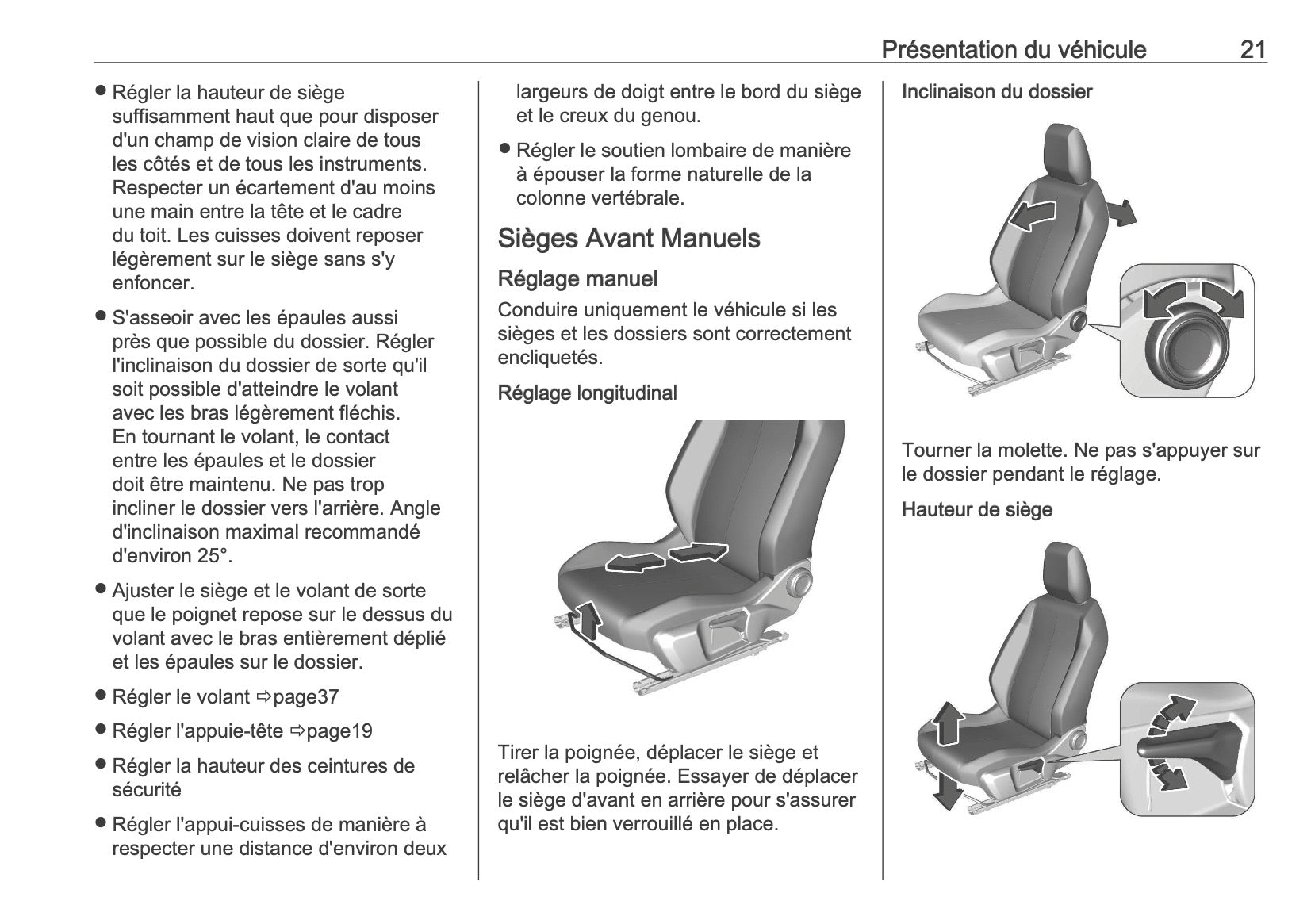 Présentation du véhicule 21

● Régler la hauteur de siège suffisamment haut que pour disposer d'un champ de vision claire de tous les côtés et de tous les instruments. Respecter un écartement d'au moins une main entre la tête et le cadre du toit. Les cuisses doivent reposer légèrement sur le siège sans s'y enfoncer.

● S'asseoir avec les épaules aussi près que possible du dossier. Régler l'inclinaison du dossier de sorte qu'il soit possible d'atteindre le volant avec les bras légèrement fléchis. En tournant le volant, le contact entre les épaules et le dossier doit être maintenu. Ne pas trop incliner le dossier vers l'arrière. Angle d'inclinaison maximal recommandé d'environ 25°.

● Ajuster le siège et le volant de sorte que le poignet repose sur le dessus du volant avec le bras entièrement déplié et les épaules sur le dossier.

● Régler le volant ⇨page37

● Régler l'appuie-tête ⇨page19

● Régler la hauteur des ceintures de sécurité

● Régler l'appui-cuisses de manière à respecter une distance d'environ deux largeurs de doigt entre le bord du siège et le creux du genou.

● Régler le soutien lombaire de manière à épouser la forme naturelle de la colonne vertébrale.

Sièges Avant Manuels

Réglage manuel

Conduire uniquement le véhicule si les sièges et les dossiers sont correctement encliquetés.

Réglage longitudinal

Tirer la poignée, déplacer le siège et relâcher la poignée. Essayer de déplacer le siège d'avant en arrière pour s'assurer qu'il est bien verrouillé en place.

Inclinaison du dossier

Tourner la molette. Ne pas s'appuyer sur le dossier pendant le réglage.

Hauteur de siège