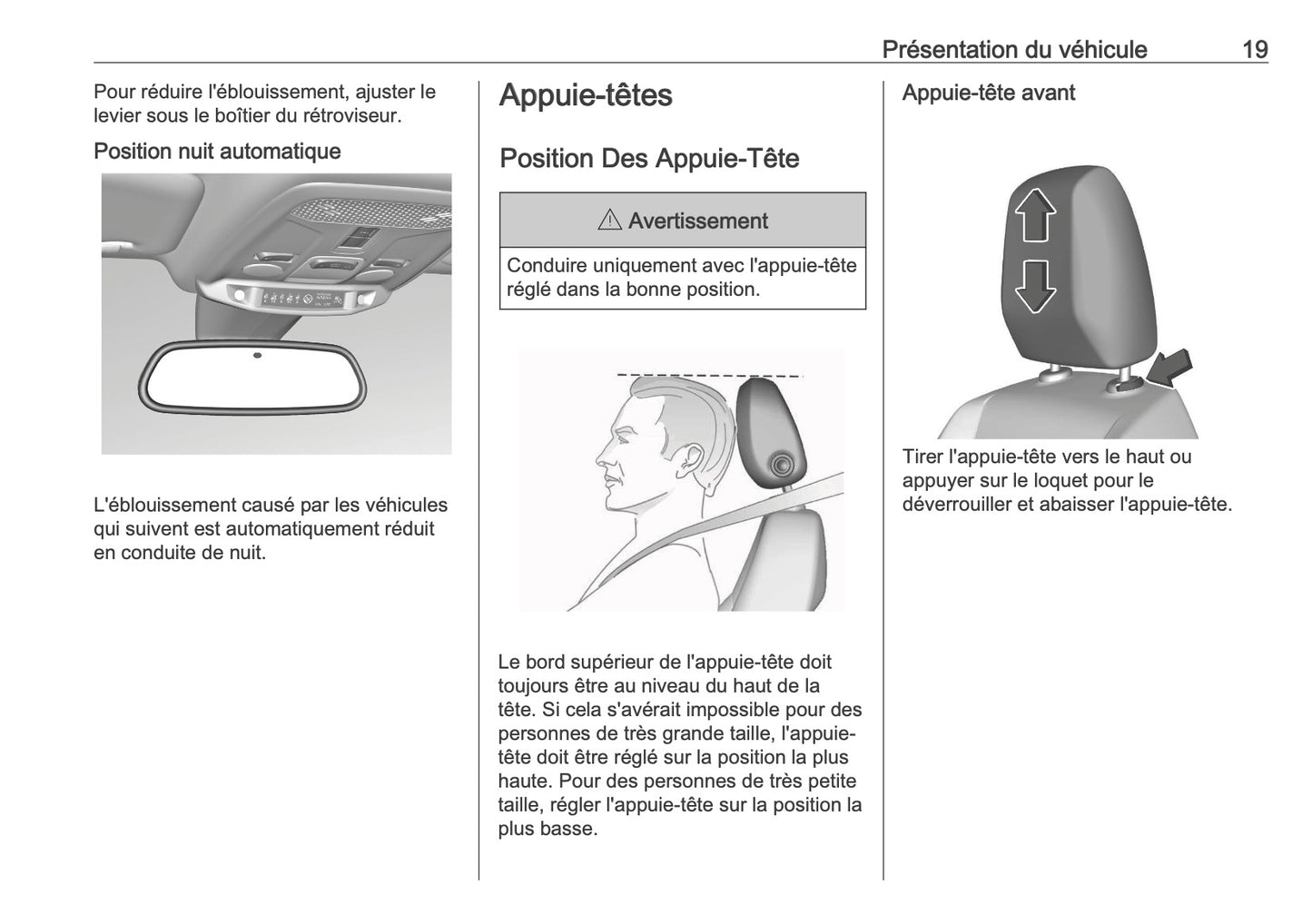 Présentation du véhicule 19

Pour réduire l'éblouissement, ajuster le levier sous le boîtier du rétroviseur.

Position nuit automatique

L'éblouissement causé par les véhicules qui suivent est automatiquement réduit en conduite de nuit.

Appuie-têtes

Position Des Appuie-Tête

⚠ Avertissement

Conduire uniquement avec l'appuie-tête réglé dans la bonne position.

Le bord supérieur de l'appuie-tête doit toujours être au niveau du haut de la tête. Si cela s'avérait impossible pour des personnes de très grande taille, l'appuie-tête doit être réglé sur la position la plus haute. Pour des personnes de très petite taille, régler l'appuie-tête sur la position la plus basse.

Appuie-tête avant

Tirer l'appuie-tête vers le haut ou appuyer sur le loquet pour le déverrouiller et abaisser l'appuie-tête.