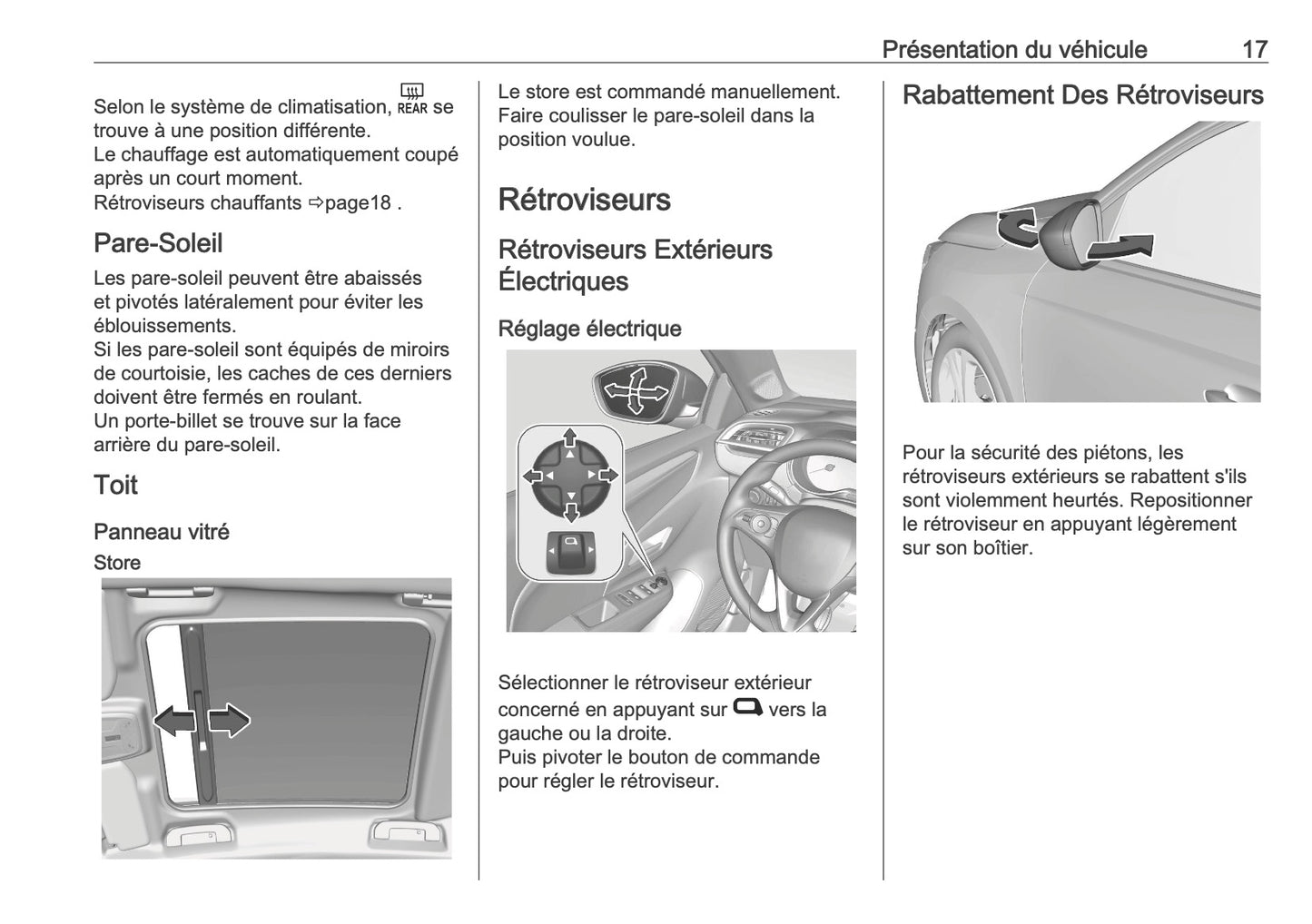 Présentation du véhicule 17

Selon le système de climatisation, REAR se trouve à une position différente.
Le chauffage est automatiquement coupé après un court moment.
Rétroviseurs chauffants ⇨page18 .

Pare-Soleil

Les pare-soleil peuvent être abaissés et pivotés latéralement pour éviter les éblouissements.
Si les pare-soleil sont équipés de miroirs de courtoisie, les caches de ces derniers doivent être fermés en roulant.
Un porte-billet se trouve sur la face arrière du pare-soleil.

Toit

Panneau vitré

Store

Le store est commandé manuellement. Faire coulisser le pare-soleil dans la position voulue.

Rétroviseurs

Rétroviseurs Extérieurs Électriques

Réglage électrique

Sélectionner le rétroviseur extérieur concerné en appuyant sur vers la gauche ou la droite.
Puis pivoter le bouton de commande pour régler le rétroviseur.

Rabattement Des Rétroviseurs

Pour la sécurité des piétons, les rétroviseurs extérieurs se rabattent s'ils sont violemment heurtés. Repositionner le rétroviseur en appuyant légèrement sur son boîtier.