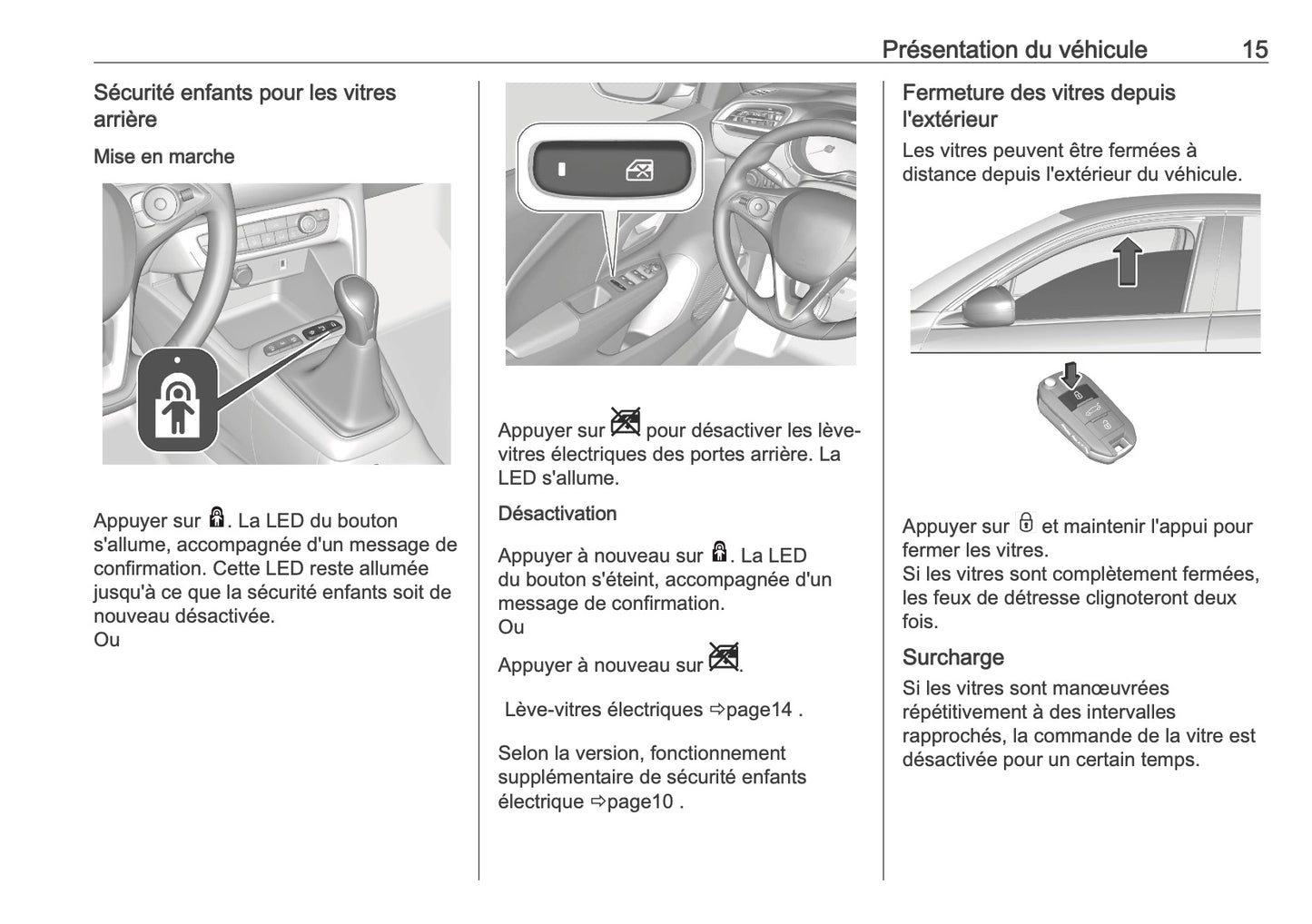 Présentation du véhicule 15

Sécurité enfants pour les vitres arrière

Mise en marche

Appuyer sur . La LED du bouton s'allume, accompagnée d'un message de confirmation. Cette LED reste allumée jusqu'à ce que la sécurité enfants soit de nouveau désactivée.
Ou

Appuyer sur  pour désactiver les lève-vitres électriques des portes arrière. La LED s'allume.

Désactivation

Appuyer à nouveau sur . La LED du bouton s'éteint, accompagnée d'un message de confirmation.
Ou

Appuyer à nouveau sur .

Lève-vitres électriques ⇨page14 .

Selon la version, fonctionnement supplémentaire de sécurité enfants électrique ⇨page10 .

Fermeture des vitres depuis l'extérieur

Les vitres peuvent être fermées à distance depuis l'extérieur du véhicule.

Appuyer sur  et maintenir l'appui pour fermer les vitres.
Si les vitres sont complètement fermées, les feux de détresse clignoteront deux fois.

Surcharge

Si les vitres sont manœuvrées répétitivement à des intervalles rapprochés, la commande de la vitre est désactivée pour un certain temps.